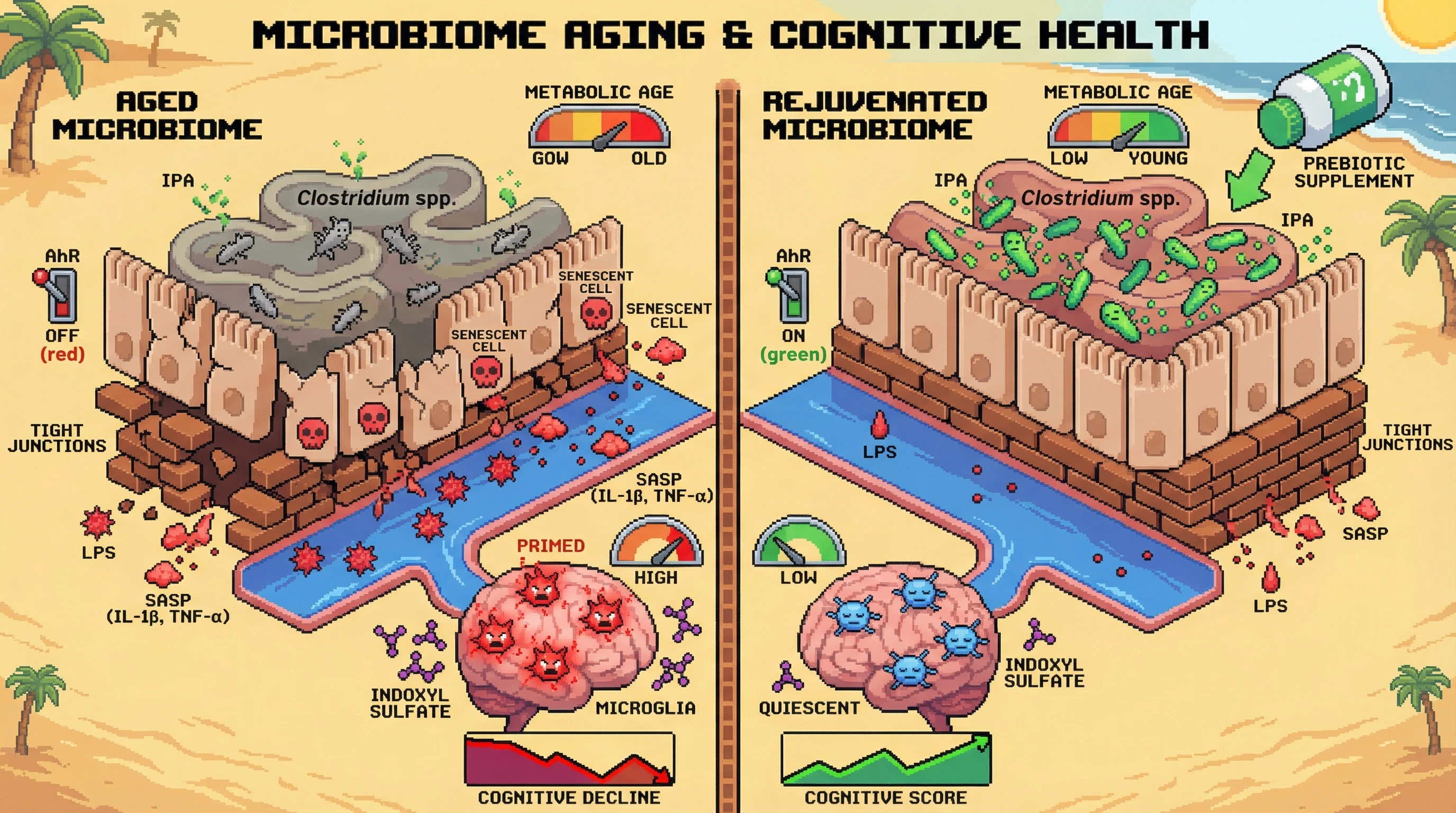 MICROBIOME AGING & COGNITIVE HEALTH

AGED MICROBIOME

METABOLIC AGE

GOW OLD

IPA

Clostridium spp.

AhR

OFF (red)

SENESCENT CELL

SENESCENT CELL

SENESCENT CELL

TIGHT JUNCTIONS

SASP (IL-1β, TNF-α)

LPS

SASP (IL-1β, TNF-α)

PRIMED

HIGH

INDOXYL SULFATE

MICROGLIA

COGNITIVE DECLINE

REJUVENATED MICROBIOME

METABOLIC AGE

LOW YOUNG

PREBIOTIC SUPPLEMENT

IPA

Clostridium spp.

IPA

AhR

ON (green)

LPS

TIGHT JUNCTIONS

SASP

LPS

LOW

INDOXYL SULFATE

QUIESCENT

COGNITIVE SCORE