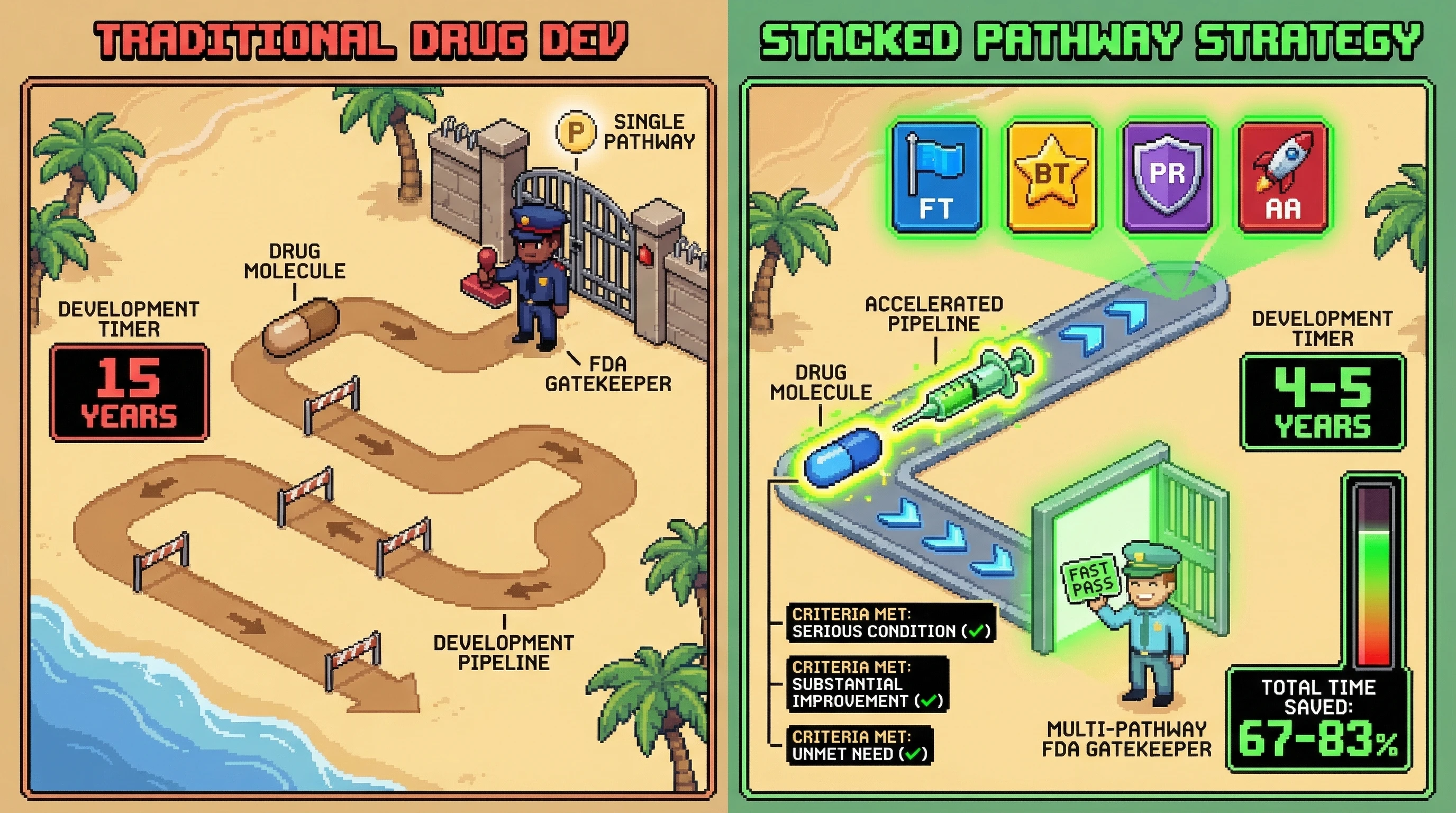 TRADITIONAL DRUG DEV

P SINGLE PATHWAY

DRUG MOLECULE

DEVELOPMENT TIMER

15 YEARS

FDA GATEKEEPER

DEVELOPMENT PIPELINE

STACKED PATHWAY STRATEGY

FT

BT

PR

AA

ACCELERATED PIPELINE

DRUG MOLECULE

DEVELOPMENT TIMER

4-5 YEARS

FAST PASS

CRITERIA MET: SERIOUS CONDITION (✓)

CRITERIA MET: SUBSTANTIAL IMPROVEMENT (✓)

CRITERIA MET: UNMET NEED (✓)

MULTI-PATHWAY FDA GATEKEEPER

TOTAL TIME SAVED: 67-83%