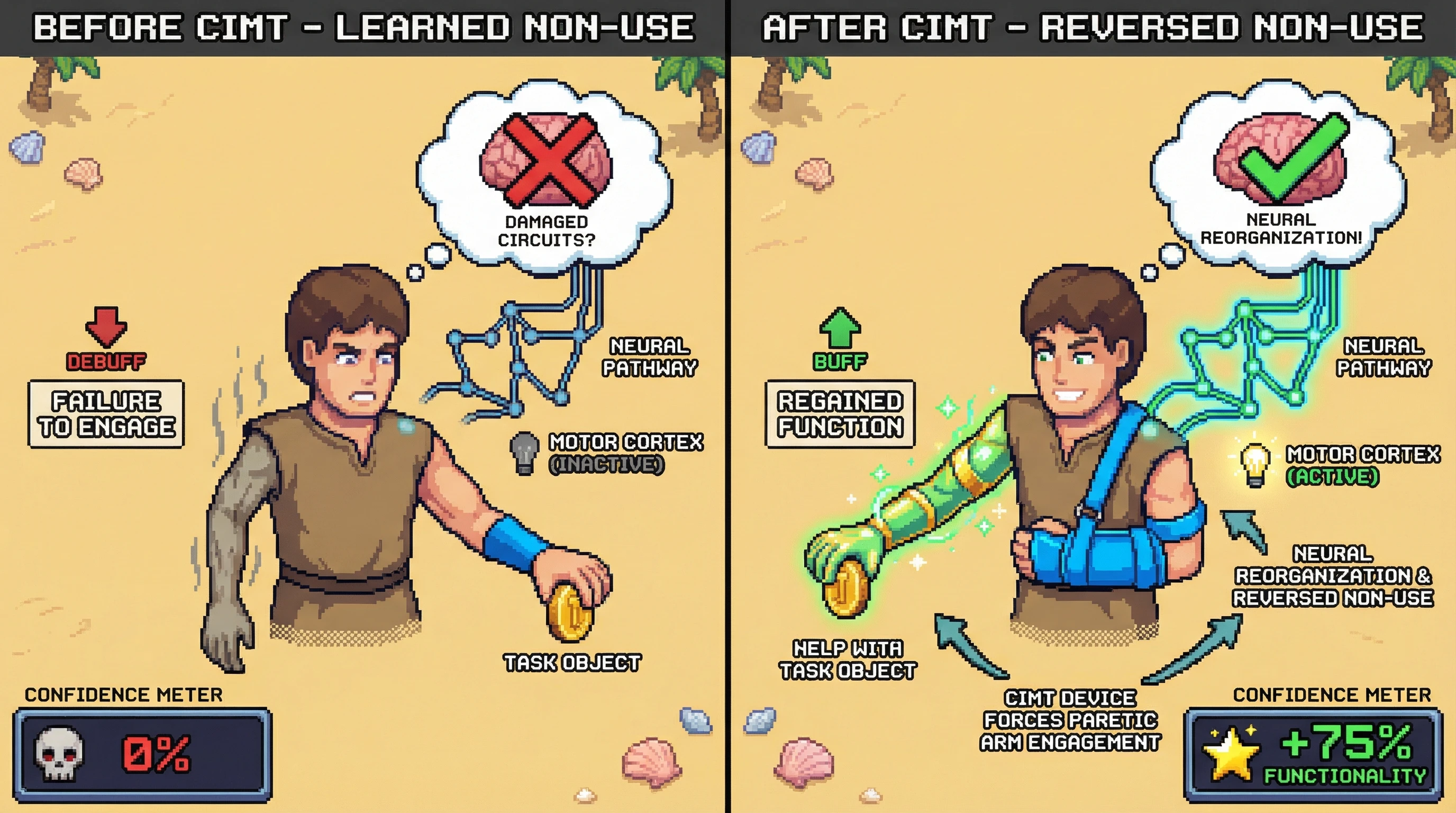 BEFORE CIMT - LEARNED NON-USE

DAMAGED CIRCUITS?

DEBUFF

FAILURE TO ENGAGE

NEURAL PATHWAY

MOTOR CORTEX (INACTIVE)

TASK OBJECT

CONFIDENCE METER

0%

AFTER CIMT - REVERSED NON-USE

NEURAL REORGANIZATION!

BUFF

REGAINED FUNCTION

NEURAL PATHWAY

MOTOR CORTEX (ACTIVE)

NEURAL REORGANIZATION & REVERSED NON-USE

HELP WITH TASK OBJECT

CIMT DEVICE FORCES PARETIC ARM ENGAGEMENT

CONFIDENCE METER

+75% FUNCTIONALITY