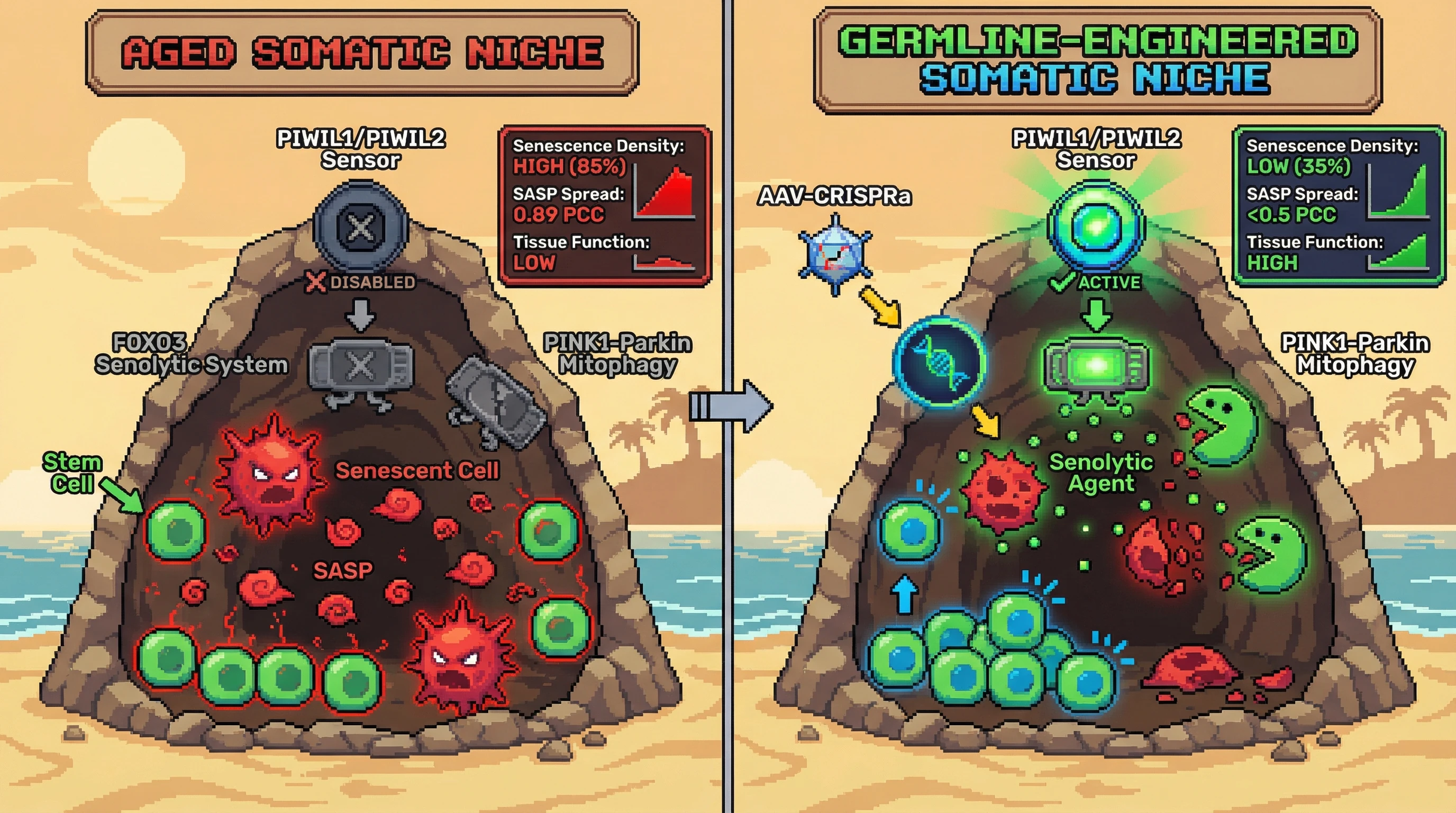 AGED SOMATIC NICHE

PIWIL1/PIWIL2 Sensor

Senescence Density:
HIGH (85%)
SASP Spread:
0.89 PCC
Tissue Function:
LOW

DISABLED

FOXO3 Senolytic System

PINK1-Parkin Mitophagy

Stem Cell

Senescent Cell

SASP

GERMLINE-ENGINEERED SOMATIC NICHE

PIWIL1/PIWIL2 Sensor

Senescence Density:
LOW (35%)
SASP Spread:
<0.5 PCC
Tissue Function:
HIGH

AAV-CRISPRa

ACTIVE

PINK1-Parkin Mitophagy

Senolytic Agent