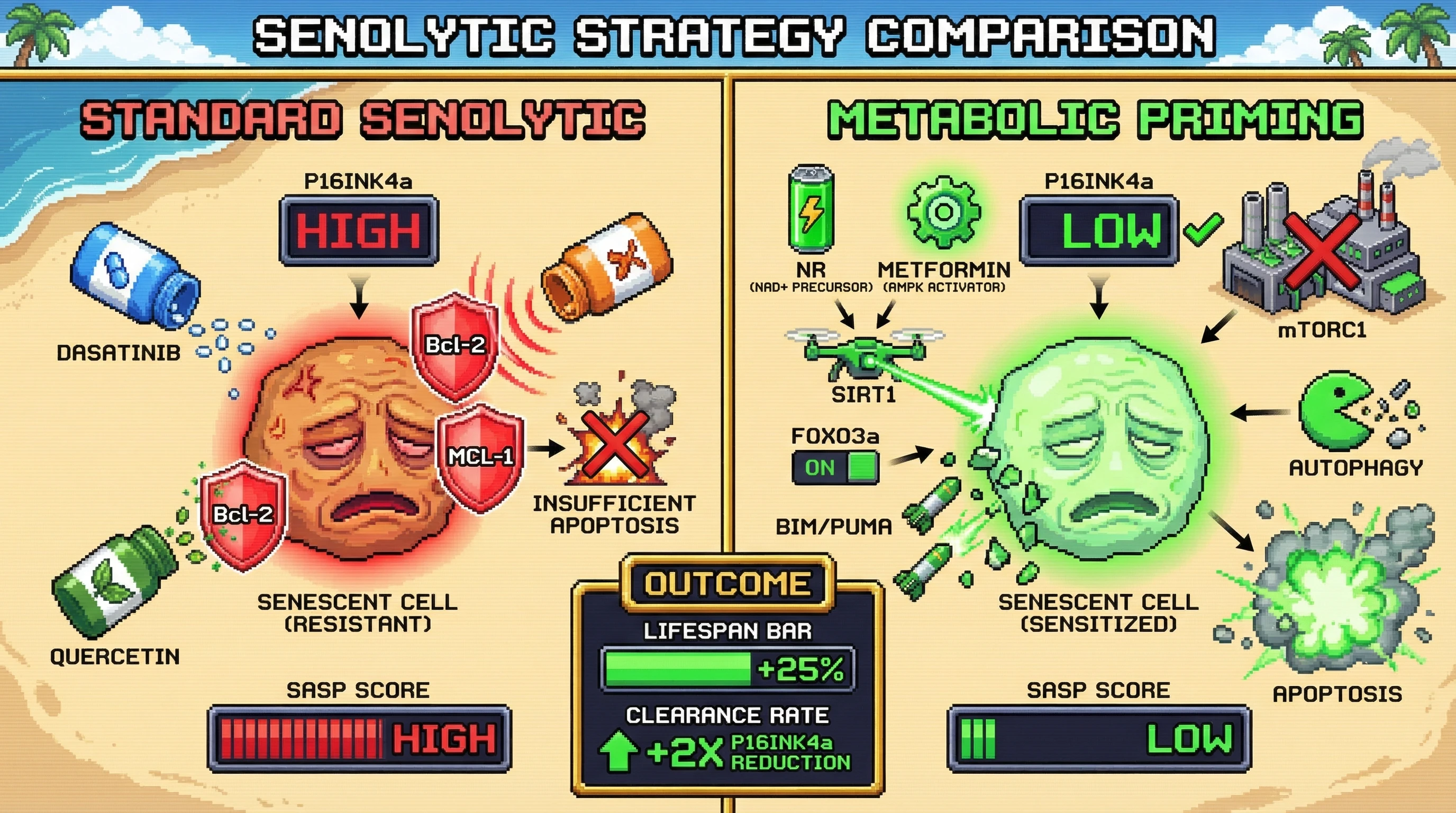 SENOLYTIC STRATEGY COMPARISON

STANDARD SENOLYTIC

P16INK4a

HIGH

DASATINIB

Bcl-2

MCL-1

Bcl-2

INSUFFICIENT APOPTOSIS

QUERCETIN

SENESCENT CELL (RESISTANT)

SASP SCORE

HIGH

METABOLIC PRIMING

NR (NAD+ PRECURSOR)

METFORMIN (AMPK ACTIVATOR)

P16INK4a

LOW

mTORC1

SIRT1

FOXO3a

ON

BIM/PUMA

AUTOPHAGY

SENESCENT CELL (SENSITIZED)

APOPTOSIS

SASP SCORE

LOW

OUTCOME

LIFESPAN BAR

+25%

CLEARANCE RATE

+2X P16INK4a REDUCTION