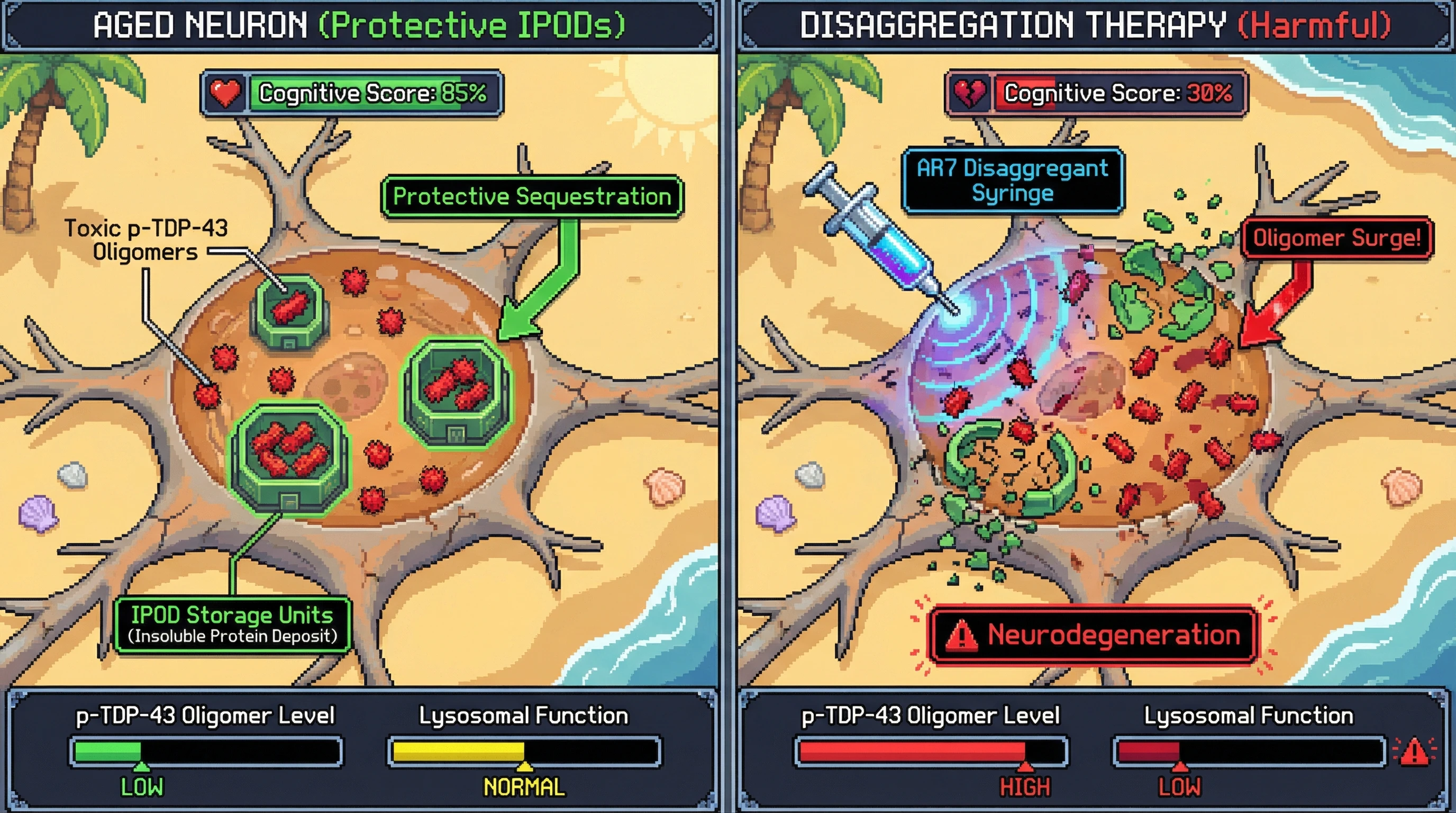 AGED NEURON (Protective IPODs)

Cognitive Score: 85%

Protective Sequestration

Toxic p-TDP-43 Oligomers

IPOD Storage Units
(Insoluble Protein Deposit)

p-TDP-43 Oligomer Level

LOW

Lysosomal Function

NORMAL

DISAGGREGATION THERAPY (Harmful)

Cognitive Score: 30%

AR7 Disaggregant Syringe

Oligomer Surge!

Neurodegeneration

p-TDP-43 Oligomer Level

HIGH

Lysosomal Function

LOW