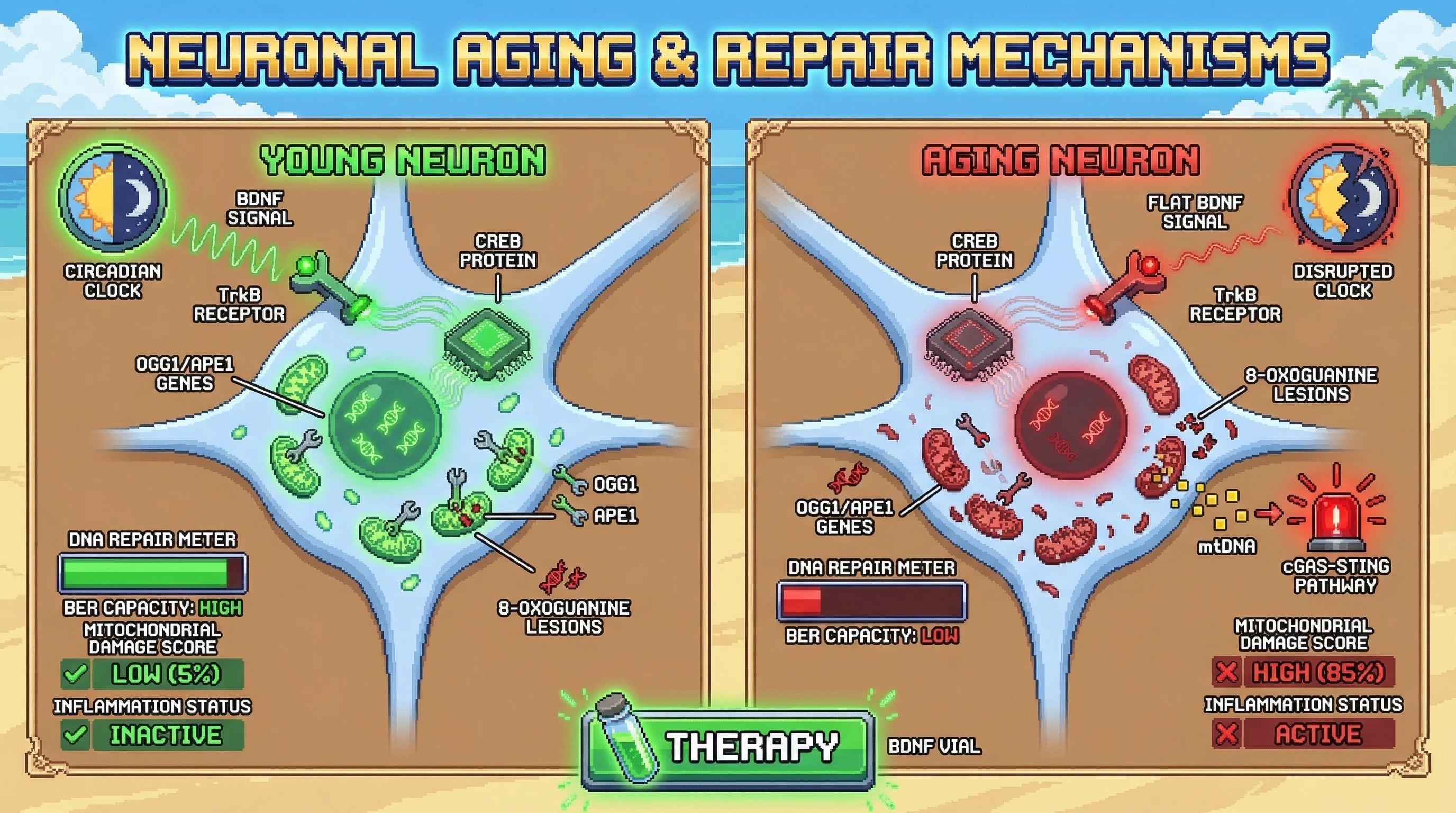 NEURONAL AGING & REPAIR MECHANISMS

YOUNG NEURON

CIRCADIAN CLOCK

BDNF SIGNAL

TrkB RECEPTOR

CREB PROTEIN

OGG1/APE1 GENES

OGG1

APE1

8-OXOGUANINE LESIONS

DNA REPAIR METER

BER CAPACITY: HIGH

MITOCHONDRIAL DAMAGE SCORE

LOW (5%)

INFLAMMATION STATUS

INACTIVE

AGING NEURON

FLAT BDNF SIGNAL

DISRUPTED CLOCK

CREB PROTEIN

TrkB RECEPTOR

8-OXOGUANINE LESIONS

OGG1/APE1 GENES

mtDNA

cGAS-STING PATHWAY

DNA REPAIR METER

BER CAPACITY: LOW

MITOCHONDRIAL DAMAGE SCORE

HIGH (85%)

INFLAMMATION STATUS

ACTIVE

THERAPY

BDNF VIAL