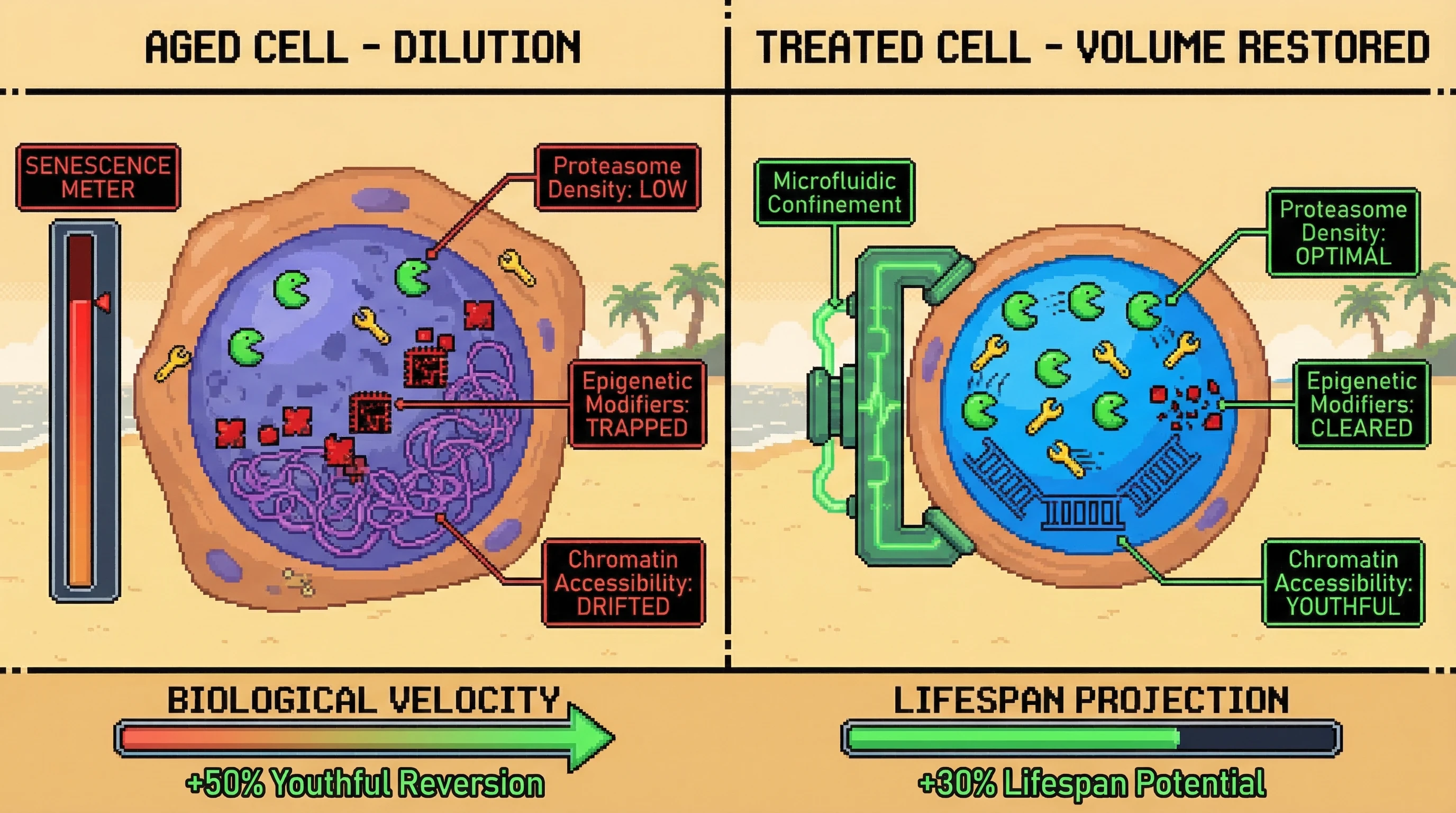 AGED CELL - DILUTION

SENESCENCE METER

Proteasome Density: LOW

Epigenetic Modifiers: TRAPPED

Chromatin Accessibility: DRIFTED

TREATED CELL - VOLUME RESTORED

Microfluidic Confinement

Proteasome Density: OPTIMAL

Epigenetic Modifiers: CLEARED

Chromatin Accessibility: YOUTHFUL

BIOLOGICAL VELOCITY

+50% Youthful Reversion

LIFESPAN PROJECTION

+30% Lifespan Potential