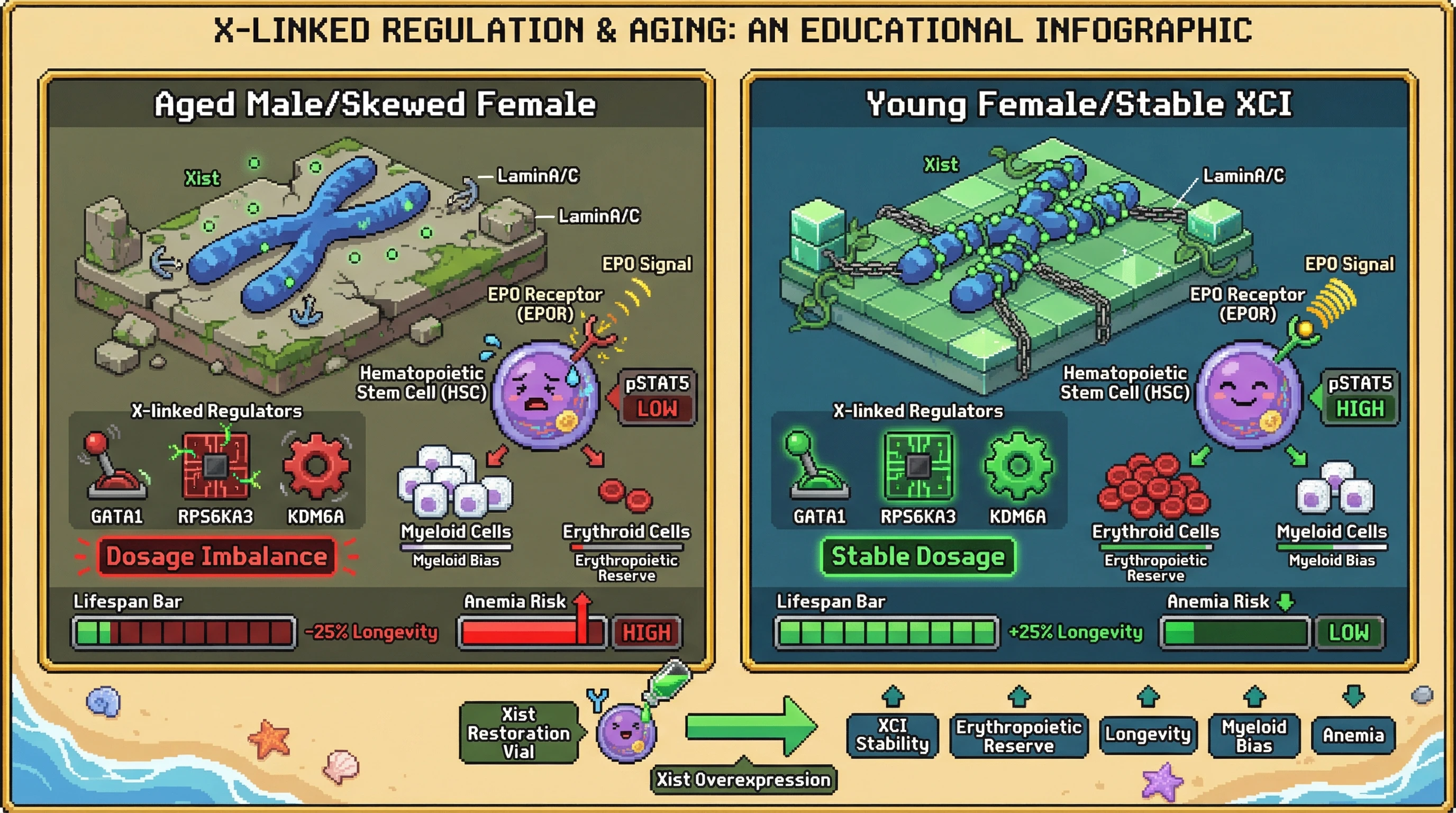 X-LINKED REGULATION & AGING: AN EDUCATIONAL INFOGRAPHIC

Aged Male/Skewed Female

Xist

LaminA/C

LaminA/C

EPO Signal

EPO Receptor (EPOR)

Hematopoietic Stem Cell (HSC)

pSTAT5 LOW

X-linked Regulators

GATA1 RPS6KA3 KDM6A

Dosage Imbalance

Myeloid Cells
Myeloid Bias

Erythroid Cells
Erythropoietic Reserve

Lifespan Bar
-25% Longevity

Anemia Risk
HIGH

Young Female/Stable XCI

Xist

LaminA/C

EPO Signal

EPO Receptor (EPOR)

Hematopoietic Stem Cell (HSC)

pSTAT5 HIGH

X-linked Regulators

GATA1 RPS6KA3 KDM6A

Stable Dosage

Erythroid Cells
Erythropoietic Reserve

Myeloid Cells
Myeloid Bias

Lifespan Bar
+25% Longevity

Anemia Risk
LOW

Xist Restoration Vial

Y

Xist Overexpression

XCI Stability

Erythropoietic Reserve

Longevity

Myeloid Bias

Anemia