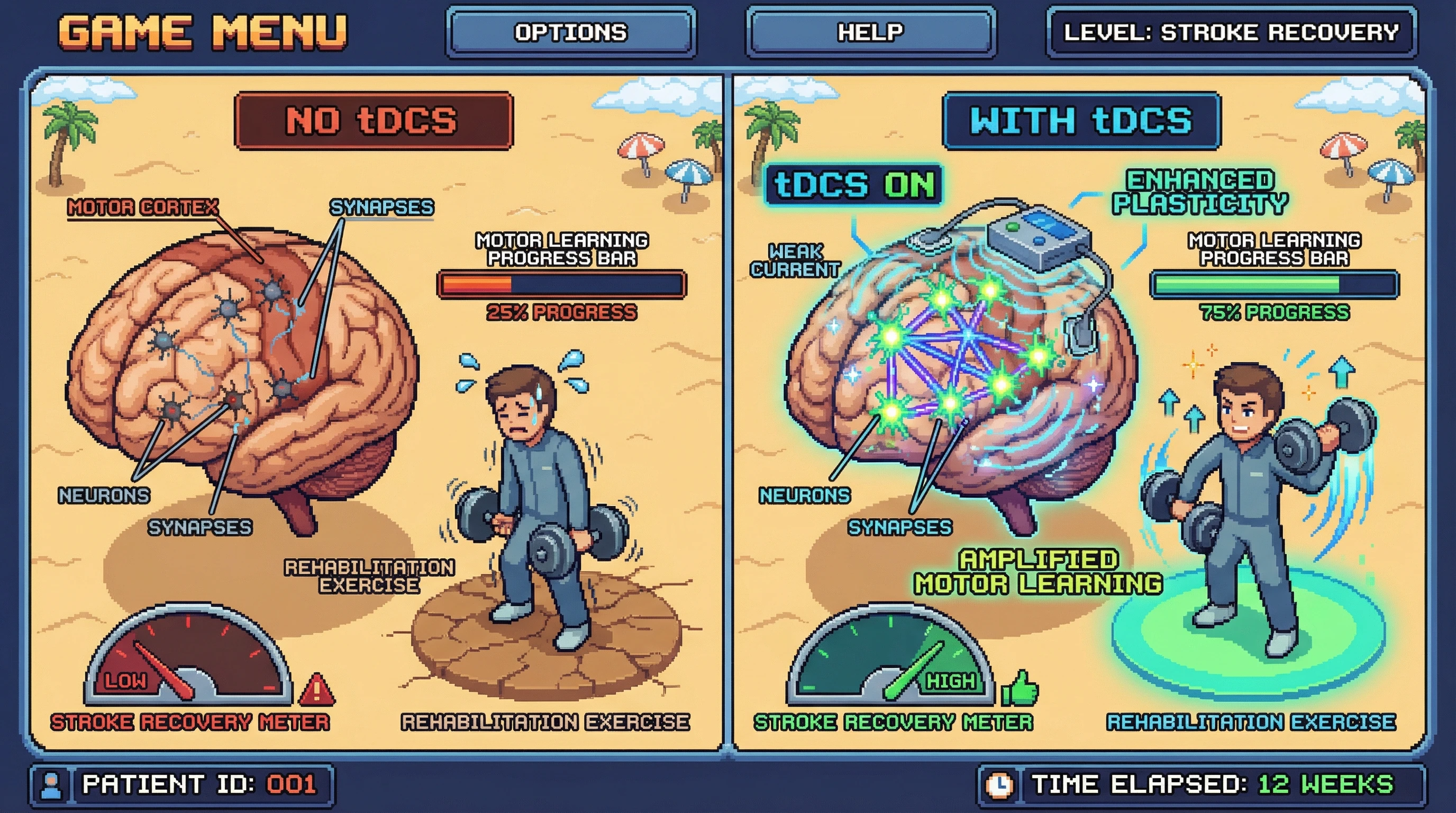 GAME MENU

OPTIONS

HELP

LEVEL: STROKE RECOVERY

NO tDCS

MOTOR CORTEX

SYNAPSES

MOTOR LEARNING PROGRESS BAR

25% PROGRESS

NEURONS

SYNAPSES

REHABILITATION EXERCISE

LOW

STROKE RECOVERY METER

REHABILITATION EXERCISE

WITH tDCS

tDCS ON

ENHANCED PLASTICITY

WEAK CURRENT

MOTOR LEARNING PROGRESS BAR

75% PROGRESS

NEURONS

SYNAPSES

AMPLIFIED MOTOR LEARNING

HIGH

STROKE RECOVERY METER

REHABILITATION EXERCISE

PATIENT ID: 001

TIME ELAPSED: 12 WEEKS