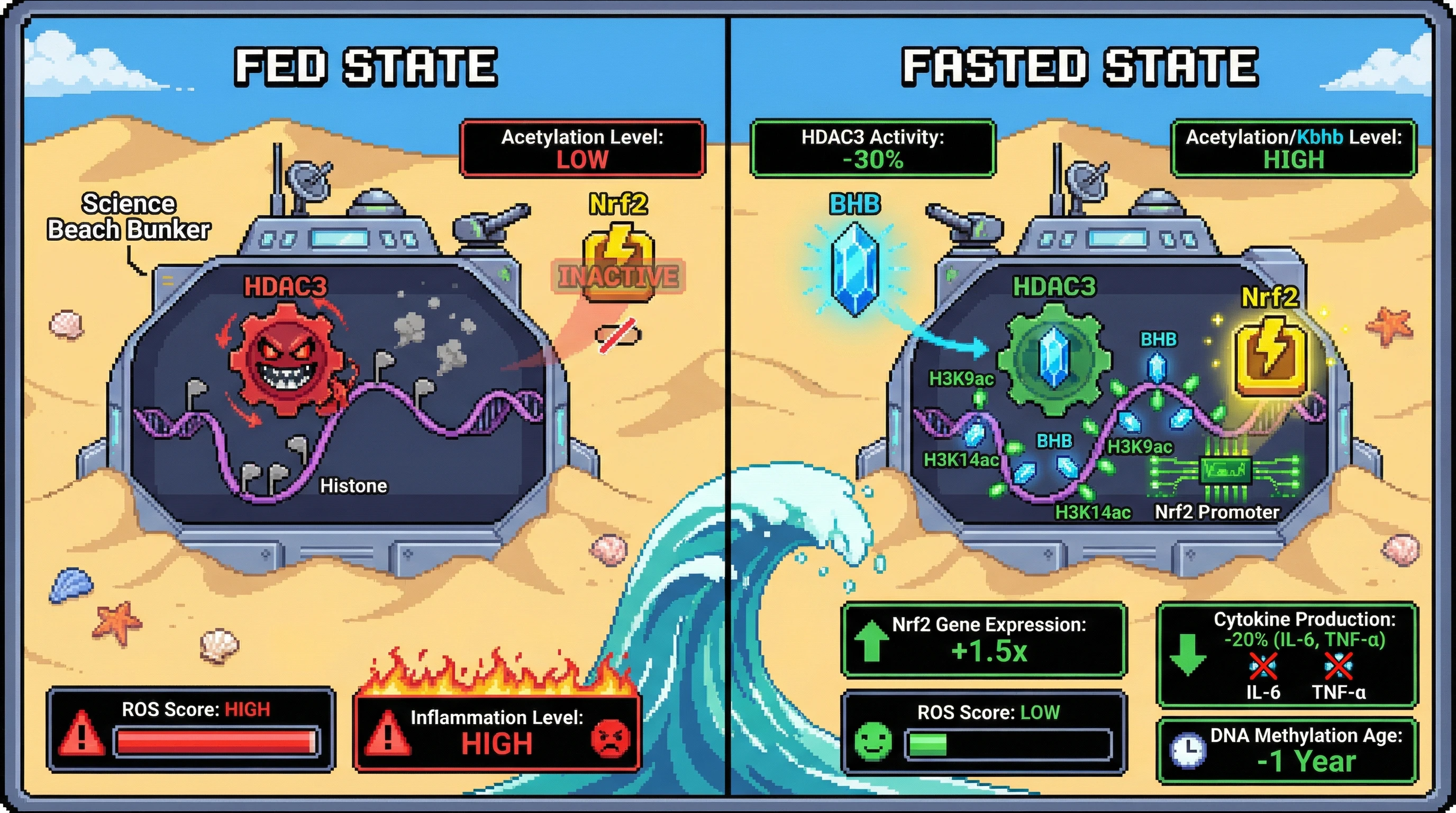 FED STATE

Acetylation Level:
LOW

Science Beach Bunker

Nrf2

INACTIVE

HDAC3

Histone

ROS Score: HIGH

Inflammation Level:
HIGH

FASTED STATE

HDAC3 Activity:
-30%

Acetylation/Kbhb Level:
HIGH

BHB

HDAC3

Nrf2

BHB

H3K9ac

BHB

H3K9ac

H3K14ac

H3K14ac

Nrf2 Promoter

Nrf2 Gene Expression:
+1.5x

Cytokine Production:
-20% (IL-6, TNF-α)
IL-6 TNF-α

ROS Score: LOW

DNA Methylation Age:
-1 Year