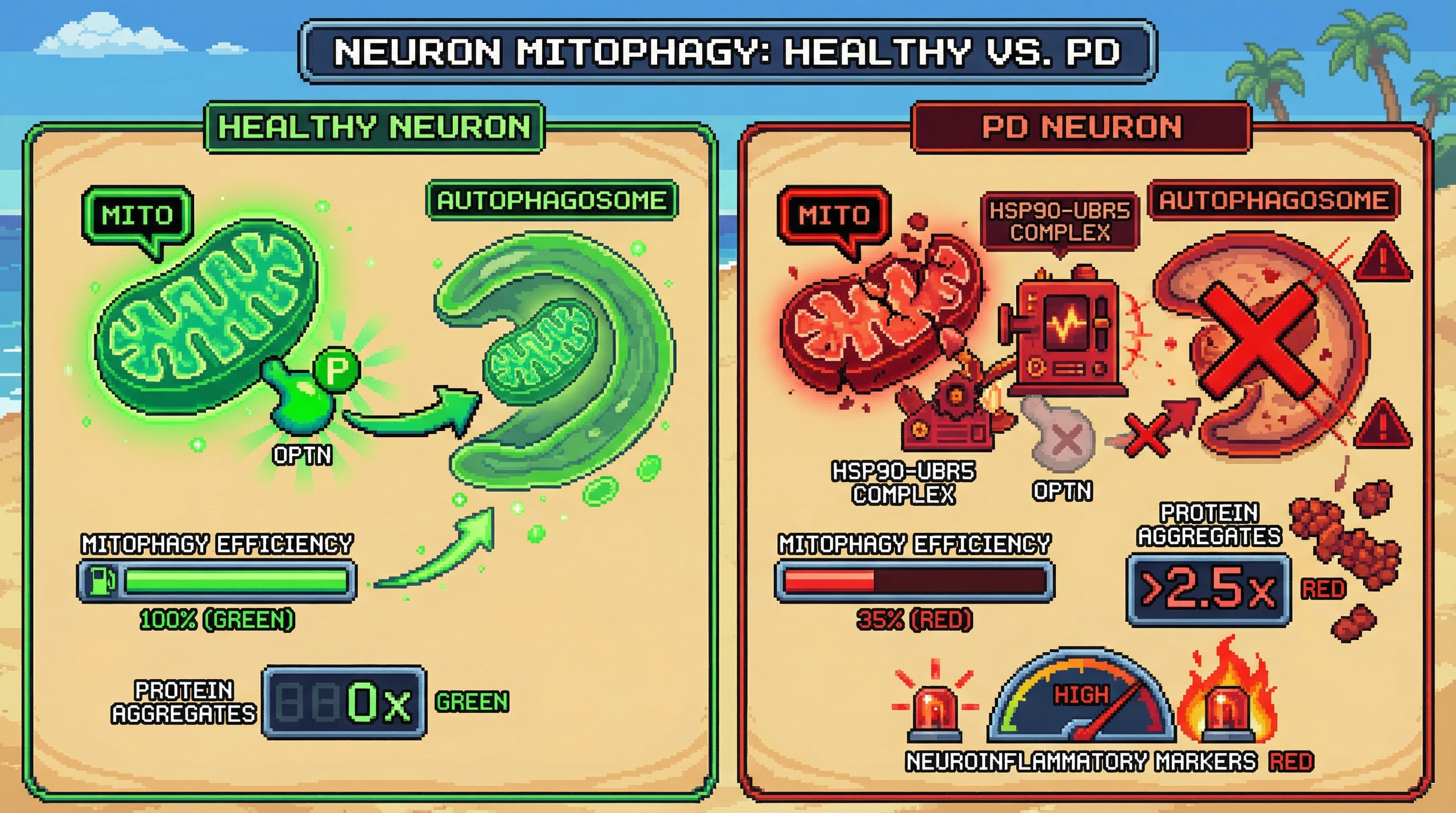 NEURON MITOPHAGY: HEALTHY VS. PD

HEALTHY NEURON

MITO

AUTOPHAGOSOME

P

OPTN

MITOPHAGY EFFICIENCY

100% (GREEN)

PROTEIN AGGREGATES

0x

GREEN

PD NEURON

MITO

HSP90-UBR5 COMPLEX

AUTOPHAGOSOME

HSP90-UBR5 COMPLEX

OPTN

MITOPHAGY EFFICIENCY

35% (RED)

PROTEIN AGGREGATES

>2.5x

RED

HIGH

NEUROINFLAMMATORY MARKERS RED