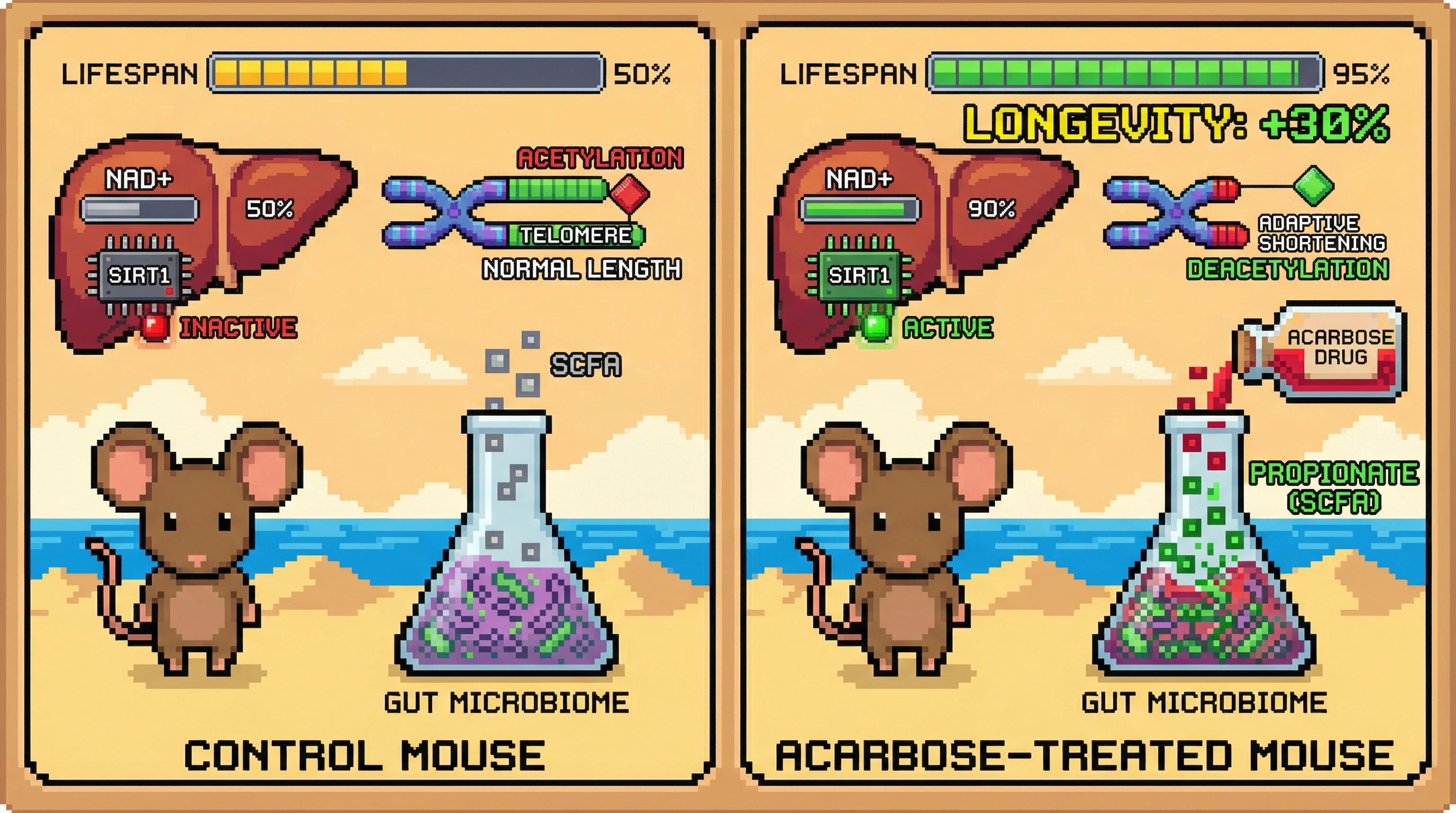 LIFESPAN 50%

NAD+

50%

SIRT1

INACTIVE

ACETYLATION

TELOMERE

NORMAL LENGTH

SCFA

GUT MICROBIOME

CONTROL MOUSE

LIFESPAN 95%

LONGEVITY: +30%

NAD+

90%

SIRT1

ACTIVE

ADAPTIVE SHORTENING

DEACETYLATION

ACARBOSE DRUG

PROPIONATE (SCFA)

GUT MICROBIOME

ACARBOSE-TREATED MOUSE