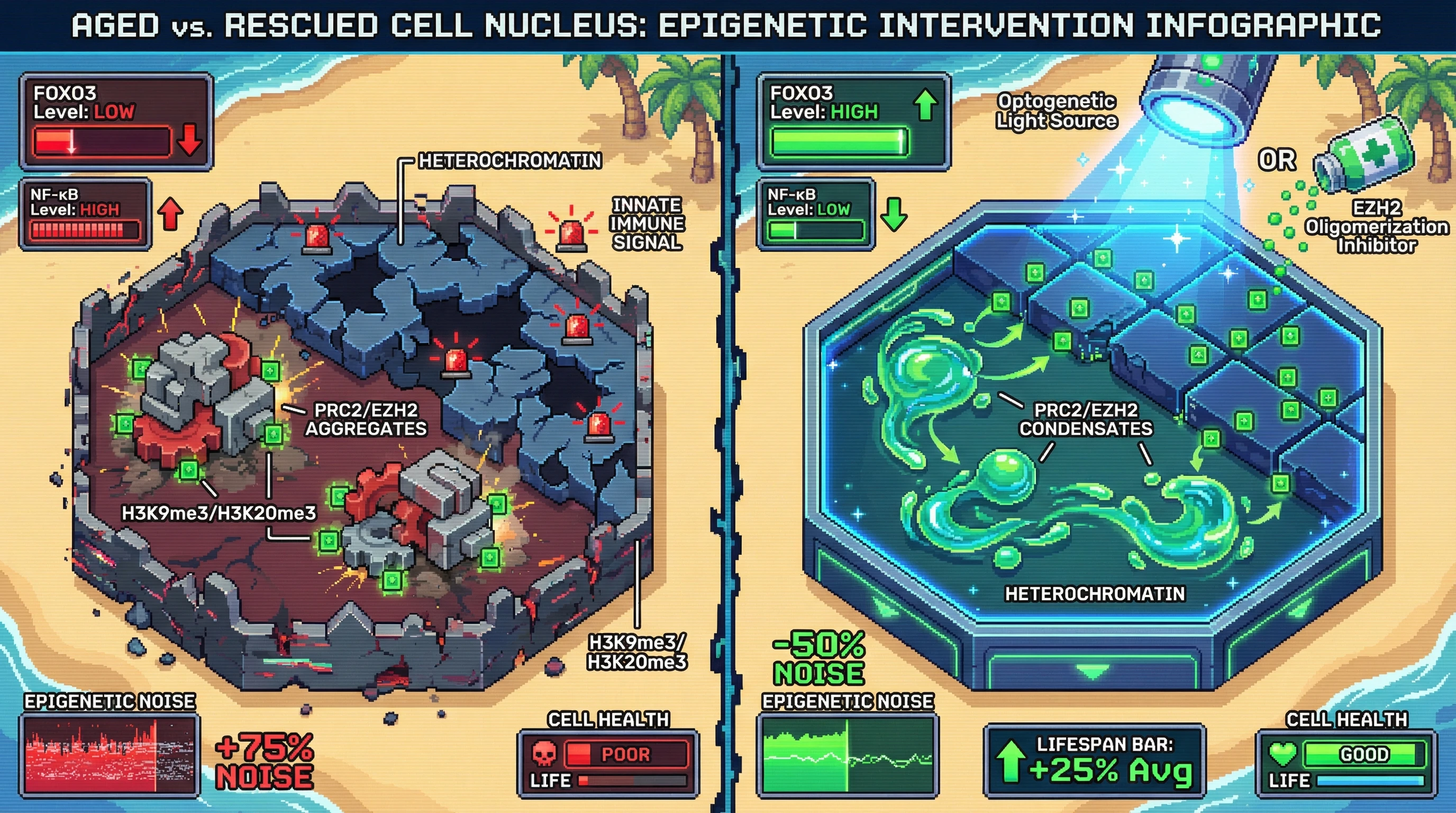 AGED vs. RESCUED CELL NUCLEUS: EPIGENETIC INTERVENTION INFOGRAPHIC

FOXO3
Level: LOW

NF-κB
Level: HIGH

HETEROCHROMATIN

INNATE IMMUNE SIGNAL

PRC2/EZH2 AGGREGATES

H3K9me3/H3K20me3

H3K9me3/ H3K20me3

EPIGENETIC NOISE

+75% NOISE

CELL HEALTH
POOR
LIFE

FOXO3
Level: HIGH

NF-κB
Level: LOW

Optogenetic Light Source

OR

EZH2 Oligomerization Inhibitor

PRC2/EZH2 CONDENSATES

HETEROCHROMATIN

-50% NOISE

EPIGENETIC NOISE

LIFESPAN BAR:
+25% Avg

CELL HEALTH
GOOD
LIFE