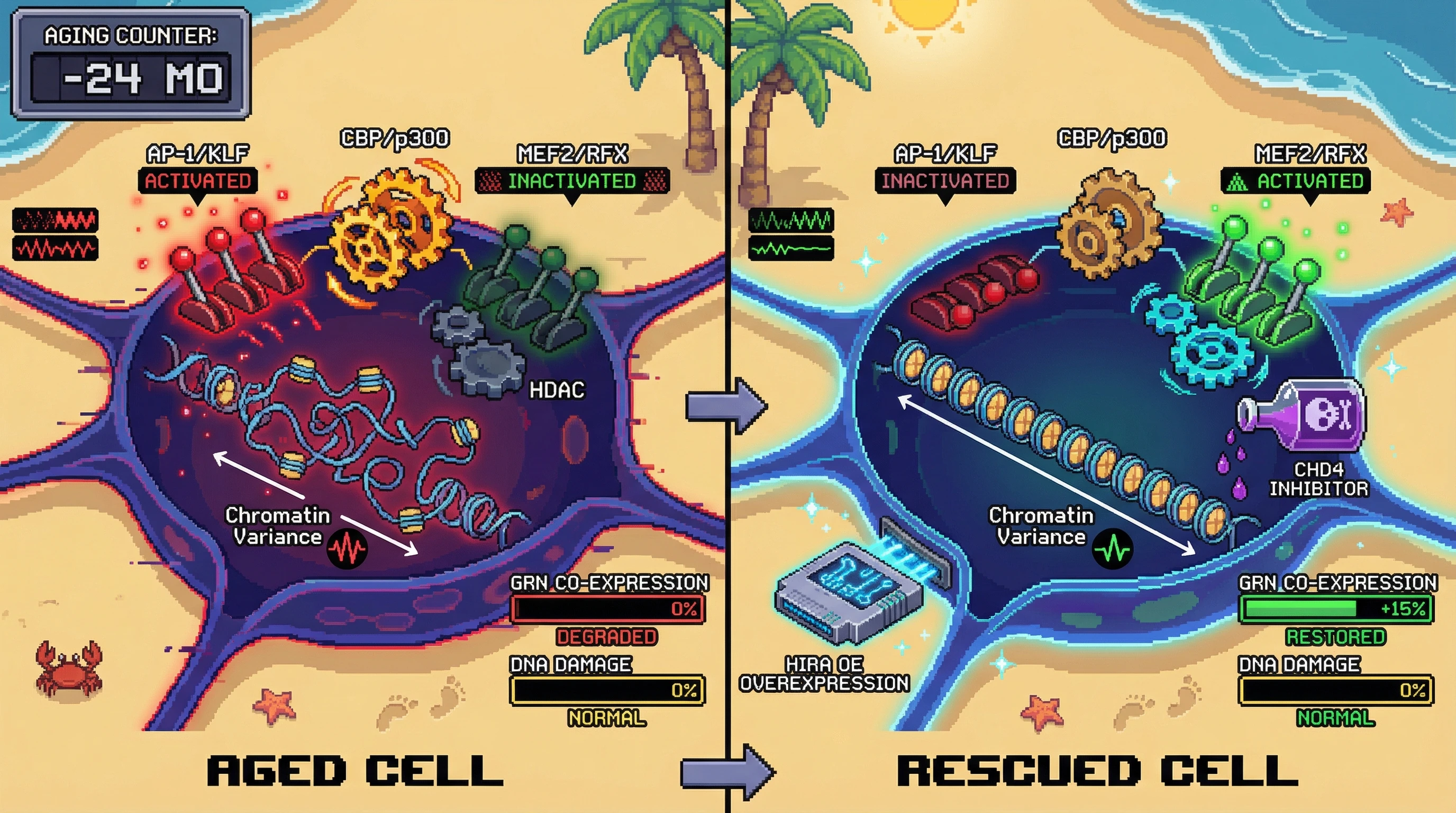 AGING COUNTER:
-24 MO

AP-1/KLF
ACTIVATED

CBP/p300

MEF2/RFX
INACTIVATED

HDAC

Chromatin Variance

GRN CO-EXPRESSION
0%
DEGRADED

DNA DAMAGE
0%
NORMAL

AGED CELL

AP-1/KLF
INACTIVATED

CBP/p300

MEF2/RFX
ACTIVATED

CHD4 INHIBITOR

Chromatin Variance

HIRA OE OVEREXPRESSION

GRN CO-EXPRESSION
+15%
RESTORED

DNA DAMAGE
0%
NORMAL

RESCUED CELL