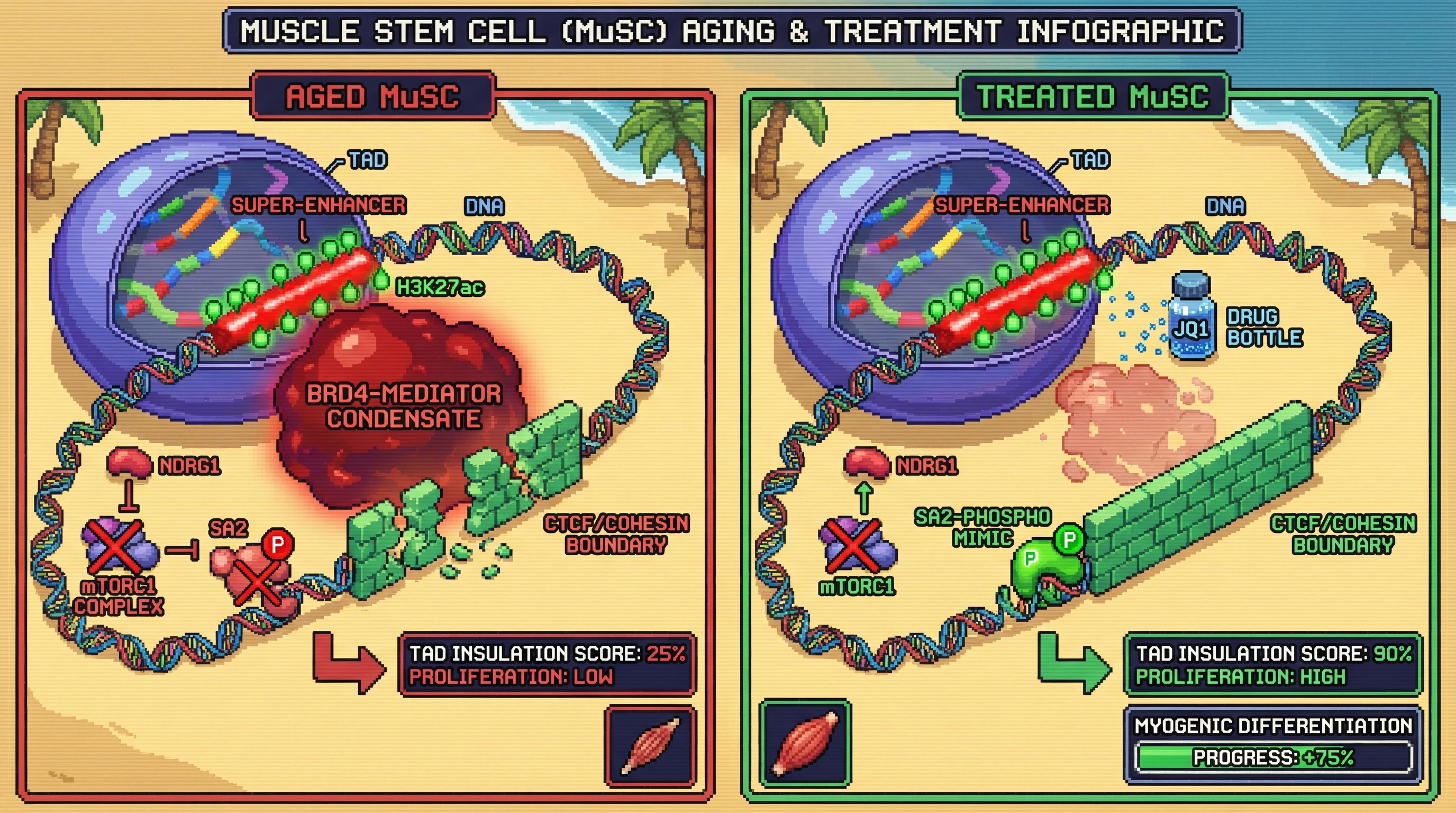 MUSCLE STEM CELL (MuSC) AGING & TREATMENT INFOGRAPHIC

AGED MuSC

TAD
SUPER-ENHANCER
DNA
H3K27ac
BRD4-MEDIATOR CONDENSATE
NDRG1
SA2
P
mTORC1 COMPLEX
CTCF/COHESIN BOUNDARY
TAD INSULATION SCORE: 25%
PROLIFERATION: LOW

TREATED MuSC

TAD
SUPER-ENHANCER
DNA
JQ1
DRUG BOTTLE
NDRG1
SA2-PHOSPHO MIMIC
P
P
mTORC1
CTCF/COHESIN BOUNDARY
TAD INSULATION SCORE: 90%
PROLIFERATION: HIGH
MYOGENIC DIFFERENTIATION
PROGRESS: +75%