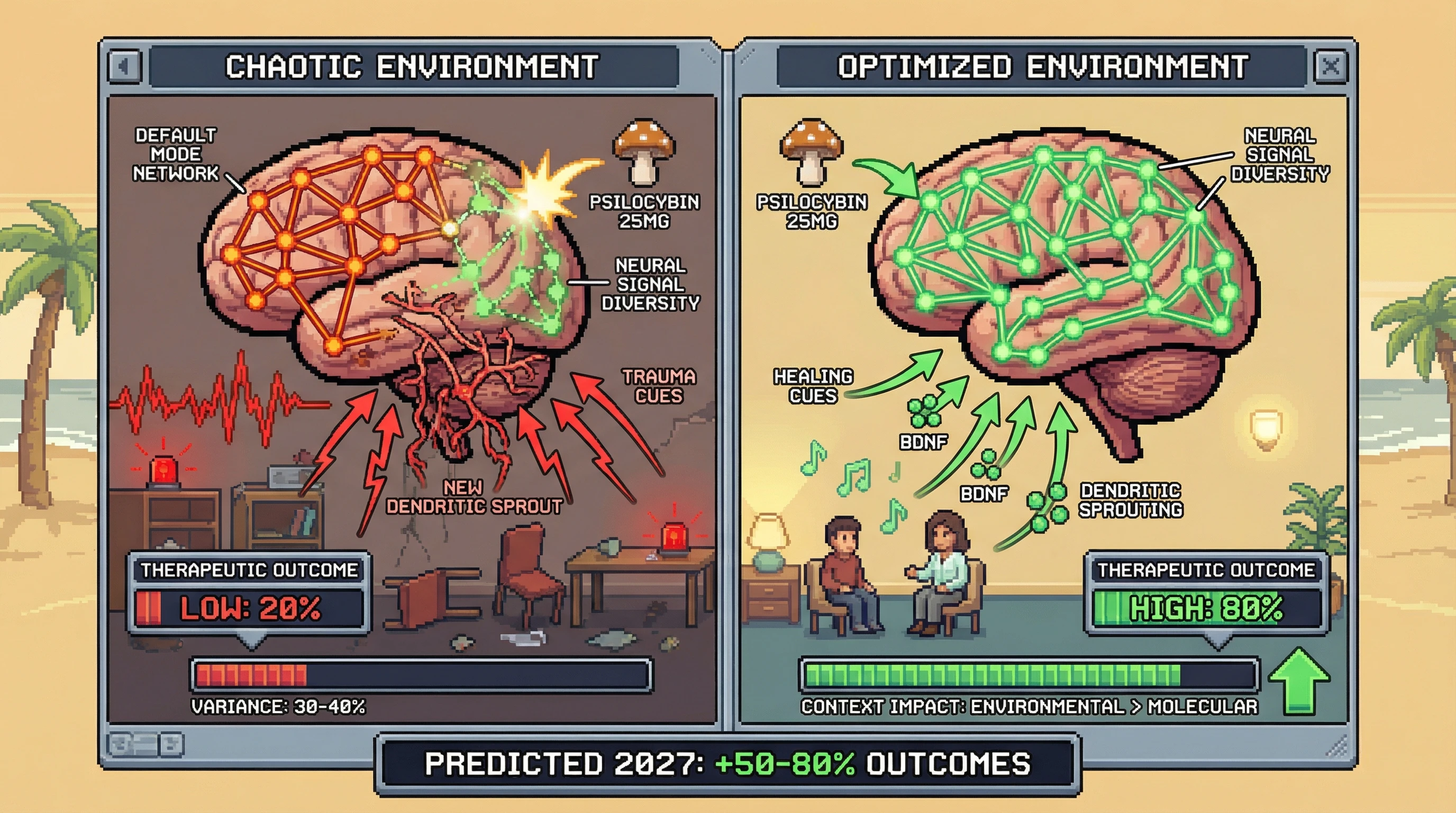 CHAOTIC ENVIRONMENT

DEFAULT MODE NETWORK

PSILOCYBIN 25MG

NEURAL SIGNAL DIVERSITY

TRAUMA CUES

NEW DENDRITIC SPROUT

THERAPEUTIC OUTCOME

LOW: 20%

VARIANCE: 30-40%

OPTIMIZED ENVIRONMENT

PSILOCYBIN 25MG

NEURAL SIGNAL DIVERSITY

HEALING CUES

BDNF

BDNF

DENDRITIC SPROUTING

THERAPEUTIC OUTCOME

HIGH: 80%

CONTEXT IMPACT: ENVIRONMENTAL > MOLECULAR

PREDICTED 2027: +50-80% OUTCOMES