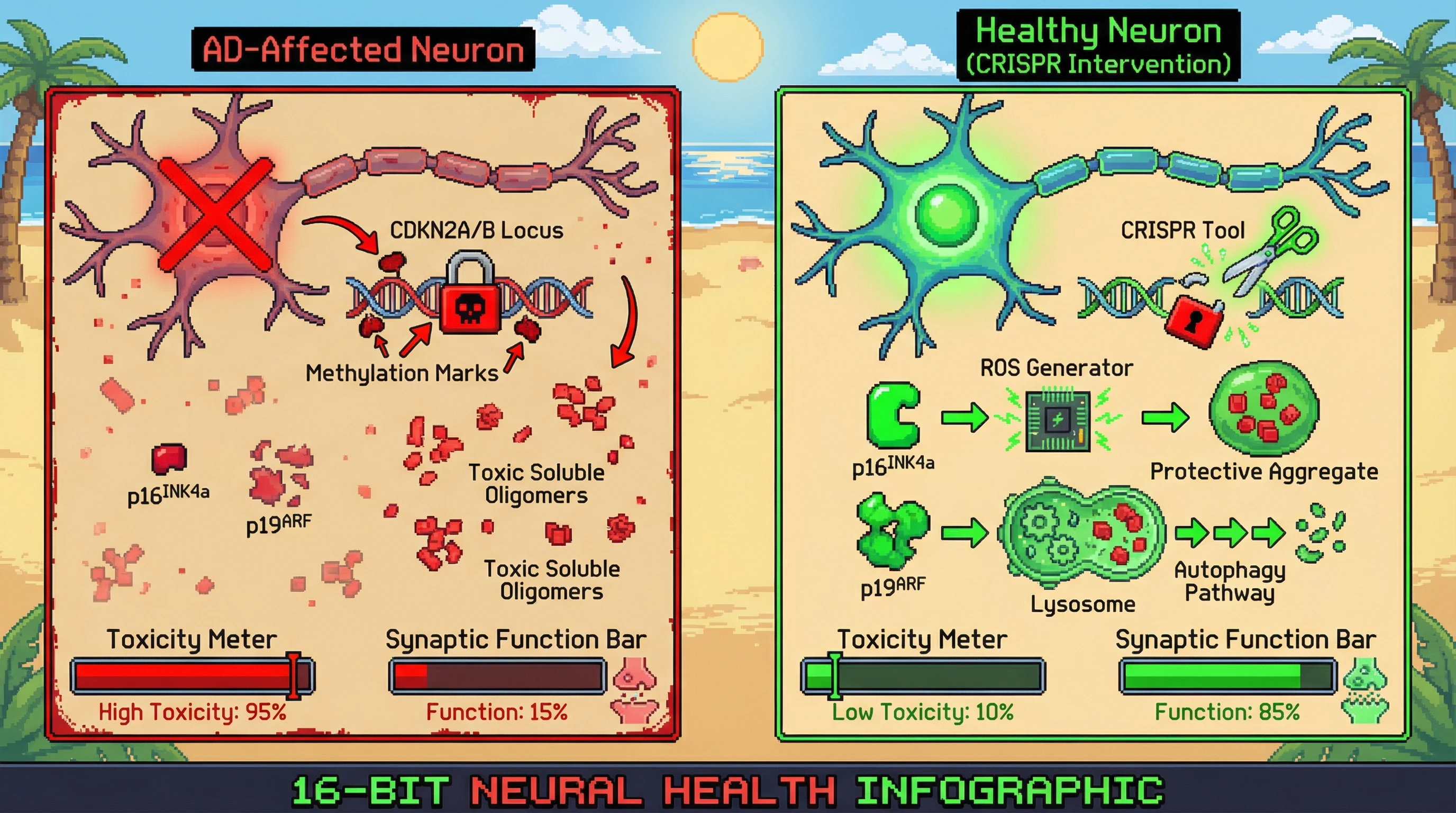 AD-Affected Neuron

CDKN2A/B Locus

Methylation Marks

$p16^{INK4a}$

$p19^{ARF}$

Toxic Soluble Oligomers

Toxic Soluble Oligomers

Toxicity Meter

High Toxicity: 95%

Synaptic Function Bar

Function: 15%

Healthy Neuron (CRISPR Intervention)

CRISPR Tool

ROS Generator

$p16^{INK4a}$

Protective Aggregate

$p19^{ARF}$

Lysosome

Autophagy Pathway

Toxicity Meter

Low Toxicity: 10%

Synaptic Function Bar

Function: 85%

16-BIT NEURAL HEALTH INFOGRAPHIC