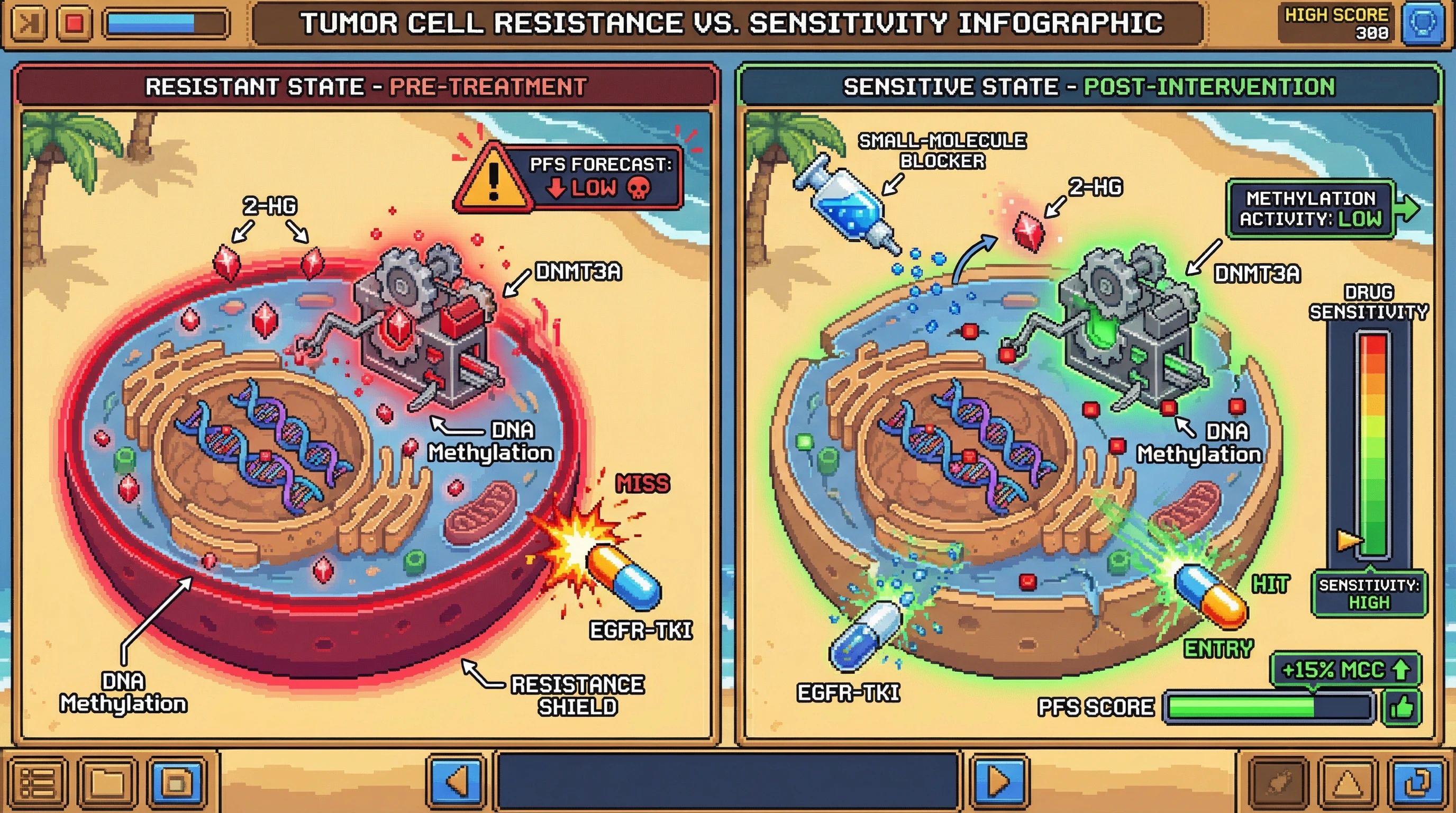 TUMOR CELL RESISTANCE VS. SENSITIVITY INFOGRAPHIC

HIGH SCORE 300

RESISTANT STATE - PRE-TREATMENT

PFS FORECAST: LOW

2-HG

DNMT3A

DNA Methylation

MISS

EGFR-TKI

DNA Methylation

RESISTANCE SHIELD

SENSITIVE STATE - POST-INTERVENTION

SMALL-MOLECULE BLOCKER

2-HG

METHYLATION ACTIVITY: LOW

DNMT3A

DRUG SENSITIVITY

DNA Methylation

HIT

SENSITIVITY: HIGH

ENTRY

EGFR-TKI

+15% MCC

PFS SCORE