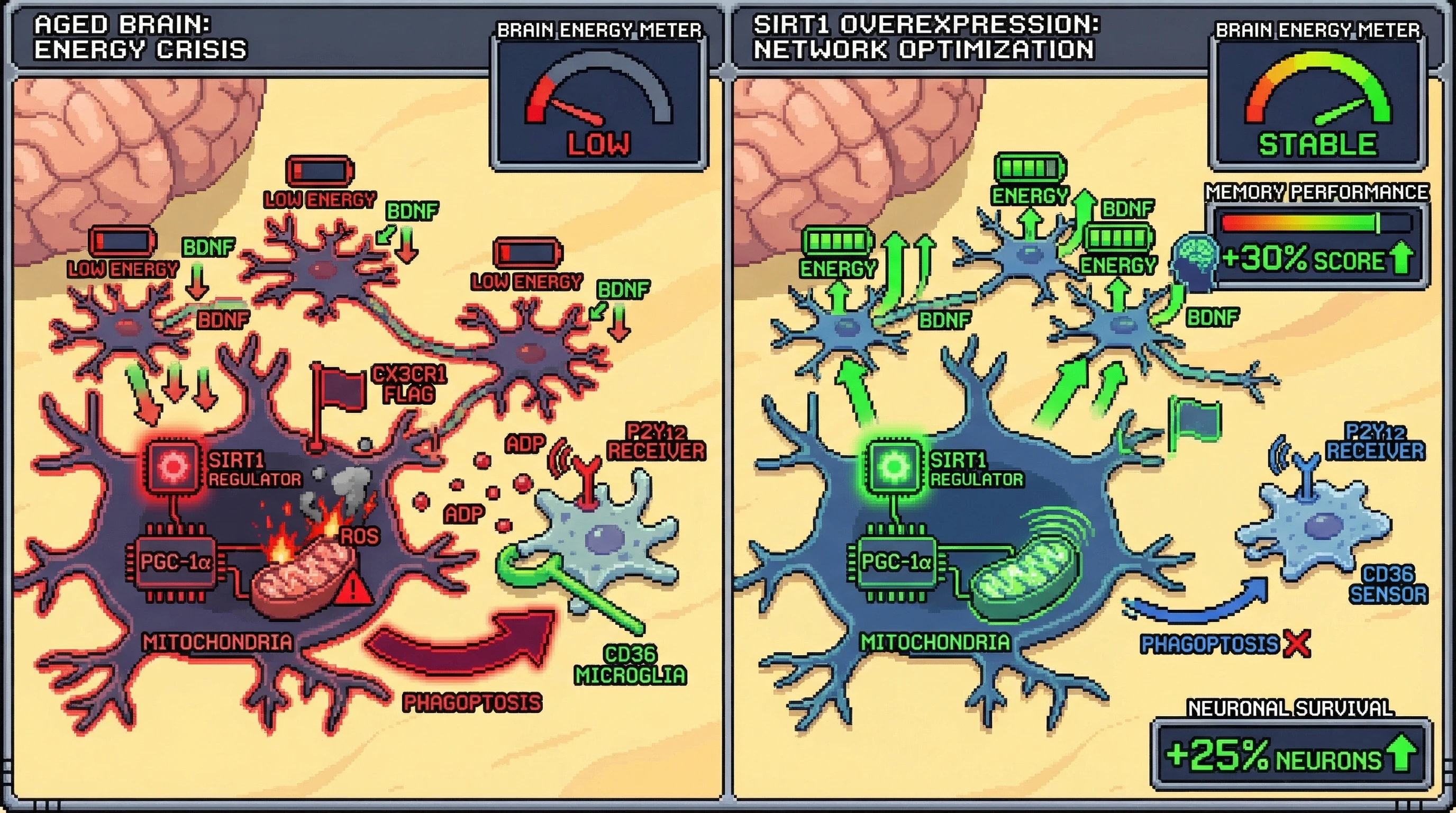 AGED BRAIN:
ENERGY CRISIS

BRAIN ENERGY METER

LOW

LOW ENERGY

BDNF

LOW ENERGY

BDNF

LOW ENERGY

BDNF

BDNF

CX3CR1 FLAG

SIRT1 REGULATOR

PGC-1α

ROS

MITOCHONDRIA

ADP

ADP

P2Y12 RECEIVER

CD36 MICROGLIA

PHAGOPTOSIS

SIRT1 OVEREXPRESSION:
NETWORK OPTIMIZATION

BRAIN ENERGY METER

STABLE

MEMORY PERFORMANCE

+30% SCORE

ENERGY

BDNF

ENERGY

ENERGY

BDNF

BDNF

SIRT1 REGULATOR

PGC-1α

MITOCHONDRIA

P2Y12 RECEIVER

CD36 SENSOR

PHAGOPTOSIS

NEURONAL SURVIVAL

+25% NEURONS