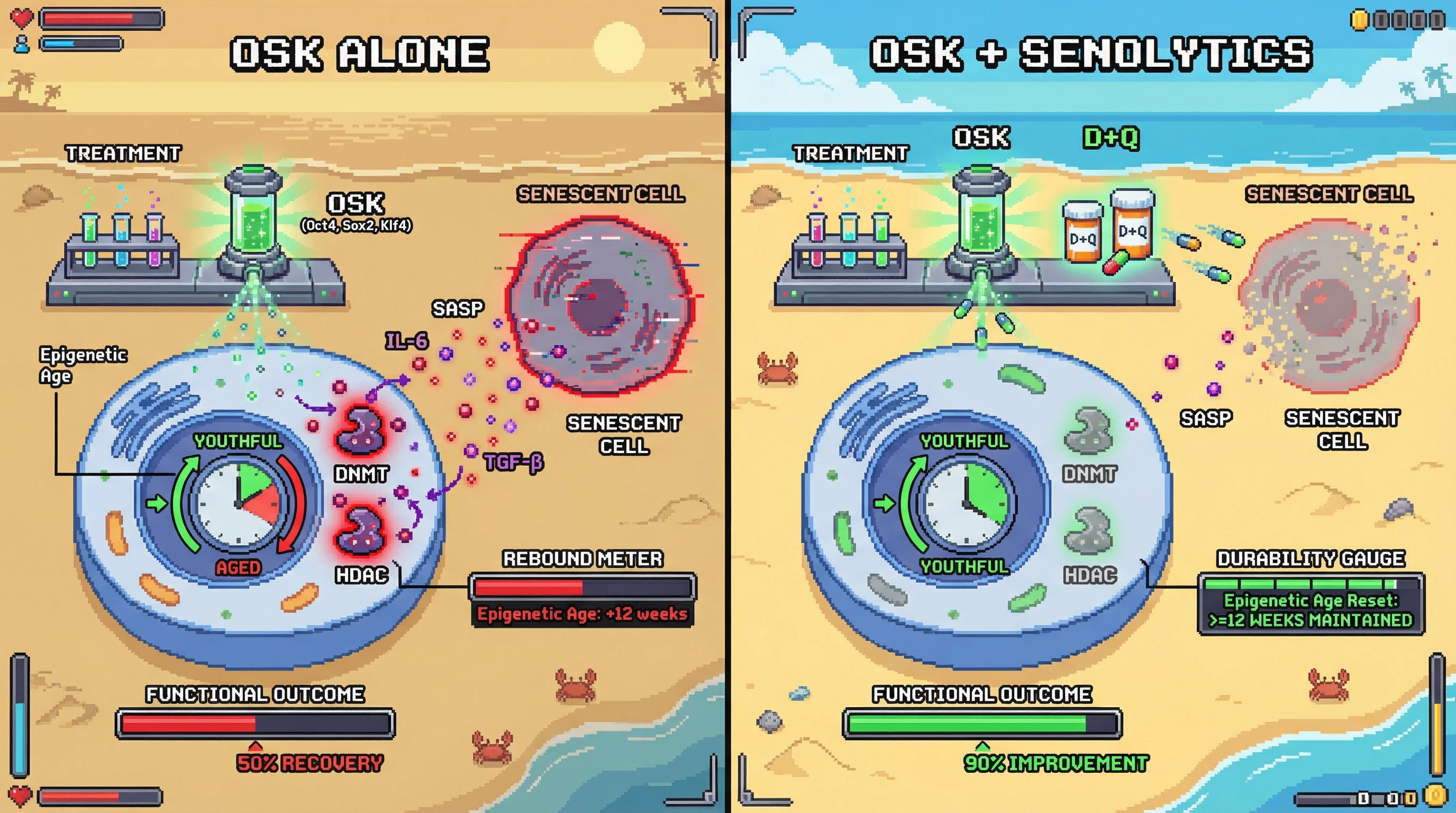 OSK ALONE

TREATMENT

OSK
(Oct4, Sox2, Klf4)

SENESCENT CELL

SASP

IL-6

Epigenetic Age

YOUTHFUL

AGED

DNMT

HDAC

TGF-β

SENESCENT CELL

REBOUND METER

Epigenetic Age: +12 weeks

FUNCTIONAL OUTCOME

50% RECOVERY

OSK + SENOLYTICS

TREATMENT

OSK

D+Q

D+Q

D+Q

SENESCENT CELL

SASP

SENESCENT CELL

YOUTHFUL

YOUTHFUL

DNMT

HDAC

DURABILITY GAUGE

Epigenetic Age Reset: >=12 WEEKS MAINTAINED

FUNCTIONAL OUTCOME

90% IMPROVEMENT