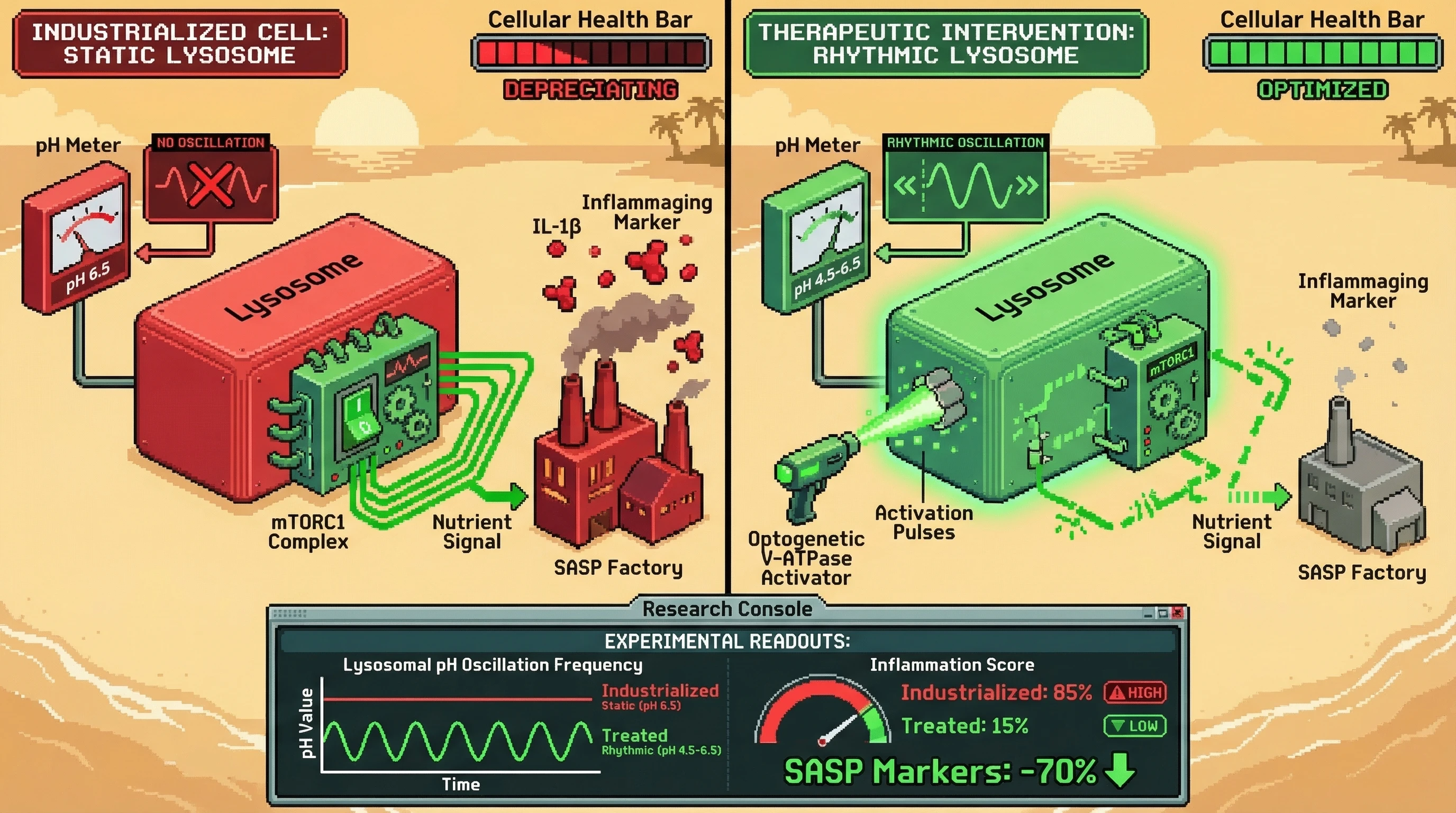 INDUSTRIALIZED CELL: STATIC LYSOSOME

Cellular Health Bar

DEPRECIATING

pH Meter

NO OSCILLATION

pH 6.5

Lysosome

IL-1β

Inflammaging Marker

mTORC1 Complex

Nutrient Signal

SASP Factory

THERAPEUTIC INTERVENTION: RHYTHMIC LYSOSOME

Cellular Health Bar

OPTIMIZED

pH Meter

RHYTHMIC OSCILLATION

pH 4.5-6.5

Lysosome

mTORC1

Inflammaging Marker

Optogenetic V-ATPase Activator

Activation Pulses

Nutrient Signal

SASP Factory

Research Console

EXPERIMENTAL READOUTS:

Lysosomal pH Oscillation Frequency

pH Value

Time

Industrialized
Static (pH 6.5)

Treated
Rhythmic (pH 4.5-6.5)

Inflammation Score

Industrialized: 85% HIGH

Treated: 15% LOW

SASP Markers: -70%