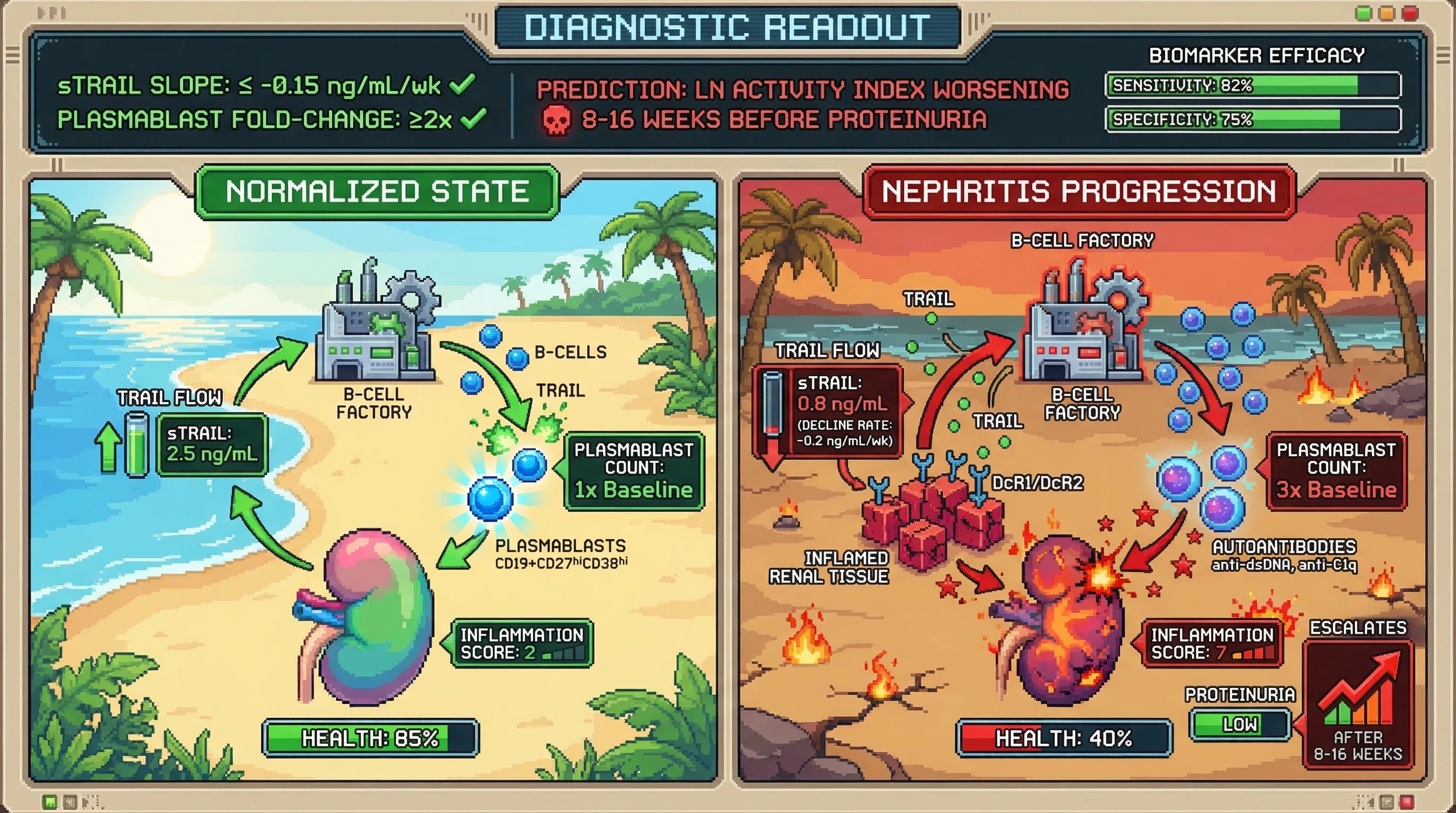 DIAGNOSTIC READOUT

sTRAIL SLOPE: ≤ -0.15 ng/mL/wk ✓
PLASMABLAST FOLD-CHANGE: ≥2x ✓

PREDICTION: LN ACTIVITY INDEX WORSENING
8-16 WEEKS BEFORE PROTEINURIA

BIOMARKER EFFICACY
SENSITIVITY: 82%
SPECIFICITY: 75%

NORMALIZED STATE

B-CELL FACTORY
B-CELLS
TRAIL
TRAIL FLOW
sTRAIL: 2.5 ng/mL
PLASMABLAST COUNT: 1x Baseline
PLASMABLASTS CD19+CD27$^{hi}$CD38$^{hi}$
INFLAMMATION SCORE: 2
HEALTH: 85%

NEPHRITIS PROGRESSION

B-CELL FACTORY
TRAIL
TRAIL FLOW
sTRAIL: 0.8 ng/mL (DECLINE RATE: -0.2 ng/mL/wk)
TRAIL
B-CELL FACTORY
DcR1/DcR2
PLASMABLAST COUNT: 3x Baseline
INFLAMED RENAL TISSUE
AUTOANTIBODIES anti-dsDNA, anti-C1q
INFLAMMATION SCORE: 7
ESCALATES
PROTEINURIA
LOW
AFTER 8-16 WEEKS
HEALTH: 40%