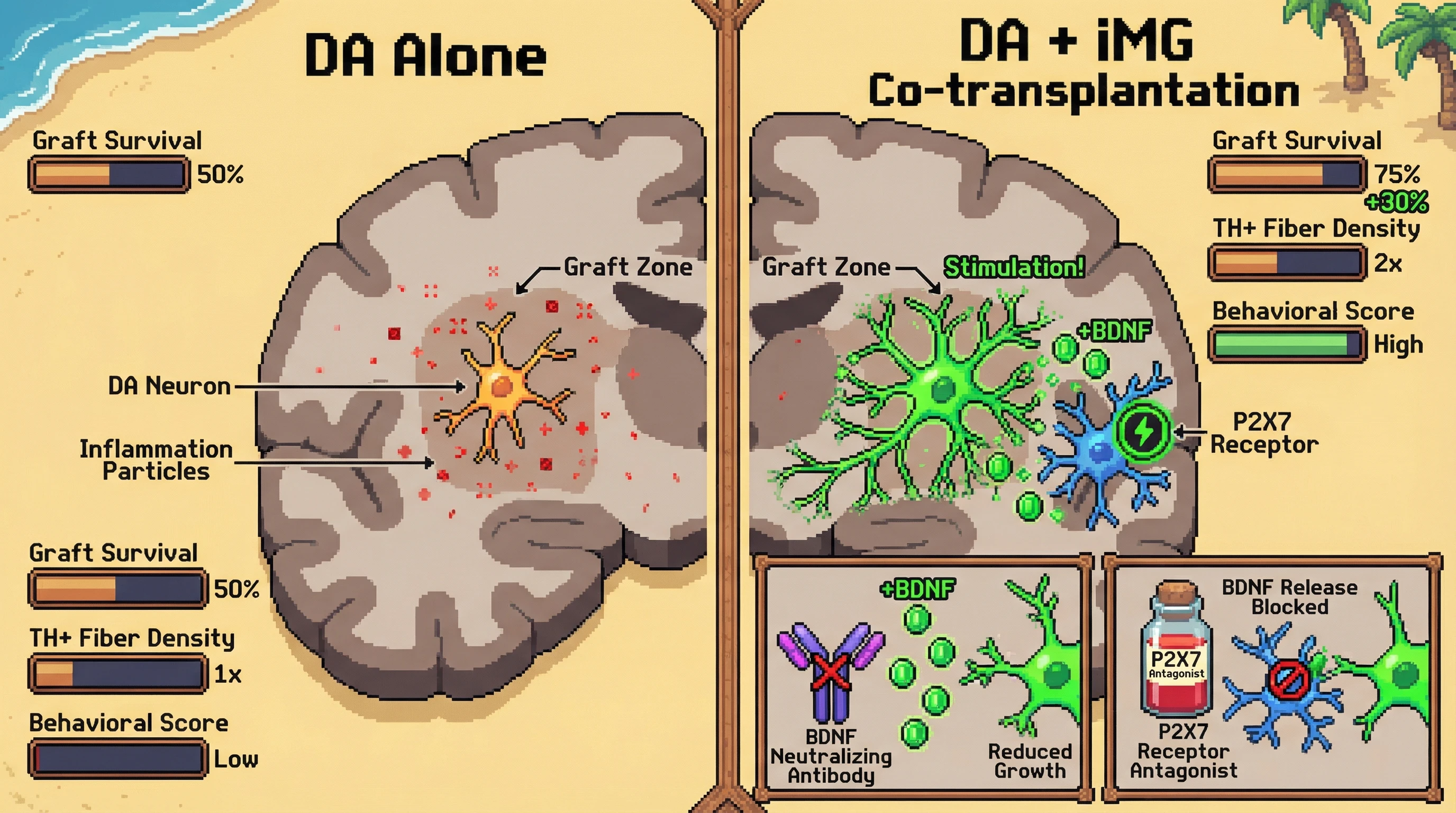 DA Alone

Graft Survival
50%

Graft Zone

DA Neuron

Inflammation Particles

Graft Survival
50%

TH+ Fiber Density
1x

Behavioral Score
Low

DA + iMG Co-transplantation

Graft Survival
75%
+30%

TH+ Fiber Density
2x

Behavioral Score
High

Graft Zone
Stimulation!

+BDNF

P2X7 Receptor

+BDNF

BDNF Neutralizing Antibody

Reduced Growth

BDNF Release Blocked

P2X7 Antagonist

P2X7 Receptor Antagonist