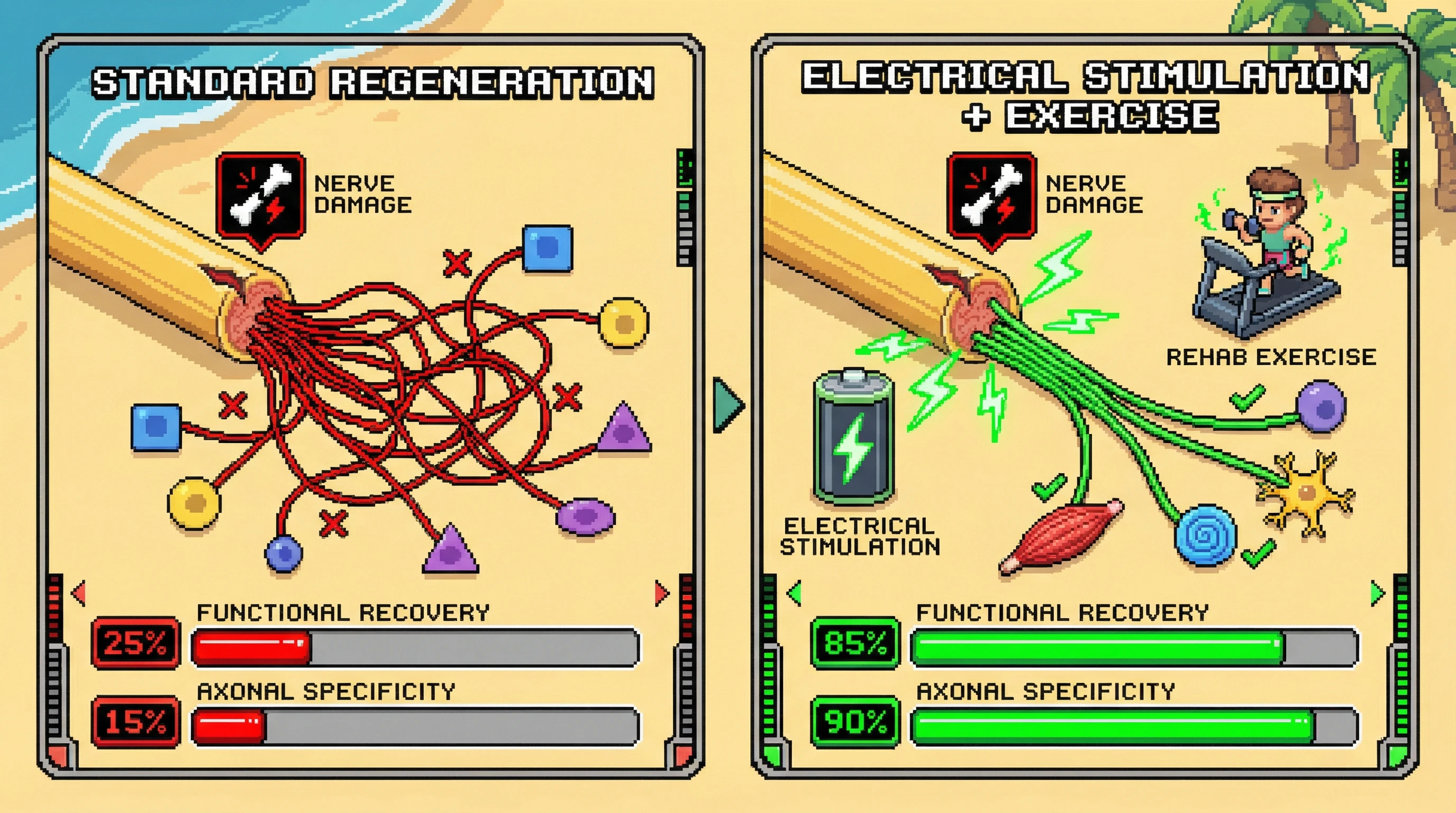 STANDARD REGENERATION

NERVE DAMAGE

FUNCTIONAL RECOVERY

25%

AXONAL SPECIFICITY

15%

ELECTRICAL STIMULATION + EXERCISE

NERVE DAMAGE

REHAB EXERCISE

ELECTRICAL STIMULATION

FUNCTIONAL RECOVERY

85%

AXONAL SPECIFICITY

90%