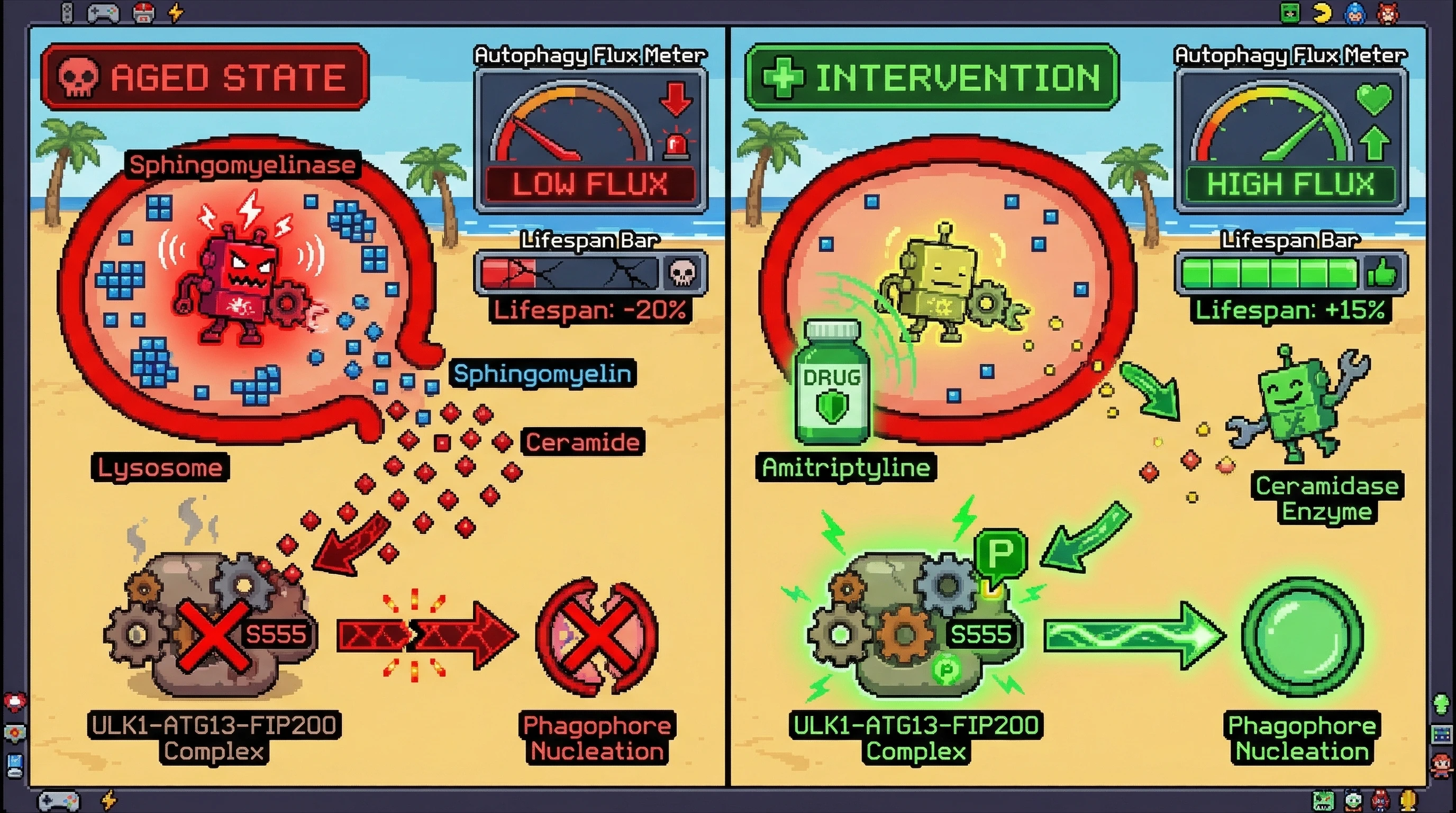 AGED STATE

Autophagy Flux Meter

LOW FLUX

Lifespan Bar

Lifespan: -20%

Sphingomyelinase

Sphingomyelin

Ceramide

Lysosome

S555

ULK1-ATG13-FIP200 Complex

Phagophore Nucleation

INTERVENTION

Autophagy Flux Meter

HIGH FLUX

Lifespan Bar

Lifespan: +15%

DRUG

Amitriptyline

Ceramidase Enzyme

P

S555

P

ULK1-ATG13-FIP200 Complex

Phagophore Nucleation