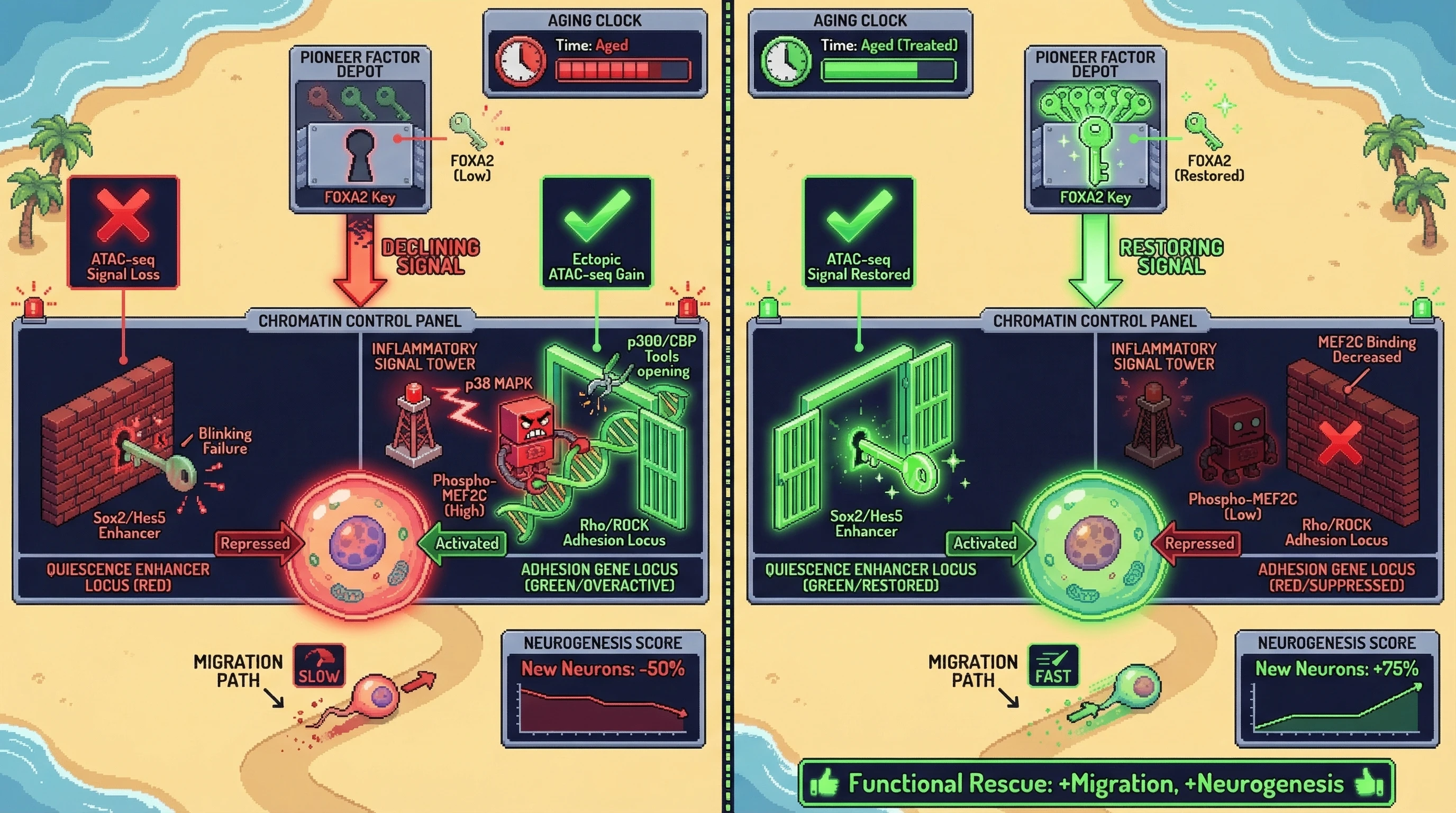 AGING CLOCK
Time: Aged

PIONEER FACTOR DEPOT
FOXA2 Key

FOXA2 (Low)

ATAC-seq Signal Loss

DECLINING SIGNAL

Ectopic ATAC-seq Gain

CHROMATIN CONTROL PANEL

INFLAMMATORY SIGNAL TOWER

p38 MAPK

p300/CBP Tools opening

Blinking Failure

Sox2/Hes5 Enhancer

Phospho-MEF2C (High)

Rho/ROCK Adhesion Locus

Repressed

Activated

QUIESCENCE ENHANCER LOCUS (RED)

ADHESION GENE LOCUS (GREEN/OVERACTIVE)

MIGRATION PATH

SLOW

NEUROGENESIS SCORE
New Neurons: -50%

AGING CLOCK
Time: Aged (Treated)

PIONEER FACTOR DEPOT
FOXA2 Key

FOXA2 (Restored)

ATAC-seq Signal Restored

RESTORING SIGNAL

CHROMATIN CONTROL PANEL

INFLAMMATORY SIGNAL TOWER

MEF2C Binding Decreased

Sox2/Hes5 Enhancer

Phospho-MEF2C (Low)

Rho/ROCK Adhesion Locus

Activated

Repressed

QUIESCENCE ENHANCER LOCUS (GREEN/RESTORED)

ADHESION GENE LOCUS (RED/SUPPRESSED)

MIGRATION PATH

FAST

NEUROGENESIS SCORE
New Neurons: +75%

Functional Rescue: +Migration, +Neurogenesis