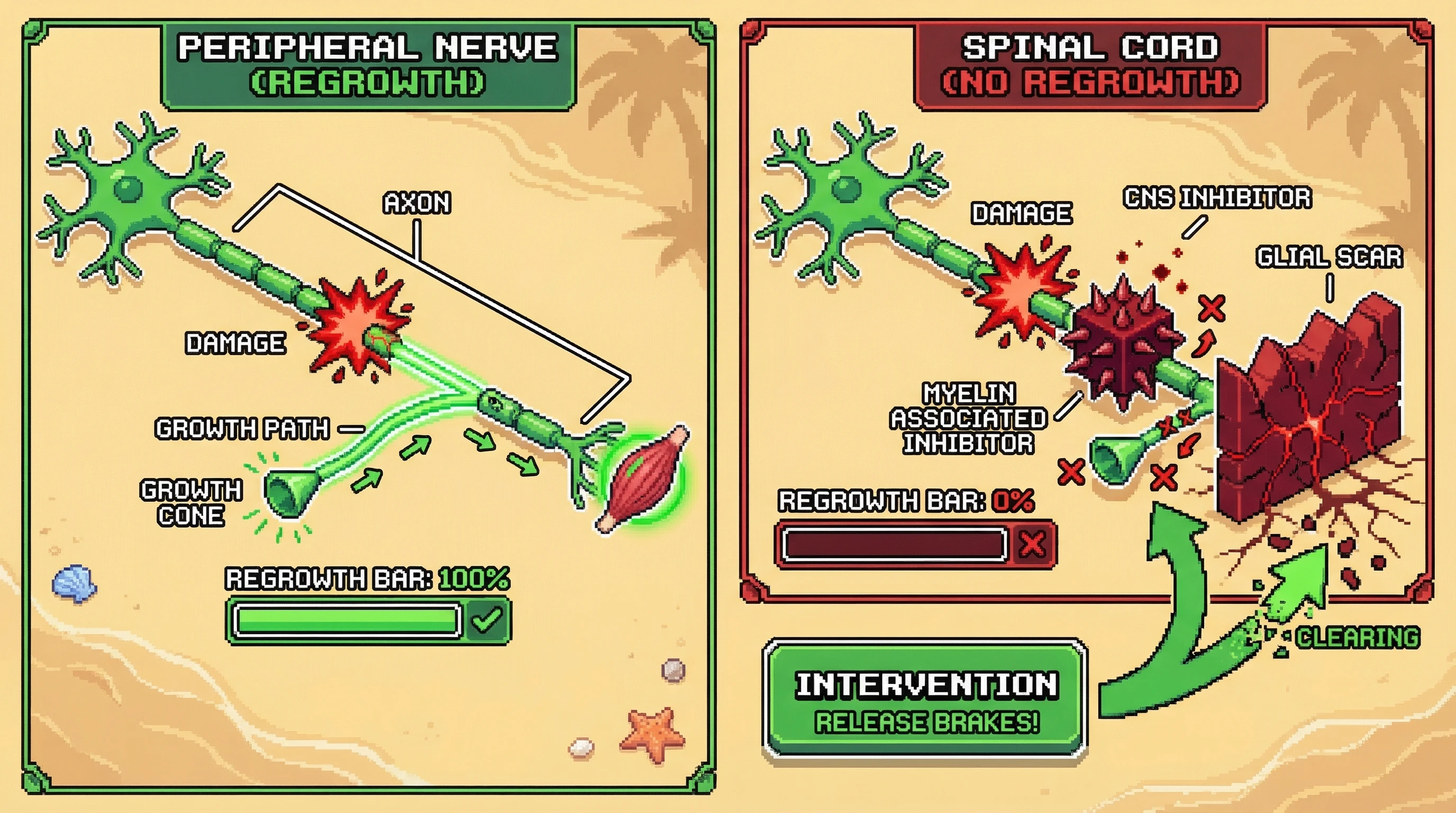 PERIPHERAL NERVE
(REGROWTH)

AXON

DAMAGE

GROWTH PATH

GROWTH CONE

REGROWTH BAR: 100%

SPINAL CORD
(NO REGROWTH)

DAMAGE

CNS INHIBITOR

GLIAL SCAR

MYELIN ASSOCIATED INHIBITOR

REGROWTH BAR: 0%

CLEARING

INTERVENTION
RELEASE BRAKES!