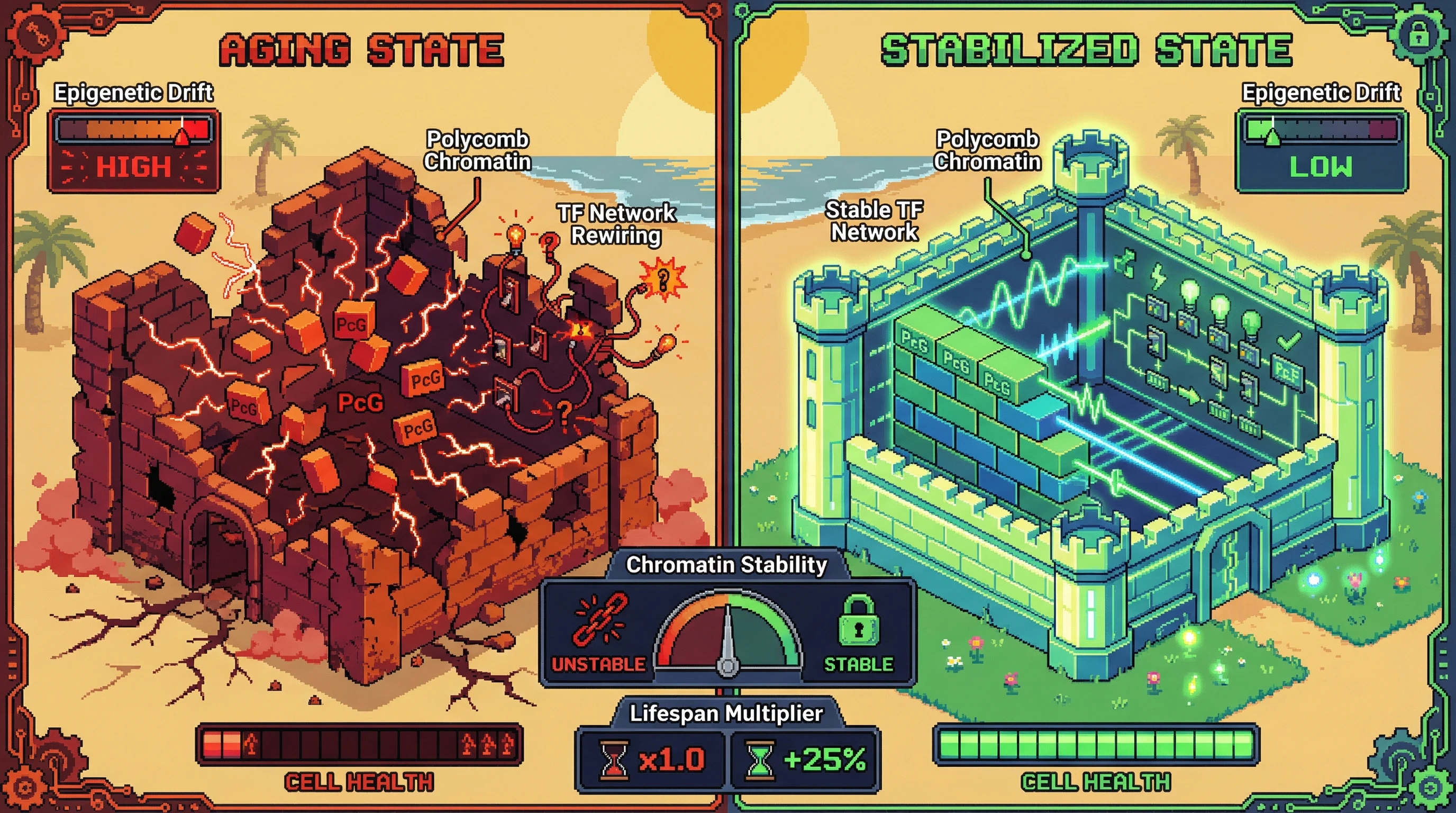 AGING STATE

Epigenetic Drift

HIGH

Polycomb Chromatin

TF Network Rewiring

PcG

PcG

PcG

PcG

PcG

CELL HEALTH

STABILIZED STATE

Epigenetic Drift

LOW

Polycomb Chromatin

Stable TF Network

PcG

PcG

PcG

PcF

CELL HEALTH

Chromatin Stability

UNSTABLE

STABLE

Lifespan Multiplier

x1.0

+25%