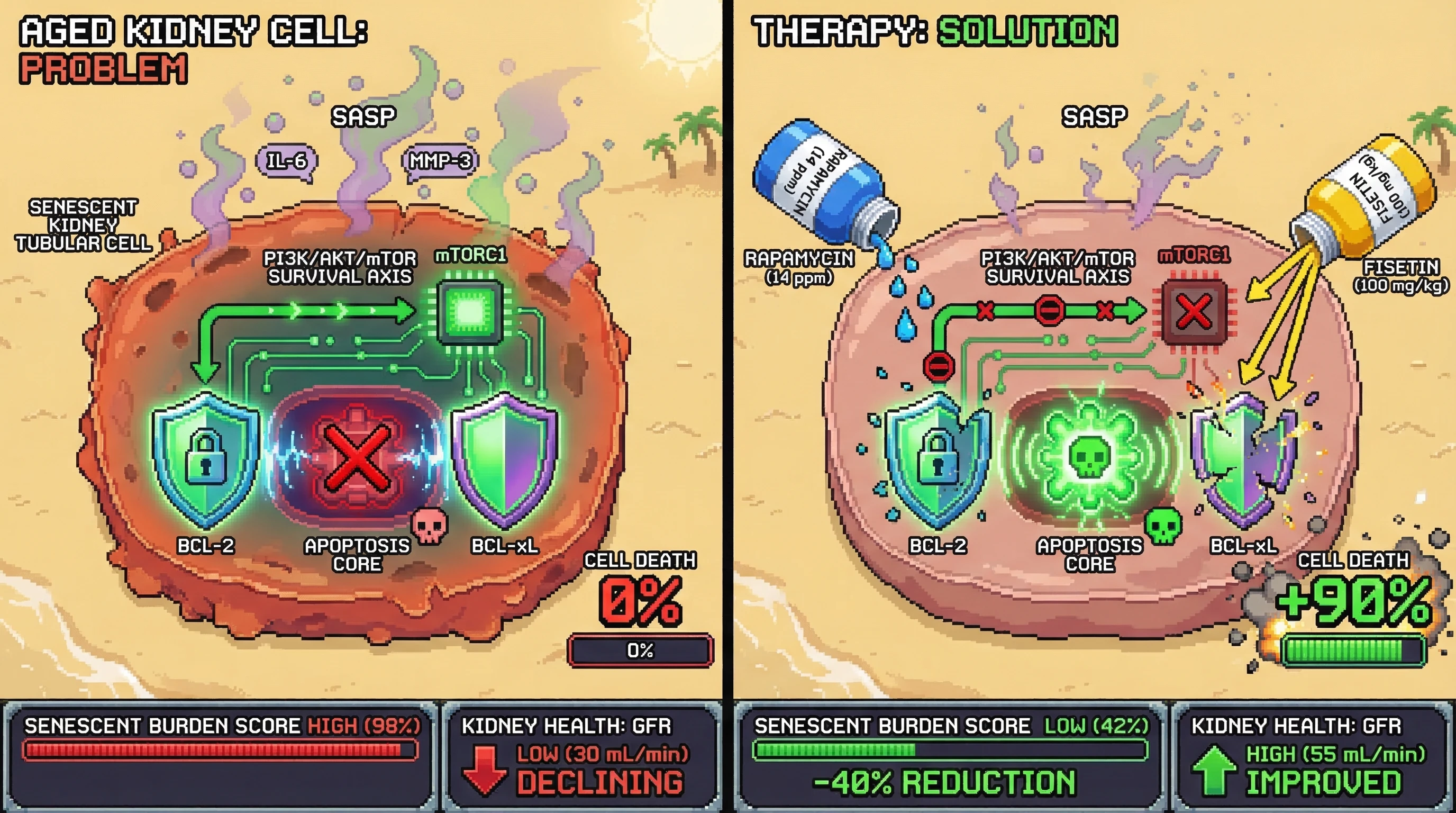 AGED KIDNEY CELL:
PROBLEM

SASP

IL-6

MMP-3

SENESCENT KIDNEY TUBULAR CELL

PI3K/AKT/mTOR SURVIVAL AXIS

mTORC1

BCL-2

APOPTOSIS CORE

BCL-xL

CELL DEATH
0%
0%

SENESCENT BURDEN SCORE HIGH (98%)

KIDNEY HEALTH: GFR
LOW (30 mL/min)
DECLINING

THERAPY: SOLUTION

SASP

RAPAMYCIN (14 ppm)

RAPAMYCIN (14 ppm)

FISETIN (100 mg/kg)

FISETIN (100 mg/kg)

PI3K/AKT/mTOR SURVIVAL AXIS

mTORC1

BCL-2

APOPTOSIS CORE

BCL-xL

CELL DEATH
+90%

SENESCENT BURDEN SCORE LOW (42%)
-40% REDUCTION

KIDNEY HEALTH: GFR
HIGH (55 mL/min)
IMPROVED