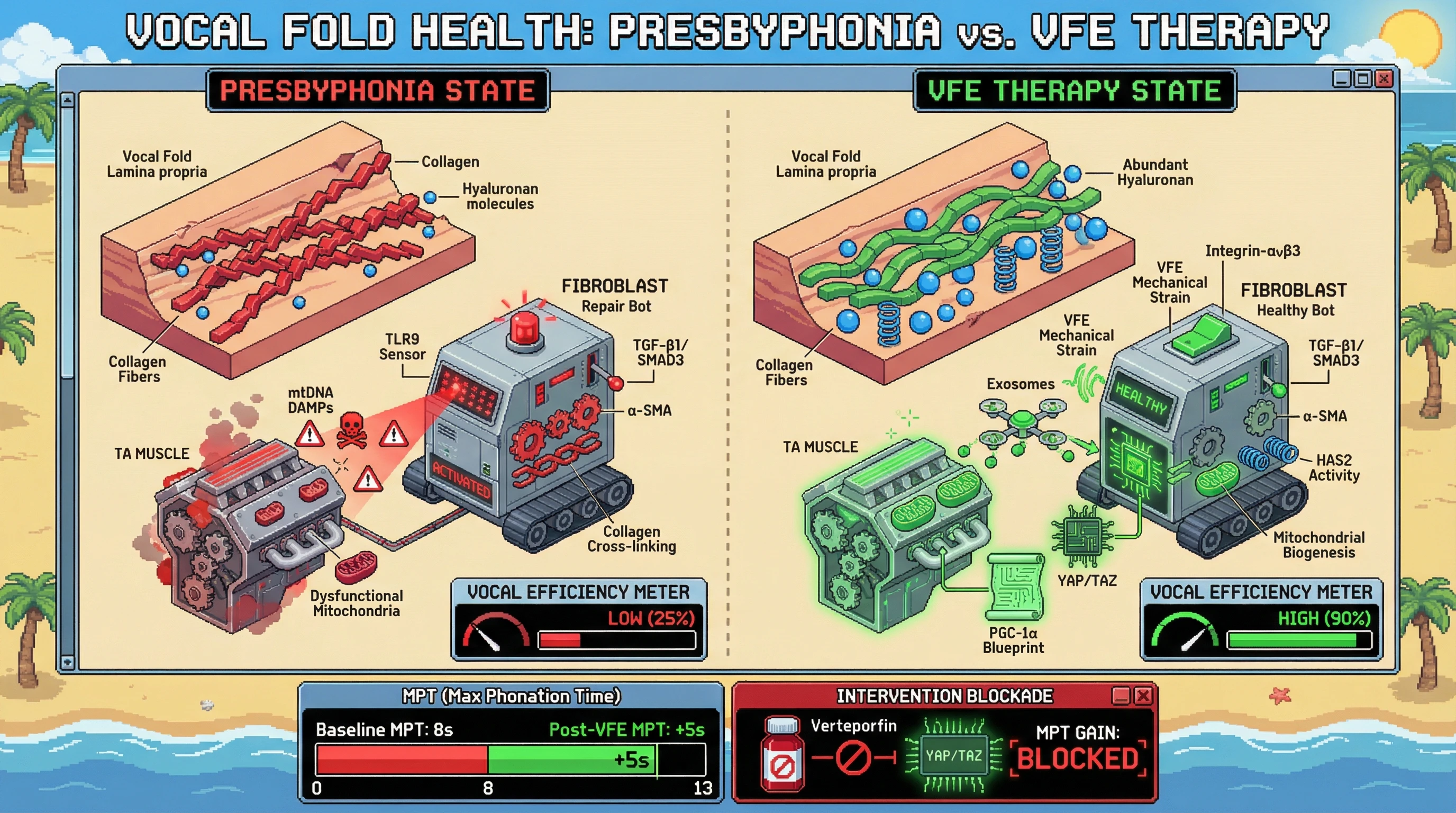 VOCAL FOLD HEALTH: PRESBYPHONIA vs. VFE THERAPY

PRESBYPHONIA STATE

Vocal Fold Lamina propria

Collagen

Hyaluronan molecules

Collagen Fibers

FIBROBLAST
Repair Bot

TLR9 Sensor

TGF-β1/ SMAD3

mtDNA DAMPs

α-SMA

TA MUSCLE

ACTIVATED

Collagen Cross-linking

Dysfunctional Mitochondria

VOCAL EFFICIENCY METER
LOW (25%)

VFE THERAPY STATE

Vocal Fold Lamina propria

Abundant Hyaluronan

Integrin-αvβ3

VFE Mechanical Strain

FIBROBLAST
Healthy Bot

VFE Mechanical Strain

TGF-β1/ SMAD3

Collagen Fibers

Exosomes

HEALTHY

α-SMA

TA MUSCLE

HAS2 Activity

Mitochondrial Biogenesis

YAP/TAZ

PGC-1α Blueprint

VOCAL EFFICIENCY METER
HIGH (90%)

MPT (Max Phonation Time)
Baseline MPT: 8s
Post-VFE MPT: +5s
+5s
0
8
13

INTERVENTION BLOCKADE
Verteporfin
YAP/TAZ
MPT GAIN:
BLOCKED