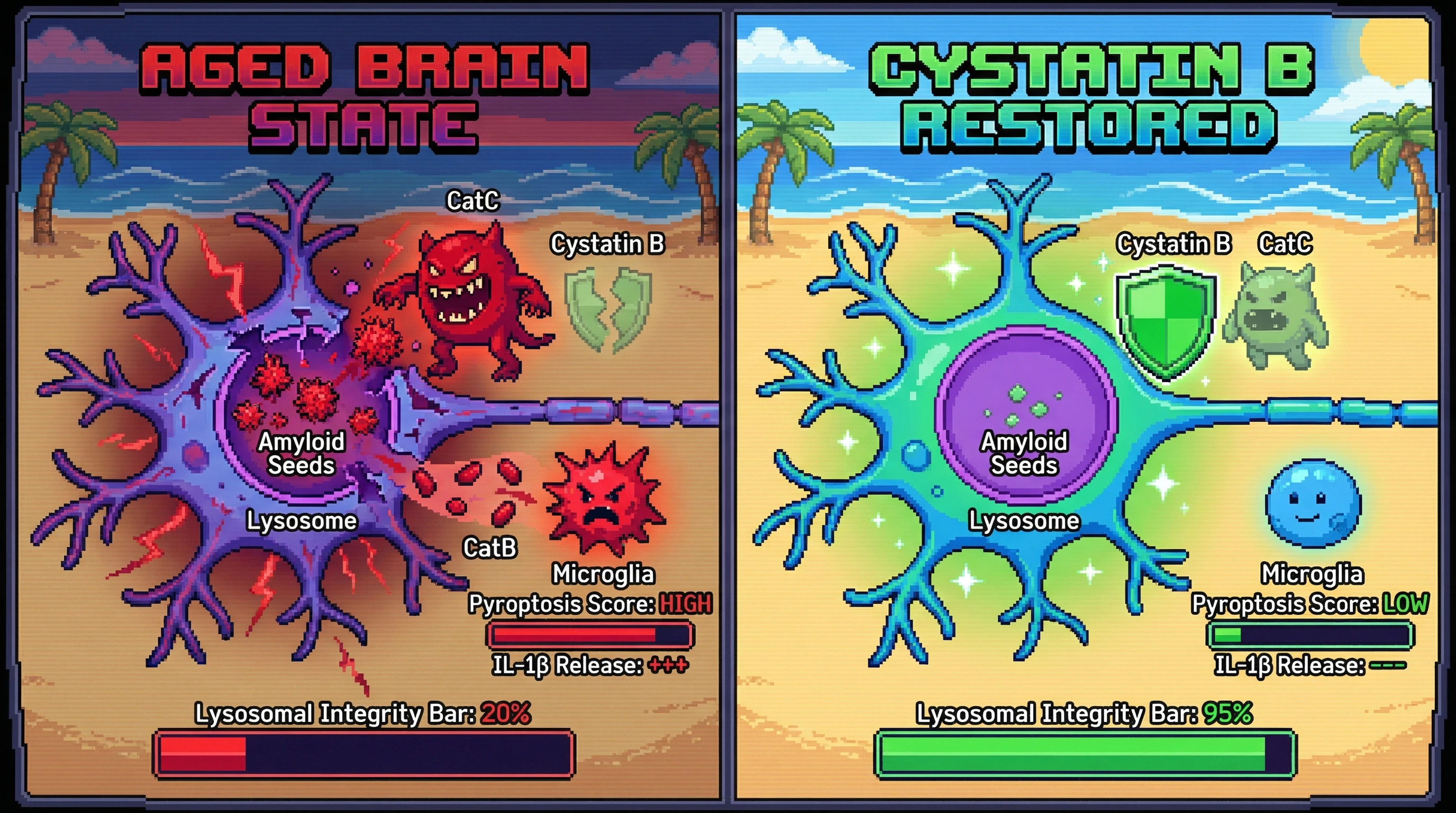 AGED BRAIN STATE

CatC

Cystatin B

Amyloid Seeds

Lysosome

CatB

Microglia

Pyroptosis Score: HIGH

IL-1β Release: +++

Lysosomal Integrity Bar: 20%

CYSTATIN B RESTORED

Cystatin B

CatC

Amyloid Seeds

Lysosome

Microglia

Pyroptosis Score: LOW

IL-1β Release: ---

Lysosomal Integrity Bar: 95%