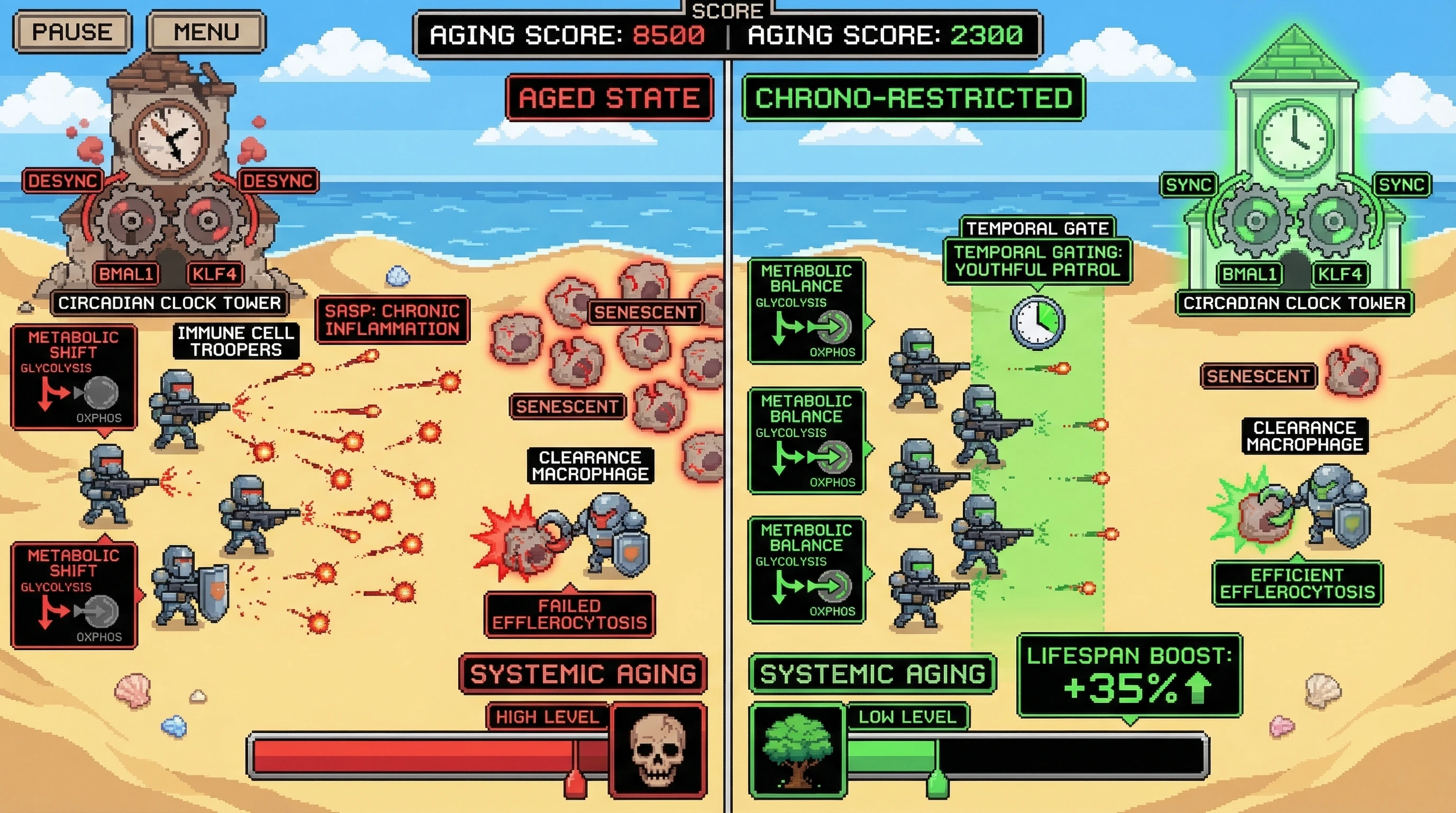 PAUSE
MENU

SCORE
AGING SCORE: 8500 | AGING SCORE: 2300

AGED STATE

DESYNC
DESYNC
BMAL1
KLF4
CIRCADIAN CLOCK TOWER

METABOLIC SHIFT
GLYCOLYSIS
OXPHOS

IMMUNE CELL TROOPERS

SASP: CHRONIC INFLAMMATION

SENESCENT
SENESCENT

CLEARANCE MACROPHAGE

METABOLIC SHIFT
GLYCOLYSIS
OXPHOS

FAILED EFFLEROCYTOSIS

SYSTEMIC AGING
HIGH LEVEL

CHRONO-RESTRICTED

SYNC
SYNC
BMAL1
KLF4
CIRCADIAN CLOCK TOWER

TEMPORAL GATE
TEMPORAL GATING: YOUTHFUL PATROL

METABOLIC BALANCE
GLYCOLYSIS
OXPHOS

METABOLIC BALANCE
GLYCOLYSIS
OXPHOS

METABOLIC BALANCE
GLYCOLYSIS
OXPHOS

SENESCENT

CLEARANCE MACROPHAGE

EFFICIENT EFFLEROCYTOSIS

SYSTEMIC AGING
LOW LEVEL

LIFESPAN BOOST: +35%