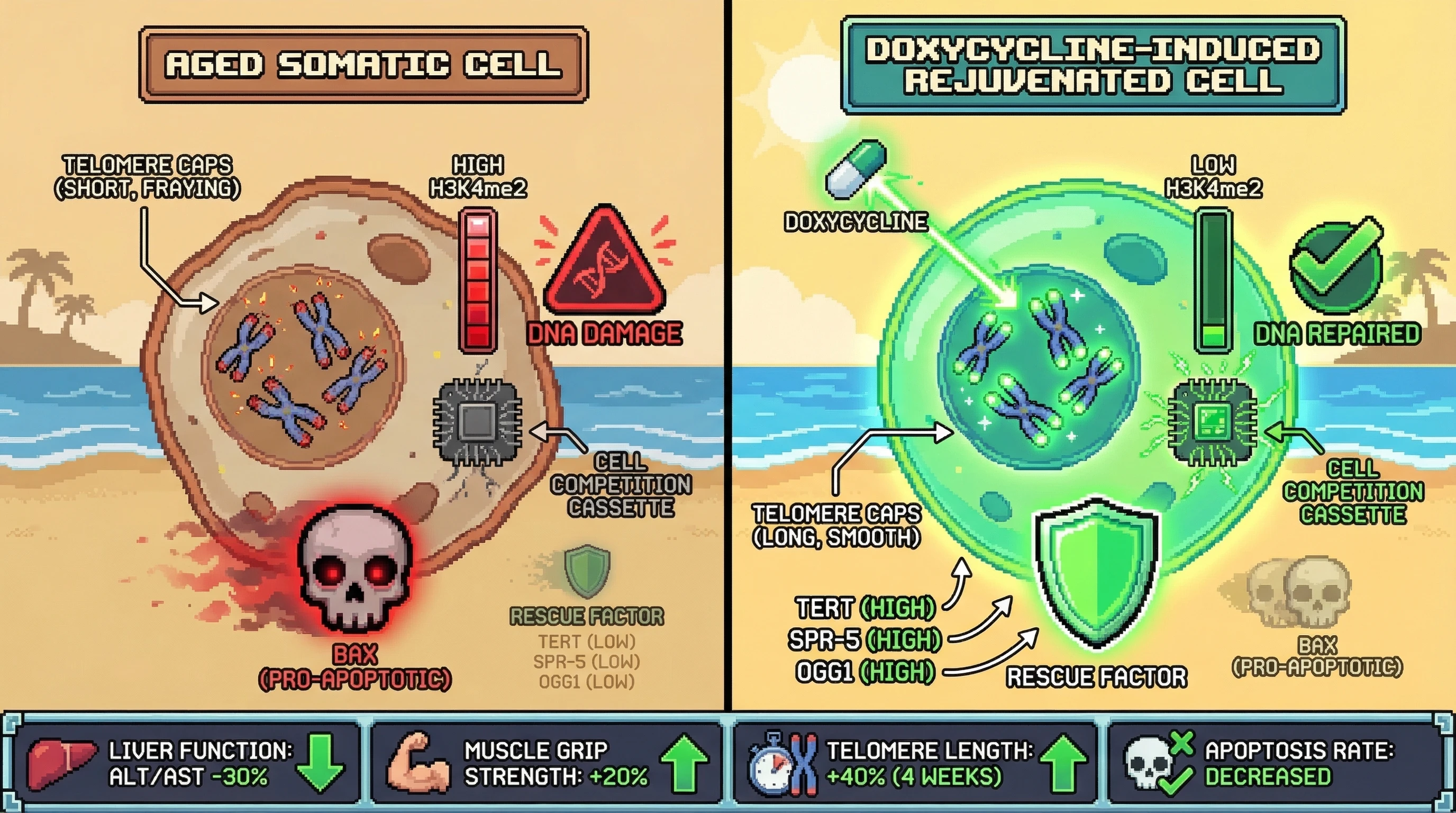 AGED SOMATIC CELL

TELOMERE CAPS (SHORT, FRAYING)

HIGH H3K4me2

DNA DAMAGE

CELL COMPETITION CASSETTE

BAX (PRO-APOPTOTIC)

RESCUE FACTOR
TERT (LOW)
SPR-5 (LOW)
OGG1 (LOW)

DOXYCYCLINE-INDUCED REJUVENATED CELL

DOXYCYCLINE

LOW H3K4me2

DNA REPAIRED

CELL COMPETITION CASSETTE

TELOMERE CAPS (LONG, SMOOTH)

TERT (HIGH)
SPR-5 (HIGH)
OGG1 (HIGH)

RESCUE FACTOR

BAX (PRO-APOPTOTIC)

LIVER FUNCTION: ALT/AST -30%

MUSCLE GRIP STRENGTH: +20%

TELOMERE LENGTH: +40% (4 WEEKS)

APOPTOSIS RATE: DECREASED