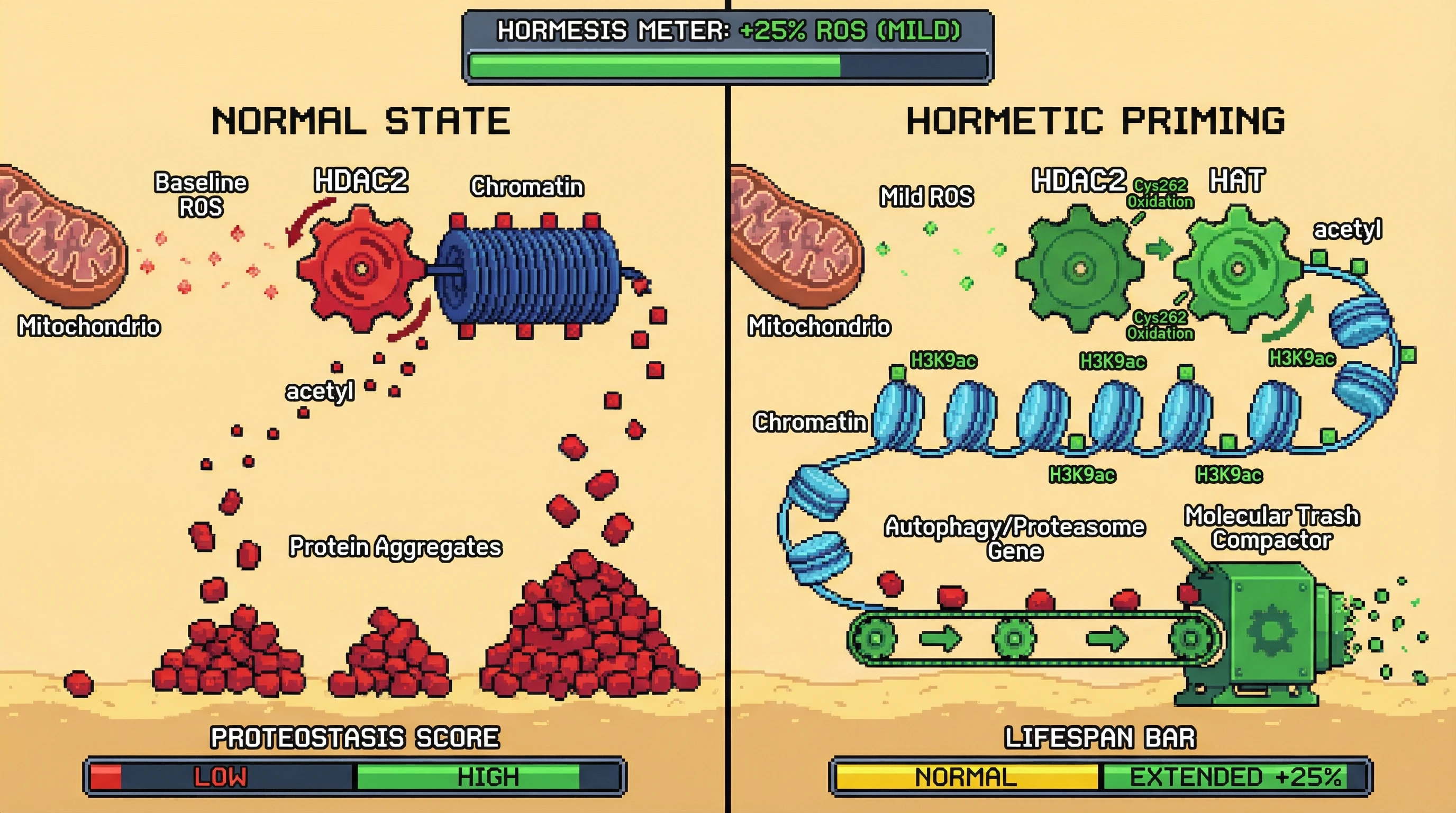 HORMESIS METER: +25% ROS (MILD)

NORMAL STATE

Baseline ROS

HDAC2

Chromatin

Mitochondrio

acetyl

Protein Aggregates

PROTEOSTASIS SCORE

LOW

HIGH

HORMETIC PRIMING

Mild ROS

HDAC2

Cys262 Oxidation

HAT

acetyl

Mitochondrio

Cys262 Oxidation

H3K9ac

H3K9ac

H3K9ac

Chromatin

H3K9ac

H3K9ac

Autophagy/Proteasome Gene

Molecular Trash Compactor

LIFESPAN BAR

NORMAL

EXTENDED +25%