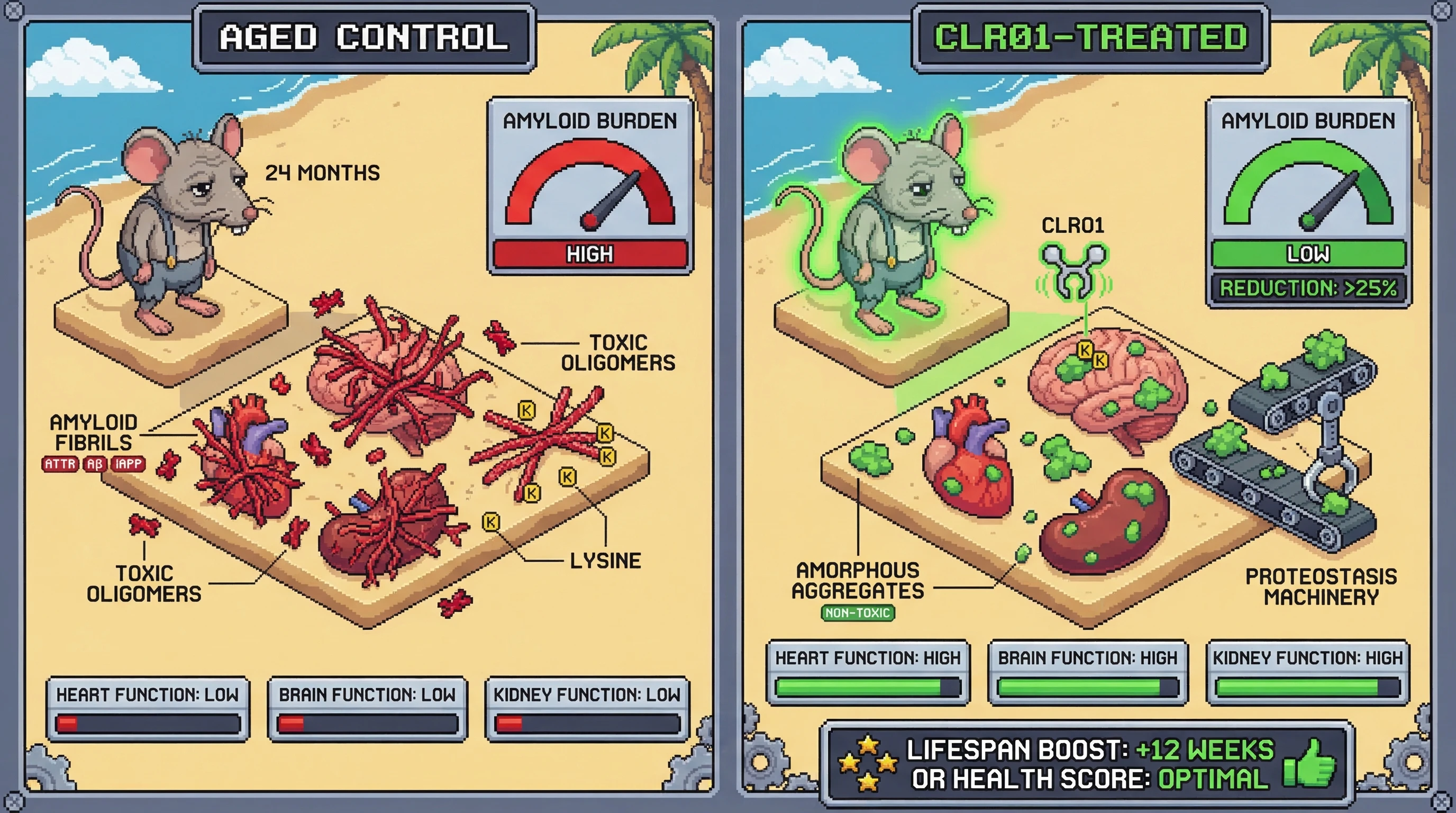 AGED CONTROL

24 MONTHS

AMYLOID BURDEN

HIGH

TOXIC OLIGOMERS

AMYLOID FIBRILS

ATTR Aβ IAPP

K K K K K K

LYSINE

TOXIC OLIGOMERS

HEART FUNCTION: LOW

BRAIN FUNCTION: LOW

KIDNEY FUNCTION: LOW

CLR01-TREATED

AMYLOID BURDEN

LOW

REDUCTION: >25%

CLR01

K K

AMORPHOUS AGGREGATES

NON-TOXIC

PROTEOSTASIS MACHINERY

HEART FUNCTION: HIGH

BRAIN FUNCTION: HIGH

KIDNEY FUNCTION: HIGH

LIFESPAN BOOST: +12 WEEKS OR HEALTH SCORE: OPTIMAL