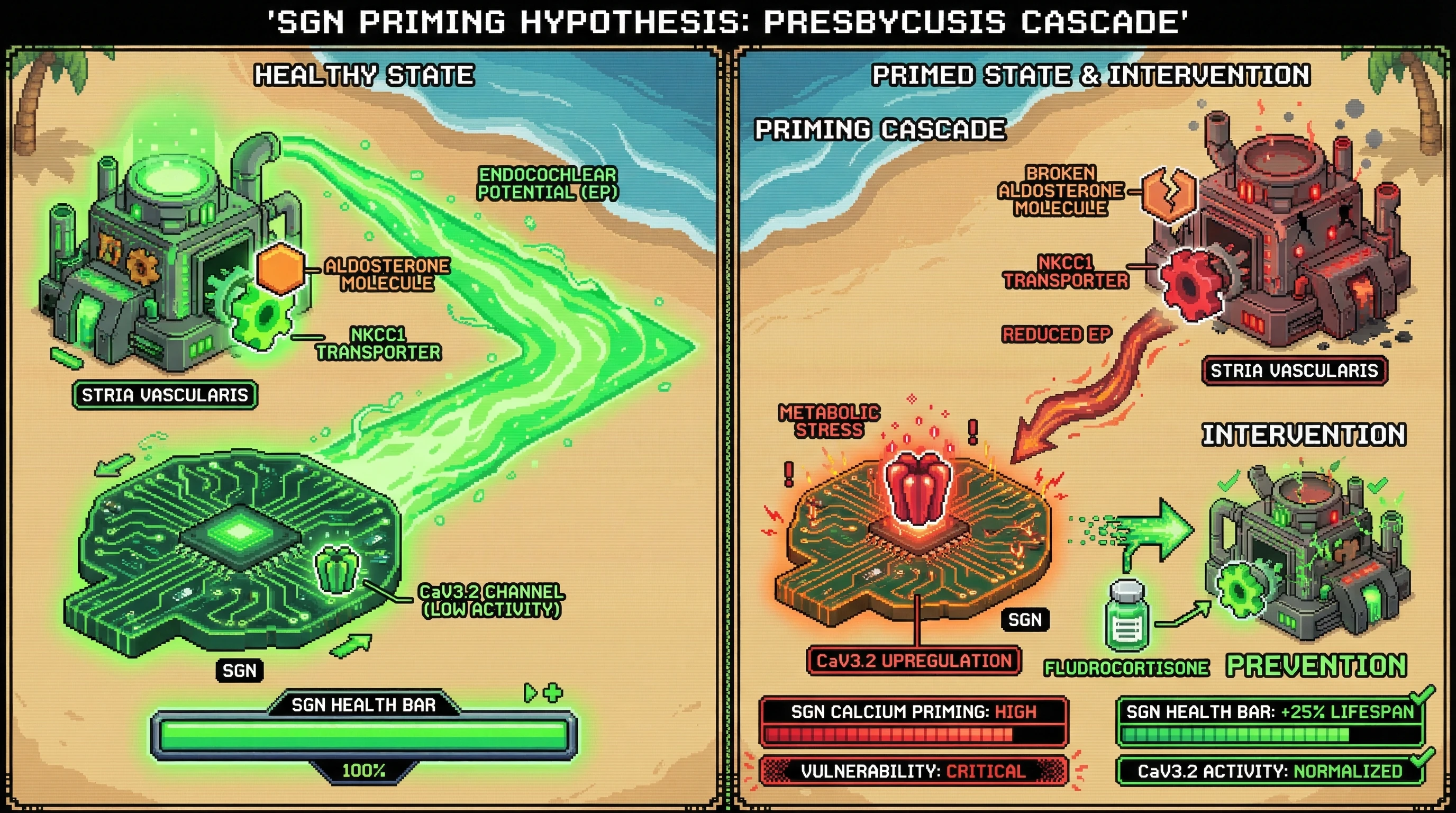 'SGN PRIMING HYPOTHESIS: PRESBYCUSIS CASCADE'

HEALTHY STATE

ENDOCOCHLEAR POTENTIAL (EP)

ALDOSTERONE MOLECULE

NKCC1 TRANSPORTER

STRIA VASCULARIS

CaV3.2 CHANNEL (LOW ACTIVITY)

SGN

SGN HEALTH BAR

100%

PRIMED STATE & INTERVENTION

PRIMING CASCADE

BROKEN ALDOSTERONE MOLECULE

NKCC1 TRANSPORTER

REDUCED EP

STRIA VASCULARIS

METABOLIC STRESS

INTERVENTION

SGN

CaV3.2 UPREGULATION

FLUDROCORTISONE

PREVENTION

SGN CALCIUM PRIMING: HIGH

VULNERABILITY: CRITICAL

SGN HEALTH BAR: +25% LIFESPAN

CaV3.2 ACTIVITY: NORMALIZED