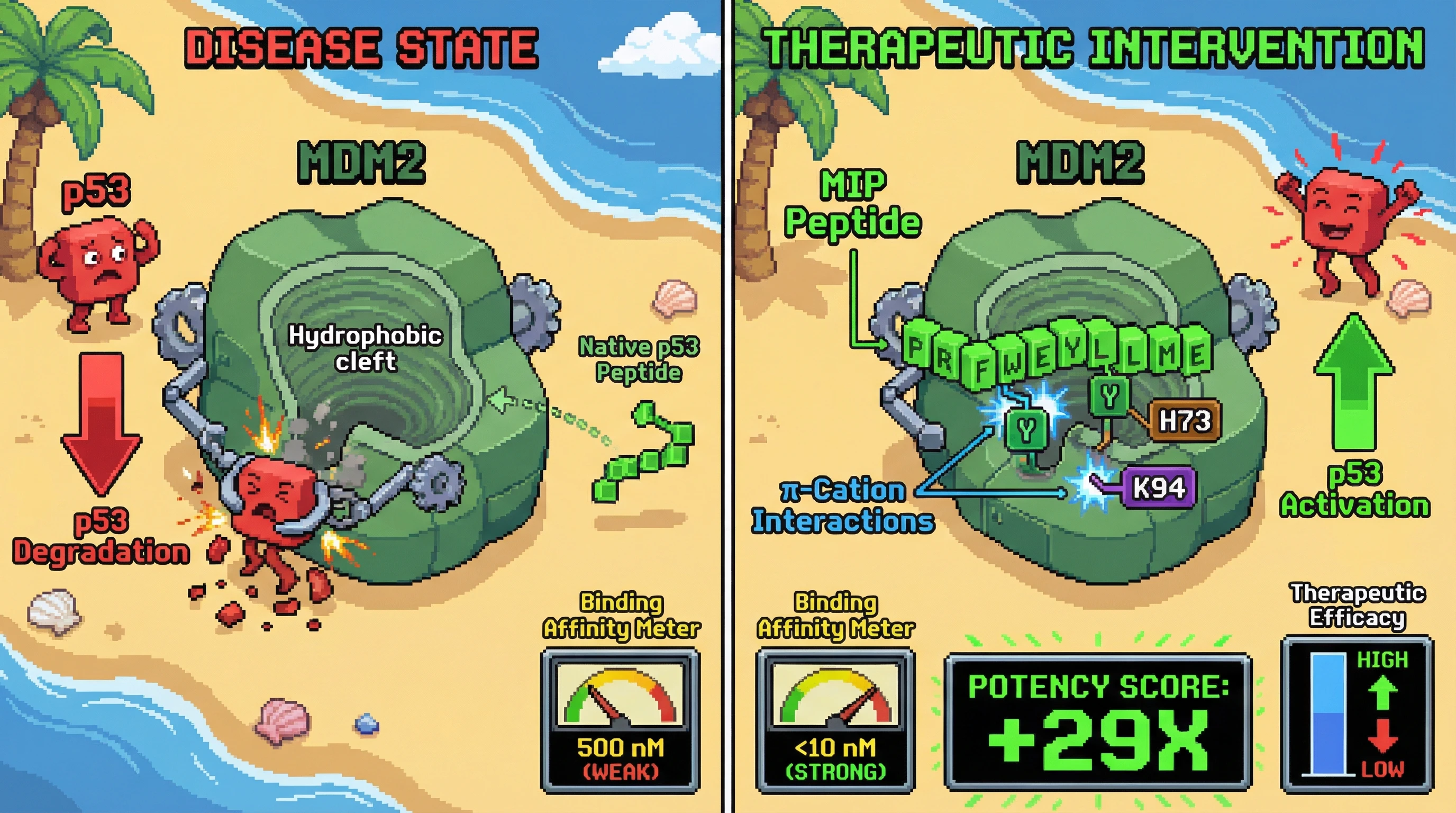 DISEASE STATE

MDM2

p53

Hydrophobic cleft

Native p53 Peptide

p53 Degradation

Binding Affinity Meter

500 nM (WEAK)

THERAPEUTIC INTERVENTION

MDM2

MIP Peptide

P R F W E Y L L M E

Y

Y

H73

K94

π-Cation Interactions

p53 Activation

Binding Affinity Meter

<10 nM (STRONG)

POTENCY SCORE: +29X

Therapeutic Efficacy

HIGH

LOW