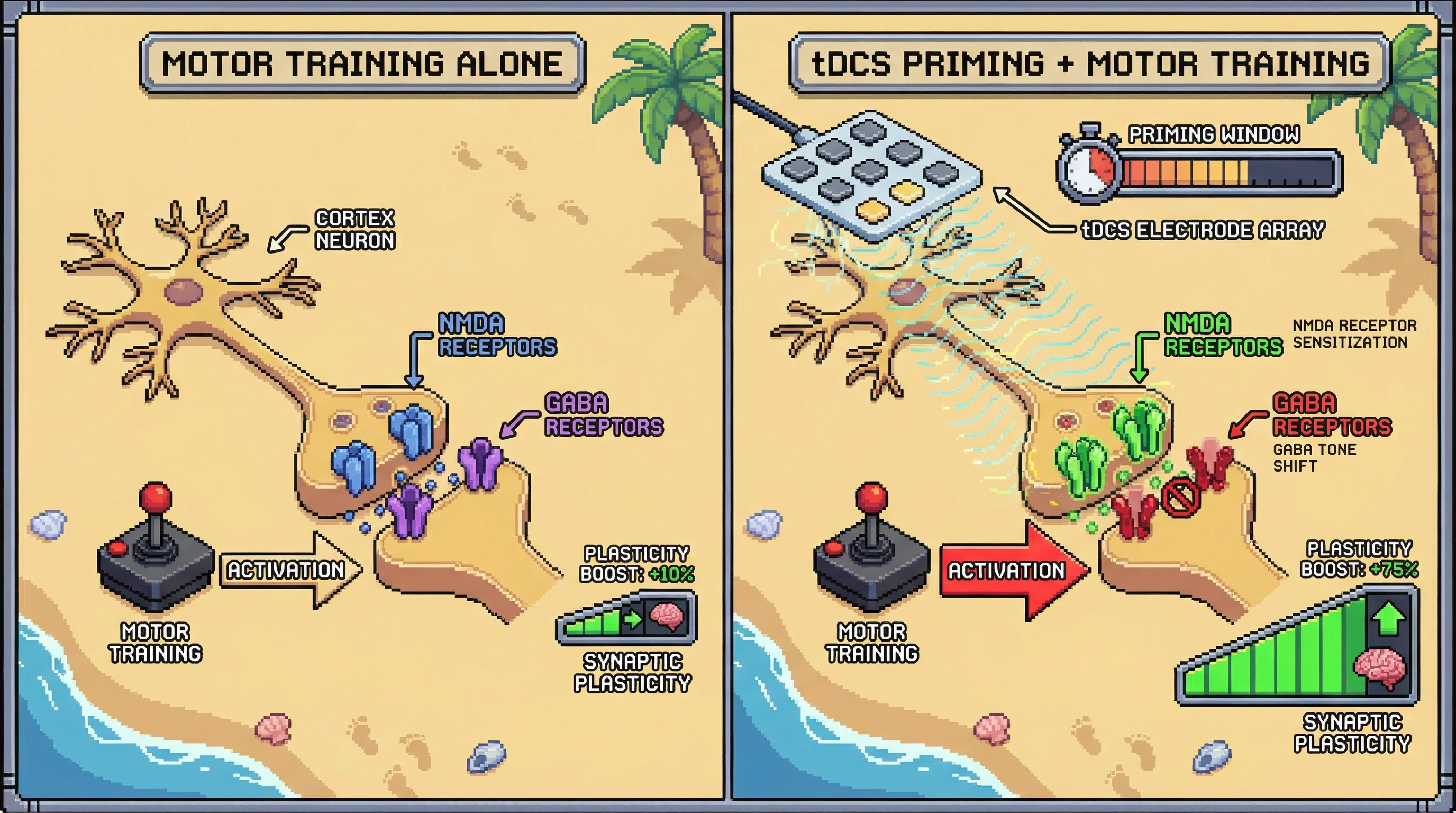 MOTOR TRAINING ALONE

CORTEX NEURON

NMDA RECEPTORS

GABA RECEPTORS

ACTIVATION

MOTOR TRAINING

PLASTICITY BOOST: +10%

SYNAPTIC PLASTICITY

tDCS PRIMING + MOTOR TRAINING

PRIMING WINDOW

tDCS ELECTRODE ARRAY

NMDA RECEPTORS

NMDA RECEPTOR SENSITIZATION

GABA RECEPTORS

GABA TONE SHIFT

ACTIVATION

MOTOR TRAINING

PLASTICITY BOOST: +75%

SYNAPTIC PLASTICITY