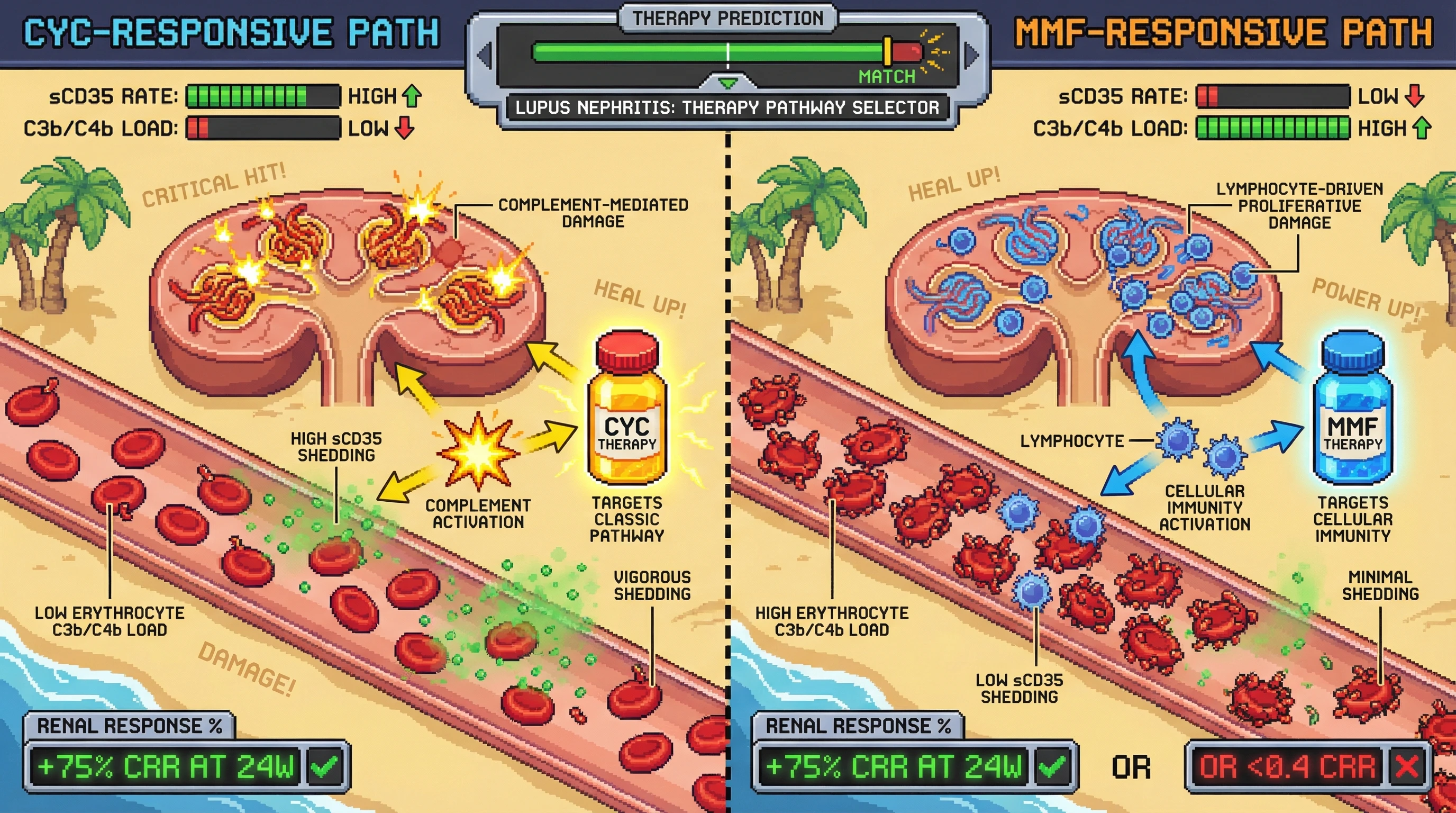 CYC-RESPONSIVE PATH

THERAPY PREDICTION

MATCH

LUPUS NEPHRITIS: THERAPY PATHWAY SELECTOR

MMF-RESPONSIVE PATH

sCD35 RATE: HIGH

C3b/C4b LOAD: LOW

CRITICAL HIT!

COMPLEMENT-MEDIATED DAMAGE

HEAL UP!

CYC THERAPY

HIGH sCD35 SHEDDING

COMPLEMENT ACTIVATION

TARGETS CLASSIC PATHWAY

VIGOROUS SHEDDING

LOW ERYTHROCYTE C3b/C4b LOAD

DAMAGE!

RENAL RESPONSE %

+75% CRR AT 24W

sCD35 RATE: LOW

C3b/C4b LOAD: HIGH

HEAL UP!

LYMPHOCYTE-DRIVEN PROLIFERATIVE DAMAGE

POWER UP!

MMF THERAPY

LYMPHOCYTE

CELLULAR IMMUNITY ACTIVATION

TARGETS CELLULAR IMMUNITY

MINIMAL SHEDDING

HIGH ERYTHROCYTE C3b/C4b LOAD

LOW sCD35 SHEDDING

RENAL RESPONSE %

+75% CRR AT 24W

OR

OR <0.4 CRR