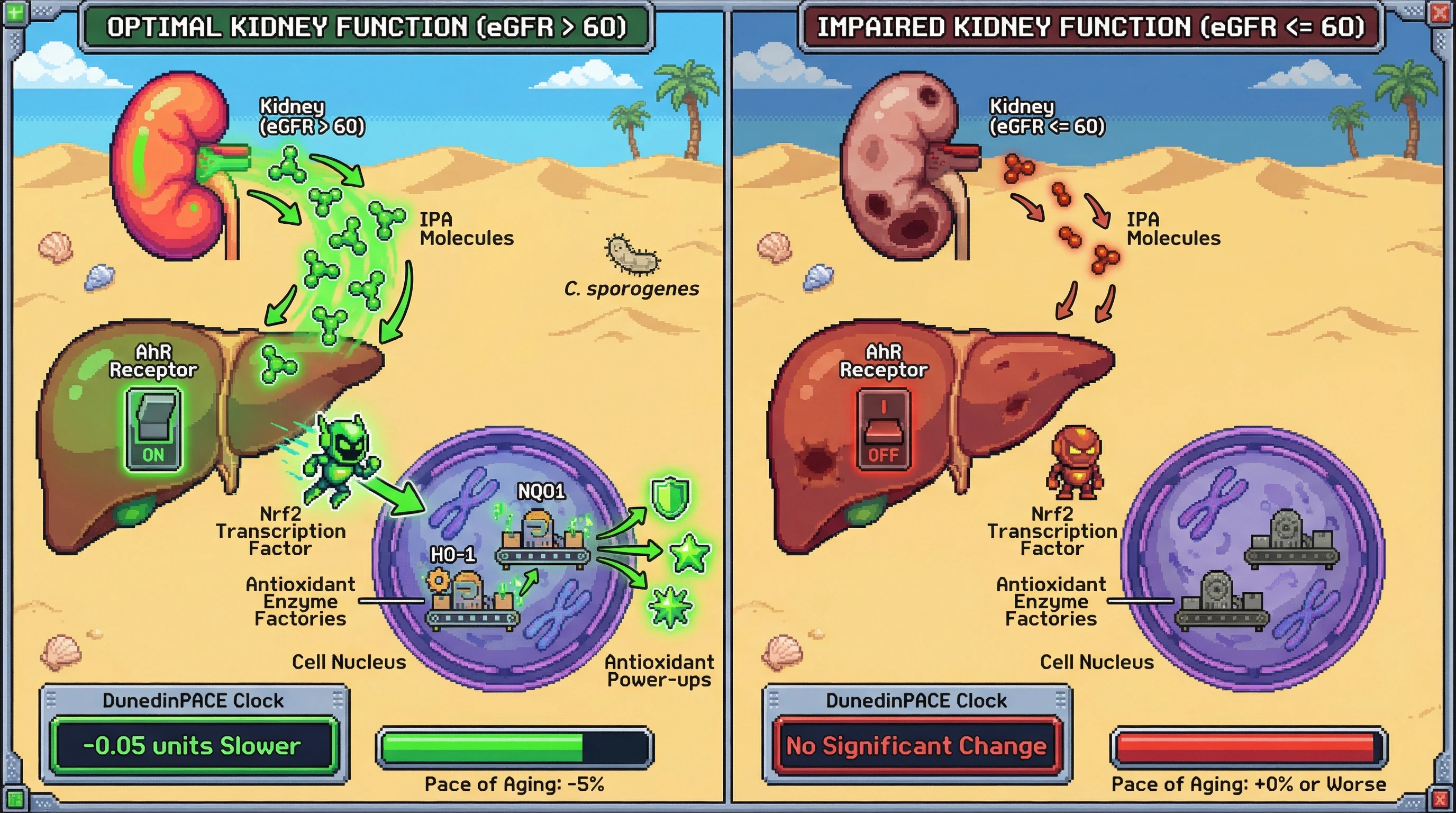 OPTIMAL KIDNEY FUNCTION (eGFR > 60)

Kidney (eGFR > 60)

IPA Molecules

C. sporogenes

AhR Receptor

ON

Nrf2 Transcription Factor

NQO1

HO-1

Antioxidant Enzyme Factories

Cell Nucleus

Antioxidant Power-ups

DunedinPACE Clock

-0.05 units Slower

Pace of Aging: -5%

IMPAIRED KIDNEY FUNCTION (eGFR <= 60)

Kidney (eGFR <= 60)

IPA Molecules

AhR Receptor

OFF

Nrf2 Transcription Factor

Antioxidant Enzyme Factories

Cell Nucleus

DunedinPACE Clock

No Significant Change

Pace of Aging: +0% or Worse