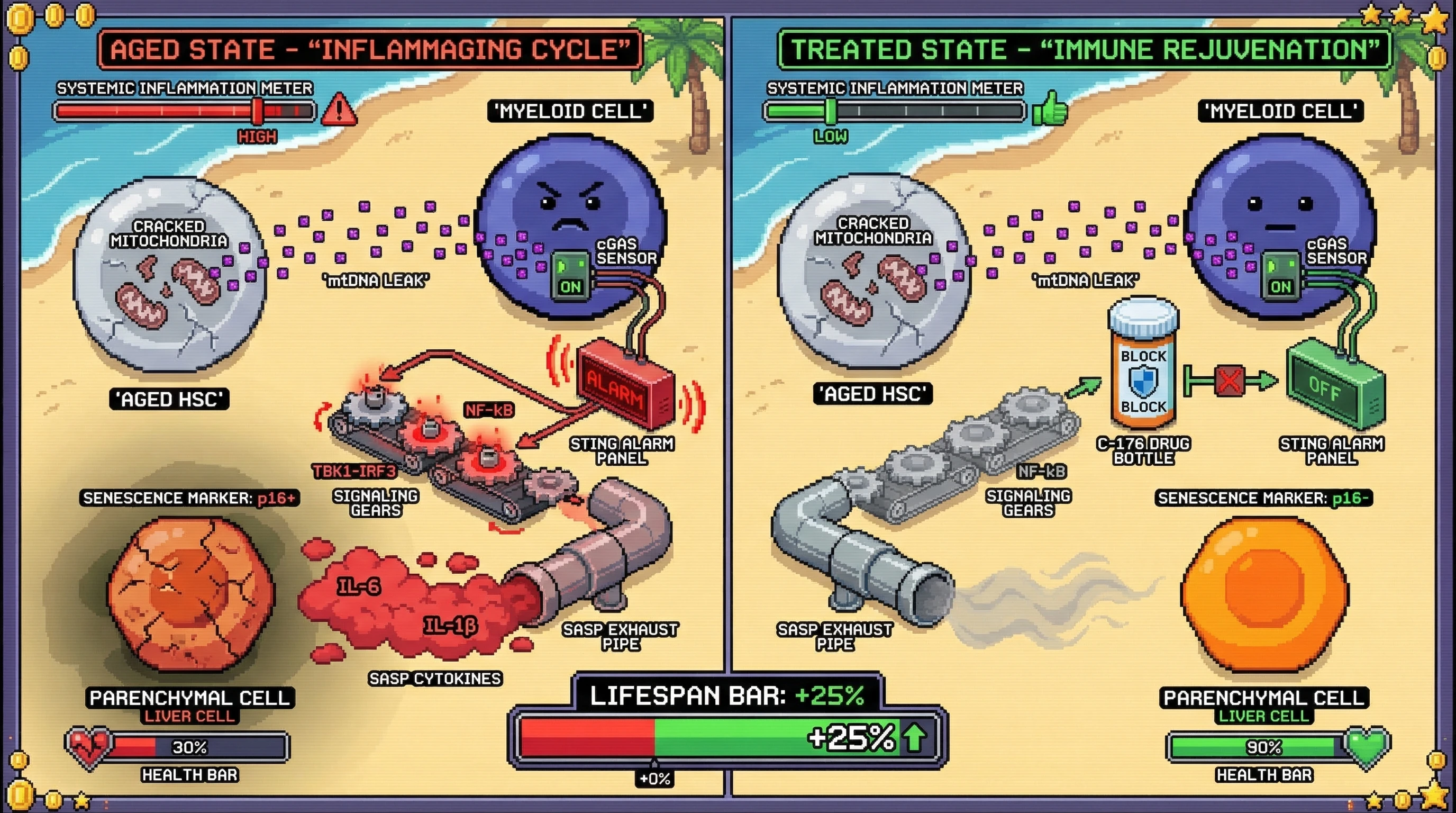 AGED STATE – "INFLAMMAGING CYCLE"

SYSTEMIC INFLAMMATION METER

HIGH

'MYELOID CELL'

CRACKED MITOCHONDRIA

'mtDNA LEAK'

cGAS SENSOR

ON

'AGED HSC'

ALARM

NF-kB

STING ALARM PANEL

TBK1-IRF3

SIGNALING GEARS

SENESCENCE MARKER: p16+

IL-6

IL-1β

SASP EXHAUST PIPE

SASP CYTOKINES

PARENCHYMAL CELL
LIVER CELL

30%

HEALTH BAR

TREATED STATE – "IMMUNE REJUVENATION"

SYSTEMIC INFLAMMATION METER

LOW

'MYELOID CELL'

CRACKED MITOCHONDRIA

'mtDNA LEAK'

cGAS SENSOR

ON

'AGED HSC'

BLOCK

BLOCK

OFF

C-176 DRUG BOTTLE

STING ALARM PANEL

NF-kB

SIGNALING GEARS

SENESCENCE MARKER: p16-

SASP EXHAUST PIPE

PARENCHYMAL CELL
LIVER CELL

90%

HEALTH BAR

LIFESPAN BAR: +25%

+25%

+0%