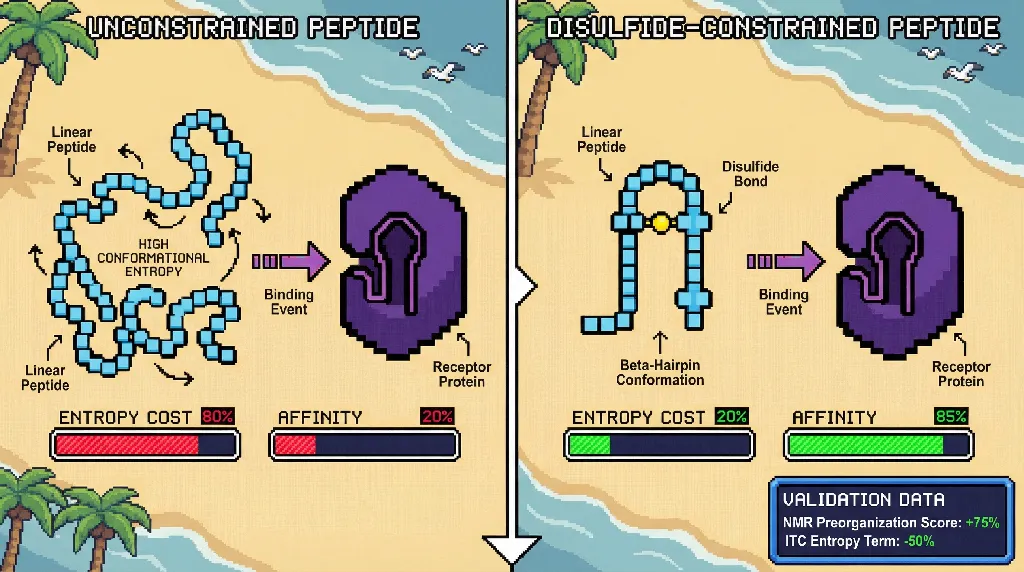 UNCONSTRAINED PEPTIDE

Linear Peptide

HIGH CONFORMATIONAL ENTROPY

Linear Peptide

Binding Event

Receptor Protein

ENTROPY COST 80%

AFFINITY 20%

DISULFIDE-CONSTRAINED PEPTIDE

Linear Peptide

Disulfide Bond

Beta-Hairpin Conformation

Binding Event

Receptor Protein

ENTROPY COST 20%

AFFINITY 85%

VALIDATION DATA
NMR Preorganization Score: +75%
ITC Entropy Term: -50%