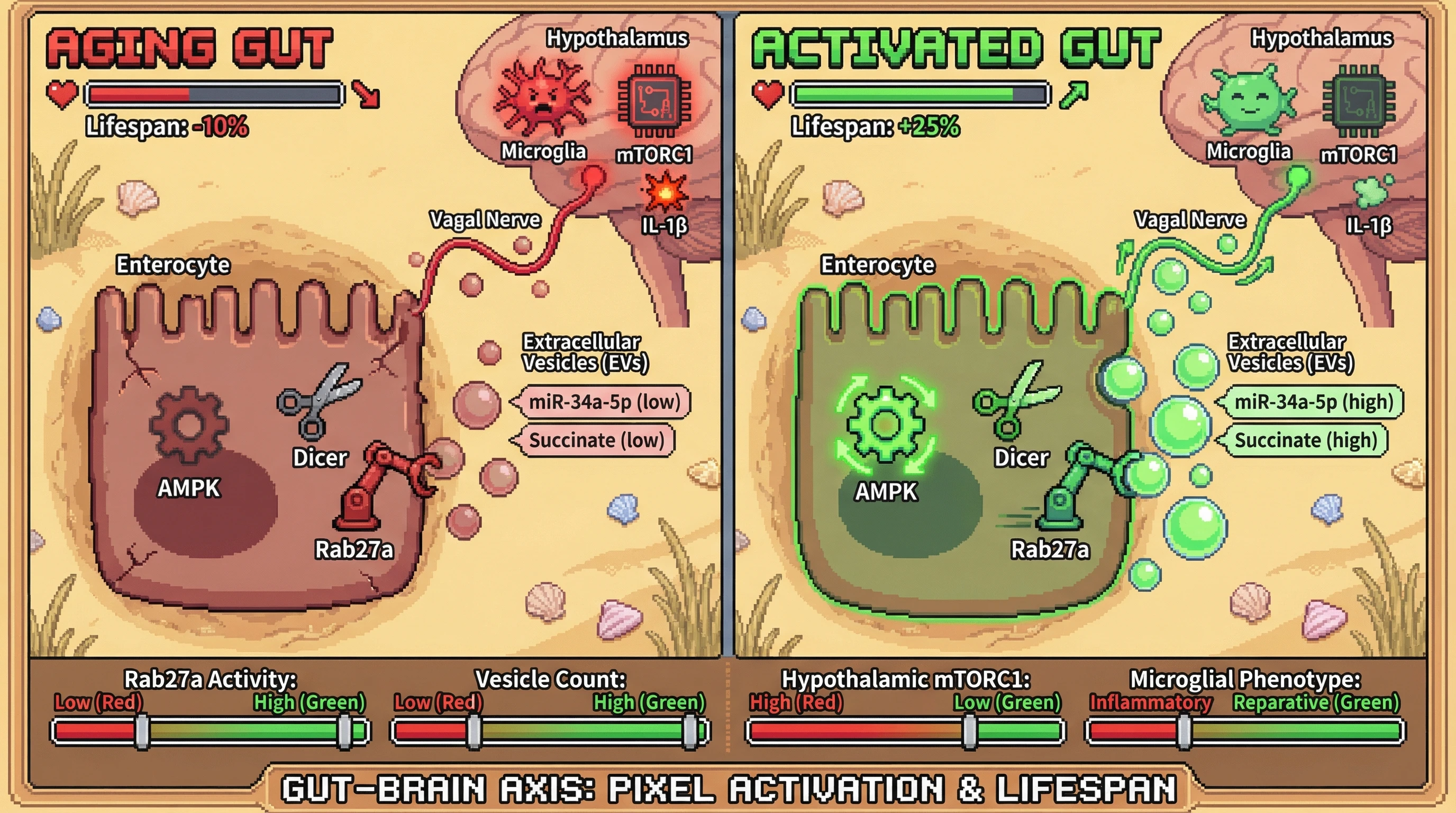 AGING GUT

Lifespan: -10%

Hypothalamus

Microglia

mTORC1

IL-1β

Vagal Nerve

Enterocyte

AMPK

Dicer

Rab27a

Extracellular Vesicles (EVs)

miR-34a-5p (low)

Succinate (low)

ACTIVATED GUT

Lifespan: +25%

Hypothalamus

Microglia

mTORC1

IL-1β

Vagal Nerve

Enterocyte

AMPK

Dicer

Rab27a

Extracellular Vesicles (EVs)

miR-34a-5p (high)

Succinate (high)

Rab27a Activity:
Low (Red) High (Green)

Vesicle Count:
Low (Red) High (Green)

Hypothalamic mTORC1:
High (Red) Low (Green)

Microglial Phenotype:
Inflammatory Reparative (Green)

GUT-BRAIN AXIS: PIXEL ACTIVATION & LIFESPAN