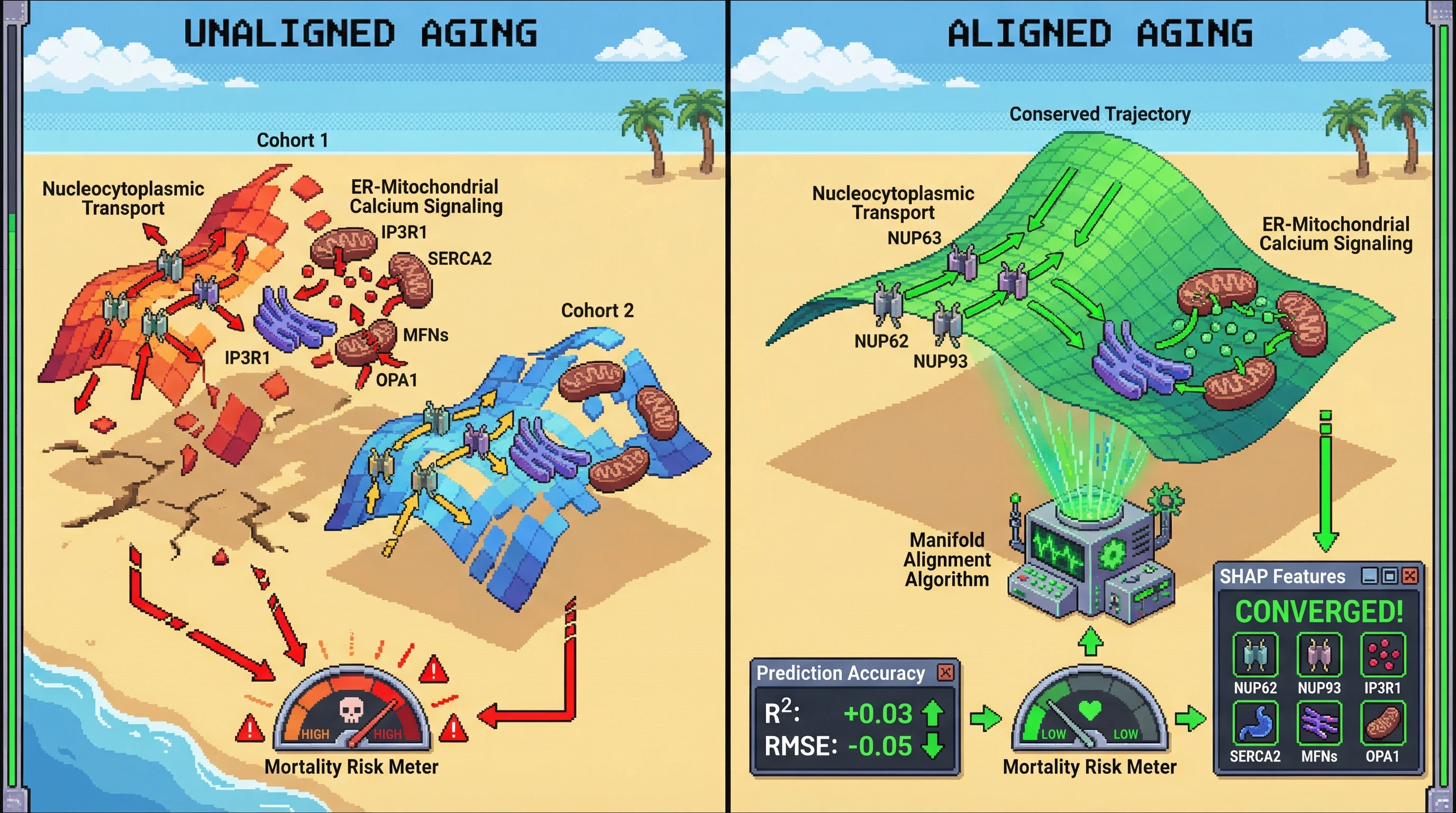 UNALIGNED AGING

Cohort 1

Nucleocytoplasmic Transport

ER-Mitochondrial Calcium Signaling

IP3R1

SERCA2

MFNs

IP3R1

OPA1

Cohort 2

HIGH HIGH

Mortality Risk Meter

ALIGNED AGING

Conserved Trajectory

Nucleocytoplasmic Transport

NUP63

NUP62

NUP93

ER-Mitochondrial Calcium Signaling

Manifold Alignment Algorithm

Prediction Accuracy

$R^2$: +0.03

RMSE: -0.05

LOW LOW

Mortality Risk Meter

SHAP Features

CONVERGED!

NUP62 NUP93 IP3R1

SERCA2 MFNs OPA1