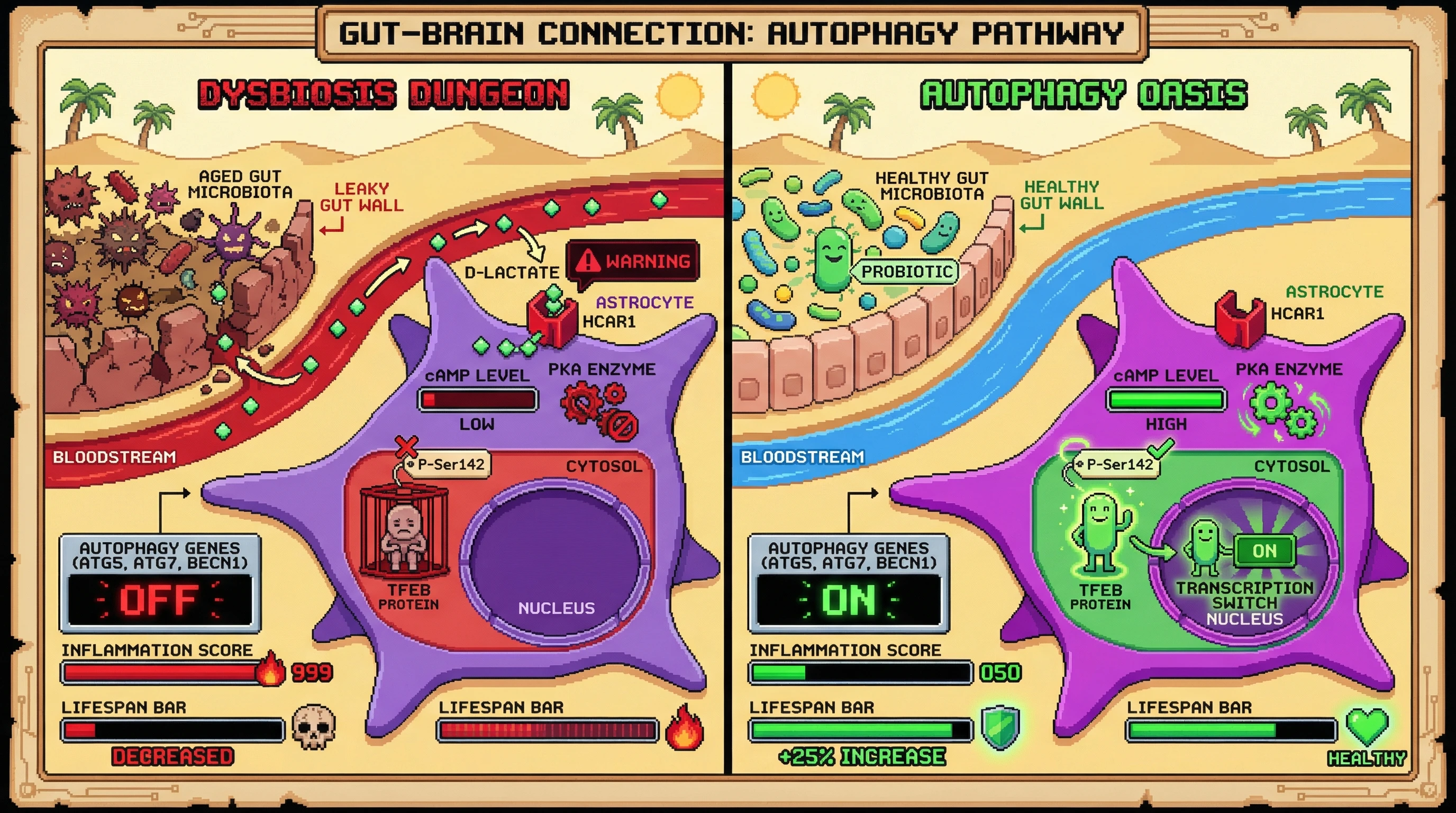 GUT-BRAIN CONNECTION: AUTOPHAGY PATHWAY

DYSBIOSIS DUNGEON

AGED GUT MICROBIOTA

LEAKY GUT WALL

D-LACTATE

WARNING

ASTROCYTE

HCAR1

cAMP LEVEL

LOW

PKA ENZYME

BLOODSTREAM

P-Ser142

CYTOSOL

TFEB PROTEIN

NUCLEUS

AUTOPHAGY GENES (ATG5, ATG7, BECN1)

OFF

INFLAMMATION SCORE

999

LIFESPAN BAR

DECREASED

LIFESPAN BAR

AUTOPHAGY OASIS

HEALTHY GUT MICROBIOTA

HEALTHY GUT WALL

PROBIOTIC

ASTROCYTE

HCAR1

cAMP LEVEL

HIGH

PKA ENZYME

BLOODSTREAM

P-Ser142

CYTOSOL

TFEB PROTEIN

ON

TRANSCRIPTION SWITCH

NUCLEUS

AUTOPHAGY GENES (ATG5, ATG7, BECN1)

ON

INFLAMMATION SCORE

050

LIFESPAN BAR

+25% INCREASE

LIFESPAN BAR

HEALTHY