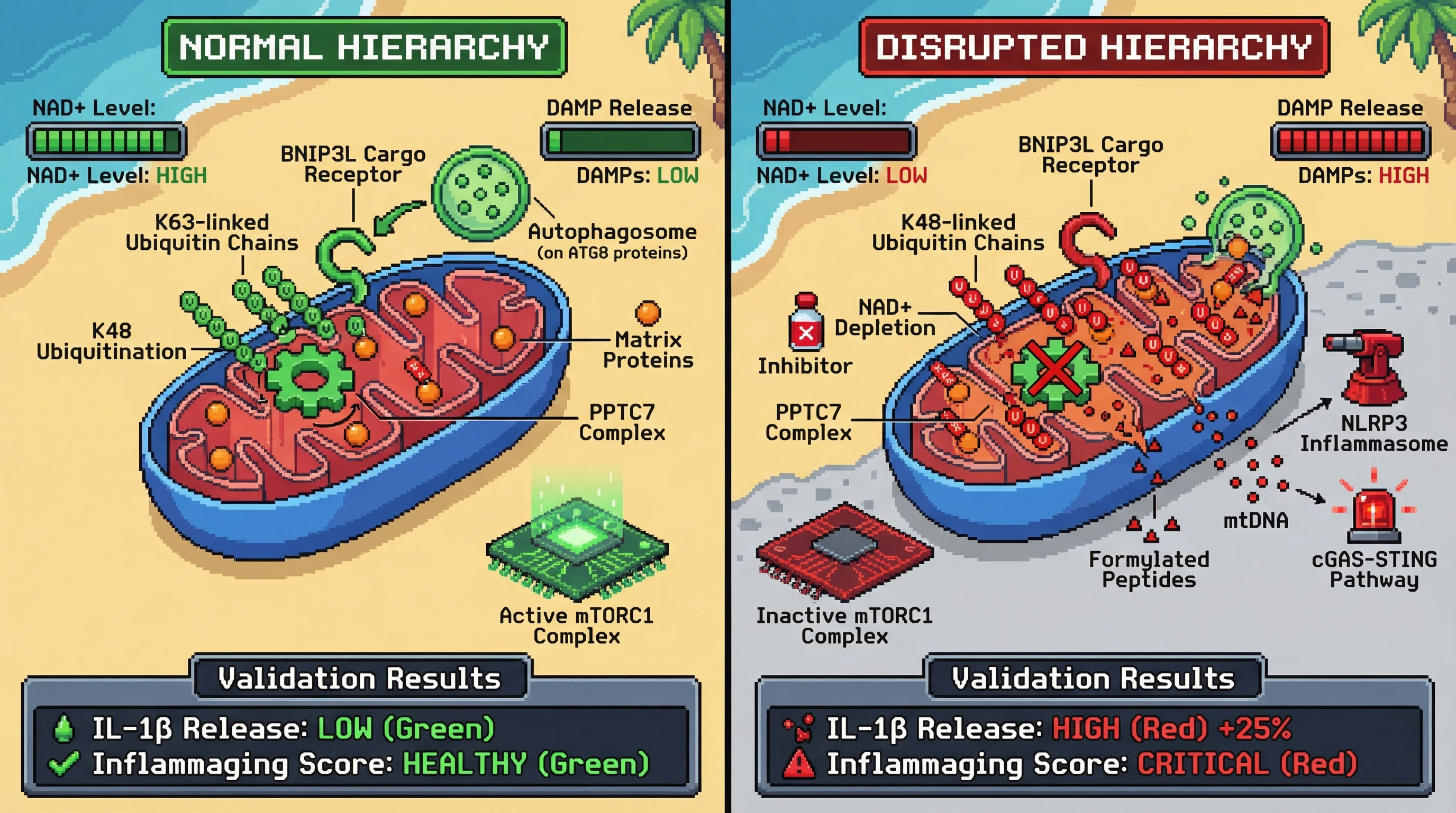 NORMAL HIERARCHY

NAD+ Level:

NAD+ Level: HIGH

DAMP Release

DAMPs: LOW

BNIP3L Cargo Receptor

K63-linked Ubiquitin Chains

Autophagosome (on ATG8 proteins)

K48 Ubiquitination

Matrix Proteins

PPTC7 Complex

Active mTORC1 Complex

Validation Results

IL-1β Release: LOW (Green)

Inflammaging Score: HEALTHY (Green)

DISRUPTED HIERARCHY

NAD+ Level:

NAD+ Level: LOW

DAMP Release

DAMPs: HIGH

BNIP3L Cargo Receptor

K48-linked Ubiquitin Chains

NAD+ Depletion

Inhibitor

PPTC7 Complex

NLRP3 Inflammasome

mtDNA

Formylated Peptides

cGAS-STING Pathway

Inactive mTORC1 Complex

Validation Results

IL-1β Release: HIGH (Red) +25%

Inflammaging Score: CRITICAL (Red)