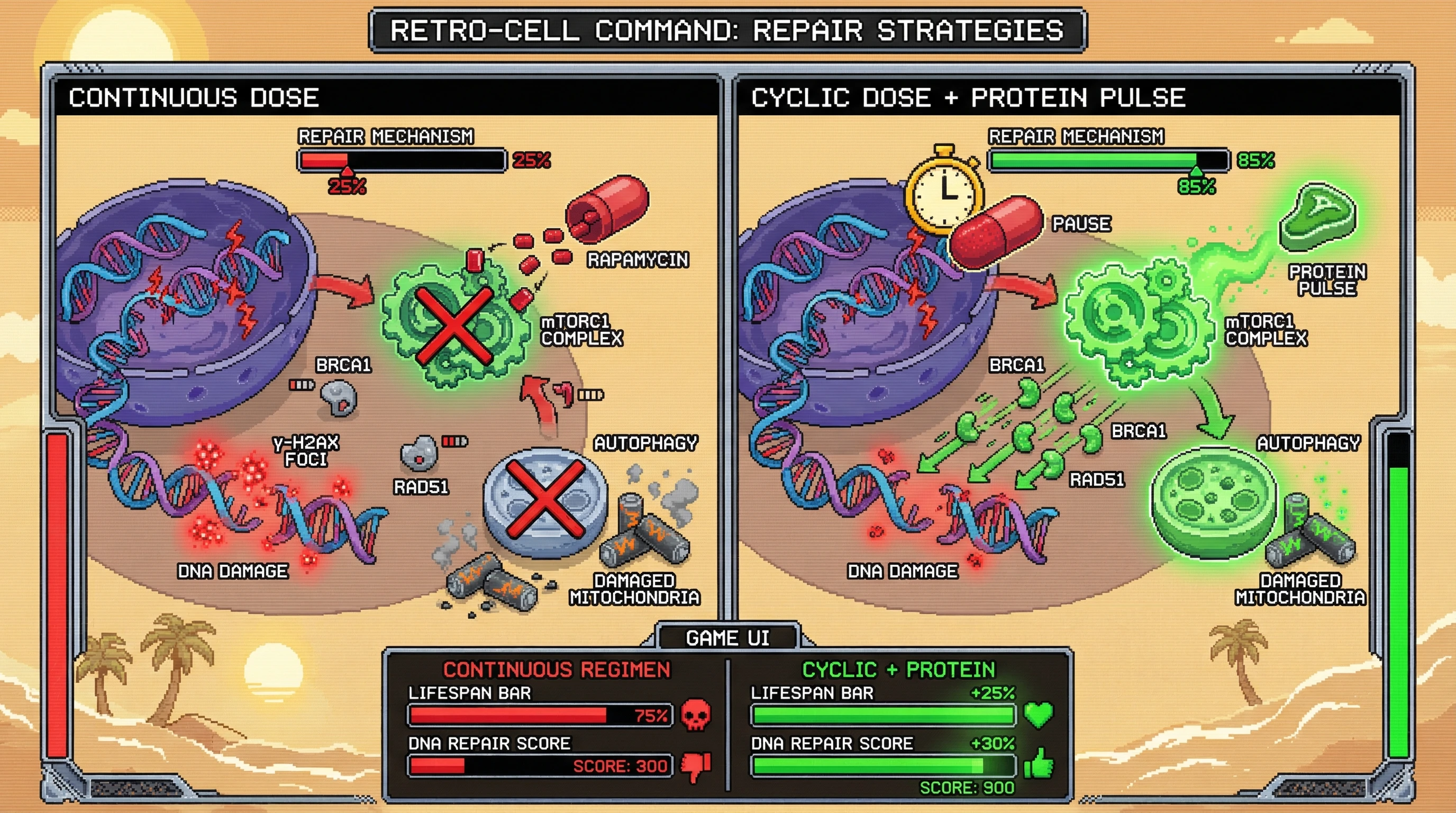 RETRO-CELL COMMAND: REPAIR STRATEGIES

CONTINUOUS DOSE

REPAIR MECHANISM
25%
25%

RAPAMYCIN
mTORC1 COMPLEX
BRCA1
γ-H2AX FOCI
RAD51
AUTOPHAGY
DNA DAMAGE
DAMAGED MITOCHONDRIA

CYCLIC DOSE + PROTEIN PULSE

REPAIR MECHANISM
85%
85%

PAUSE
PROTEIN PULSE
mTORC1 COMPLEX
BRCA1
BRCA1
RAD51
AUTOPHAGY
DNA DAMAGE
DAMAGED MITOCHONDRIA

GAME UI

CONTINUOUS REGIMEN
LIFESPAN BAR
75%
DNA REPAIR SCORE
SCORE: 300

CYCLIC + PROTEIN
LIFESPAN BAR
+25%
DNA REPAIR SCORE
+30%
SCORE: 900