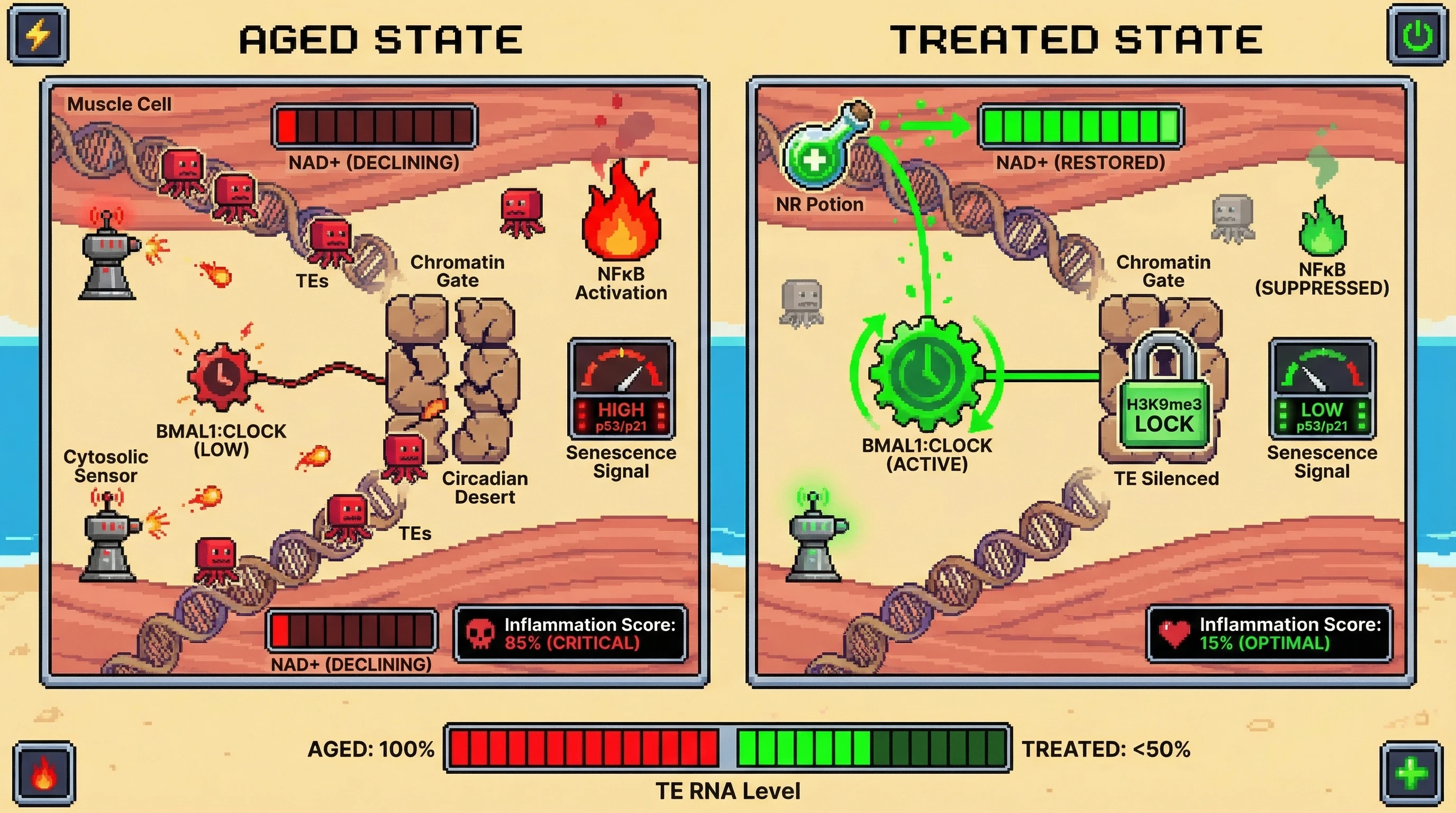 AGED STATE

Muscle Cell

NAD+ (DECLINING)

TEs

Chromatin Gate

NFκB Activation

BMAL1:CLOCK (LOW)

Cytosolic Sensor

HIGH
p53/p21

Senescence Signal

Circadian Desert

TEs

NAD+ (DECLINING)

Inflammation Score: 85% (CRITICAL)

TREATED STATE

NR Potion

NAD+ (RESTORED)

Chromatin Gate

NFκB (SUPPRESSED)

BMAL1:CLOCK (ACTIVE)

H3K9me3
LOCK

TE Silenced

LOW
p53/p21

Senescence Signal

Inflammation Score: 15% (OPTIMAL)

AGED: 100%

TREATED: <50%

TE RNA Level