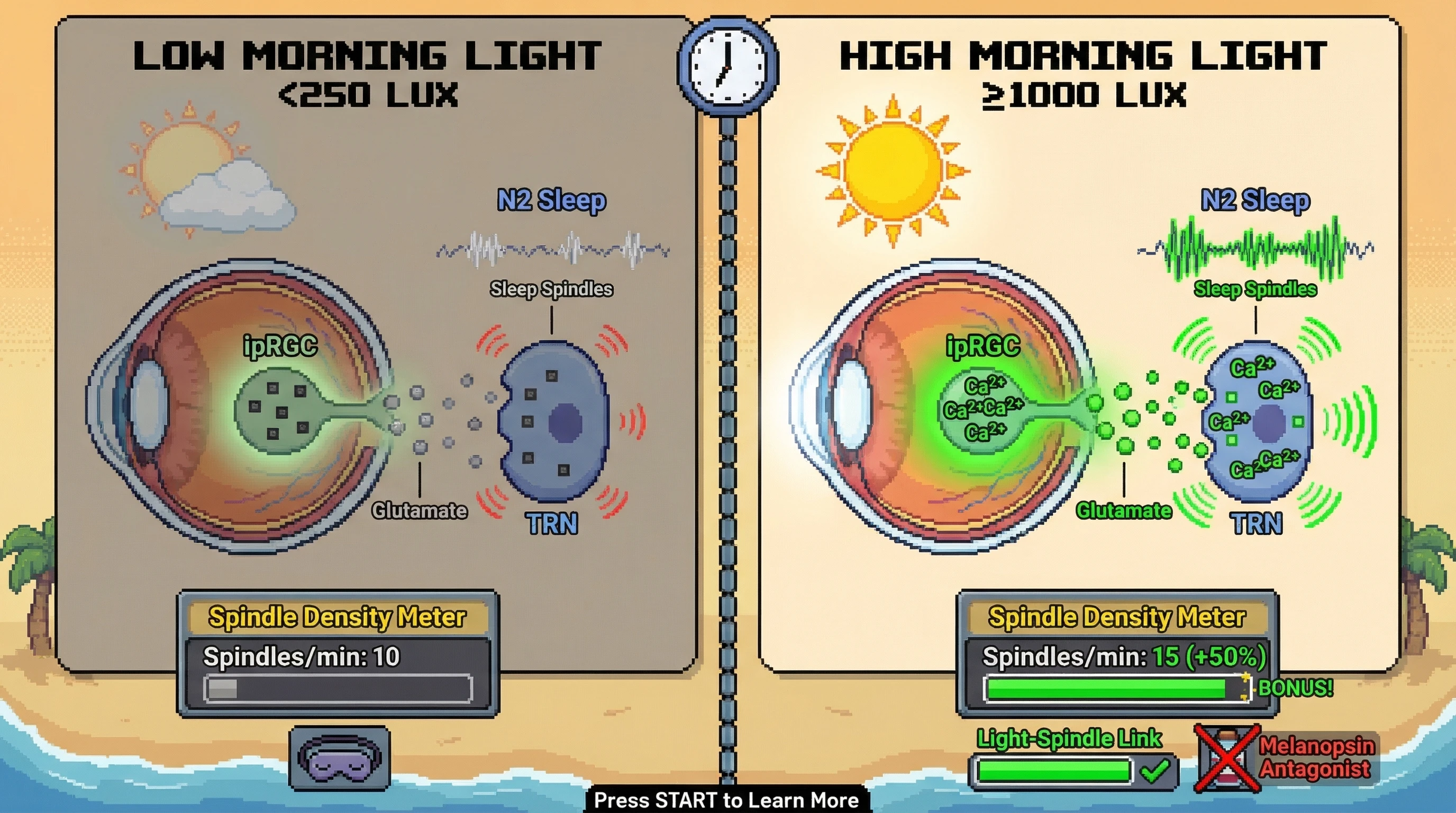 LOW MORNING LIGHT
<250 LUX

N2 Sleep

Sleep Spindles

ipRGC

Glutamate

TRN

Spindle Density Meter

Spindles/min: 10

HIGH MORNING LIGHT
≥1000 LUX

N2 Sleep

Sleep Spindles

ipRGC

$Ca^{2+}$ $Ca^{2+}$ $Ca^{2+}$ $Ca^{2+}$

$Ca^{2+}$ $Ca^{2+}$ $Ca^{2+}$ $Ca^{2+}$ $Ca^{2+}$

Glutamate

TRN

Spindle Density Meter

Spindles/min: 15 (+50%)

BONUS!

Light-Spindle Link

Melanopsin Antagonist

Press START to Learn More